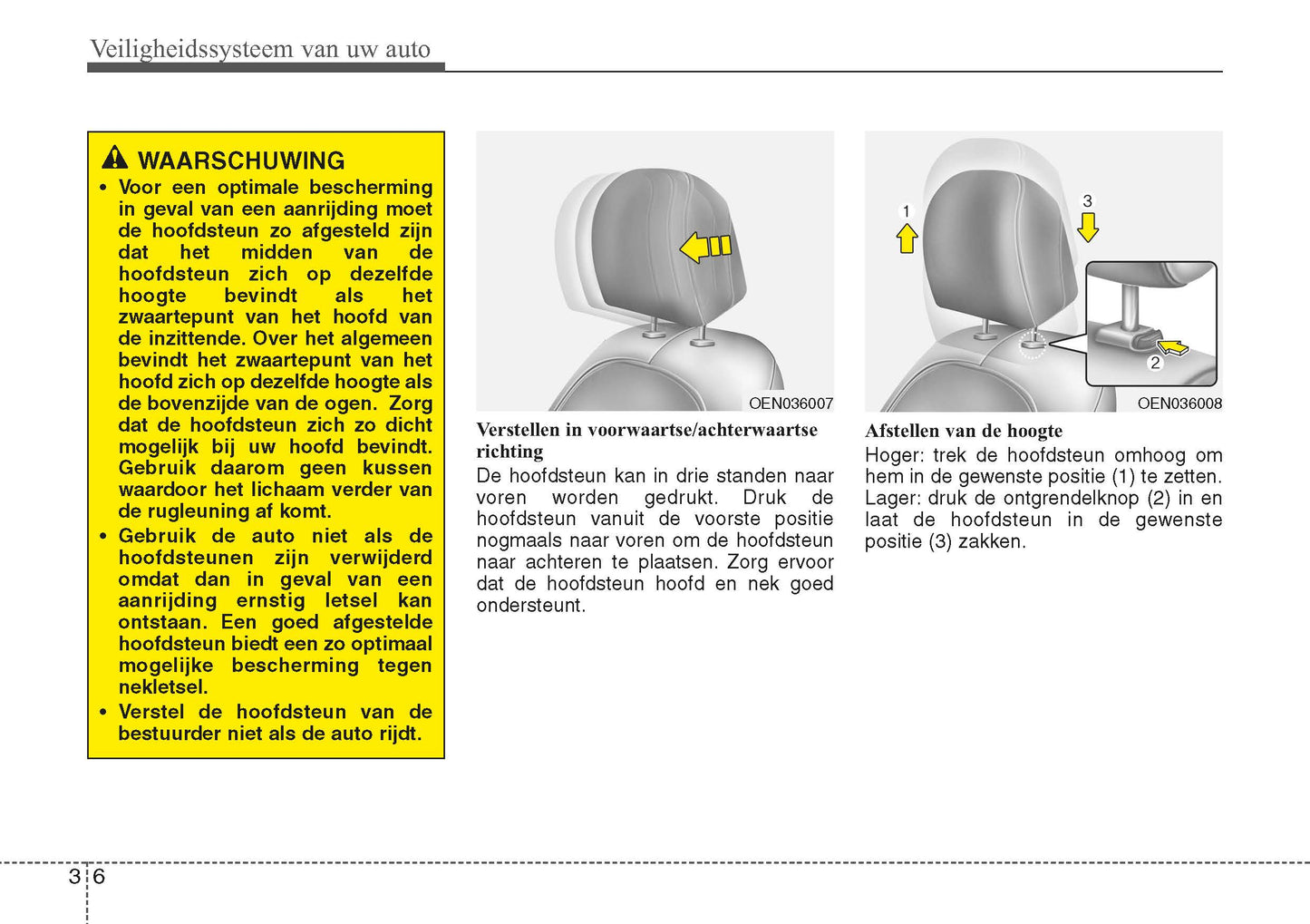 Veiligheidssysteem van uw auto

WAARSCHUWING

• Voor een optimale bescherming in geval van een aanrijding moet de hoofdsteun zo afgesteld zijn dat het midden van de hoofdsteun zich op dezelfde hoogte bevindt als het zwaartepunt van het hoofd van de inzittende. Over het algemeen bevindt het zwaartepunt van het hoofd zich op dezelfde hoogte als de bovenzijde van de ogen. Zorg dat de hoofdsteun zich zo dicht mogelijk bij uw hoofd bevindt. Gebruik daarom geen kussen waardoor het lichaam verder van de rugleuning af komt.

• Gebruik de auto niet als de hoofdsteunen zijn verwijderd omdat dan in geval van een aanrijding ernstig letsel kan ontstaan. Een goed afgestelde hoofdsteun biedt een zo optimaal mogelijke bescherming tegen nekletsel.

• Verstel de hoofdsteun van de bestuurder niet als de auto rijdt.

OEN036007

Verstellen in voorwaartse/achterwaartse richting

De hoofdsteun kan in drie standen naar voren worden gedrukt. Druk de hoofdsteun vanuit de voorste positie nogmaals naar voren om de hoofdsteun naar achteren te plaatsen. Zorg ervoor dat de hoofdsteun hoofd en nek goed ondersteunt.

1
3
2
OEN036008

Afstellen van de hoogte

Hoger: trek de hoofdsteun omhoog om hem in de gewenste positie (1) te zetten.
Lager: druk de ontgrendelknop (2) in en laat de hoofdsteun in de gewenste positie (3) zakken.

3 6