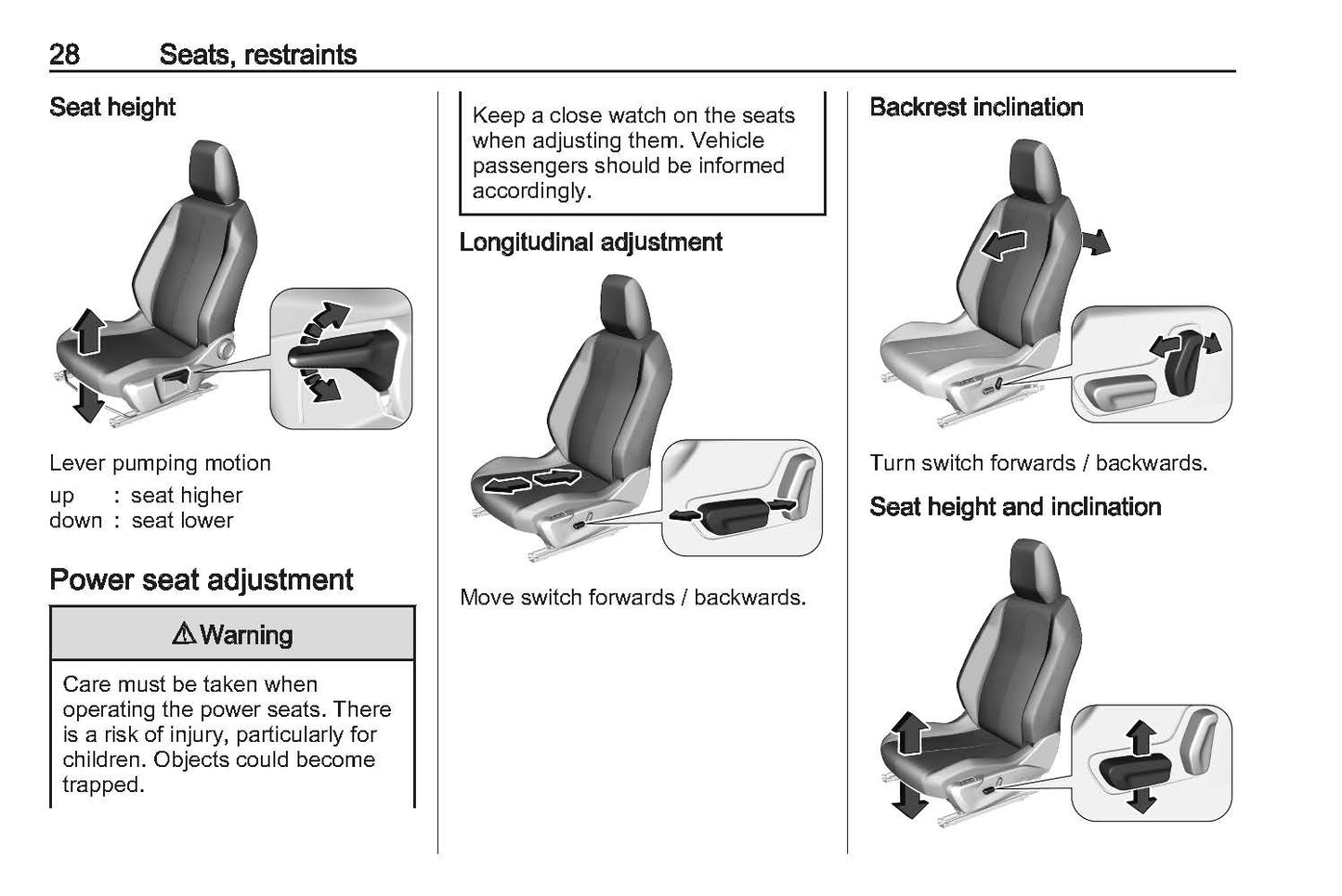 28 Seats, restraints

Seat height

Lever pumping motion
up : seat higher
down : seat lower

Power seat adjustment

⚠ Warning

Care must be taken when operating the power seats. There is a risk of injury, particularly for children. Objects could become trapped.

Keep a close watch on the seats when adjusting them. Vehicle passengers should be informed accordingly.

Longitudinal adjustment

Move switch forwards / backwards.

Backrest inclination

Turn switch forwards / backwards.

Seat height and inclination