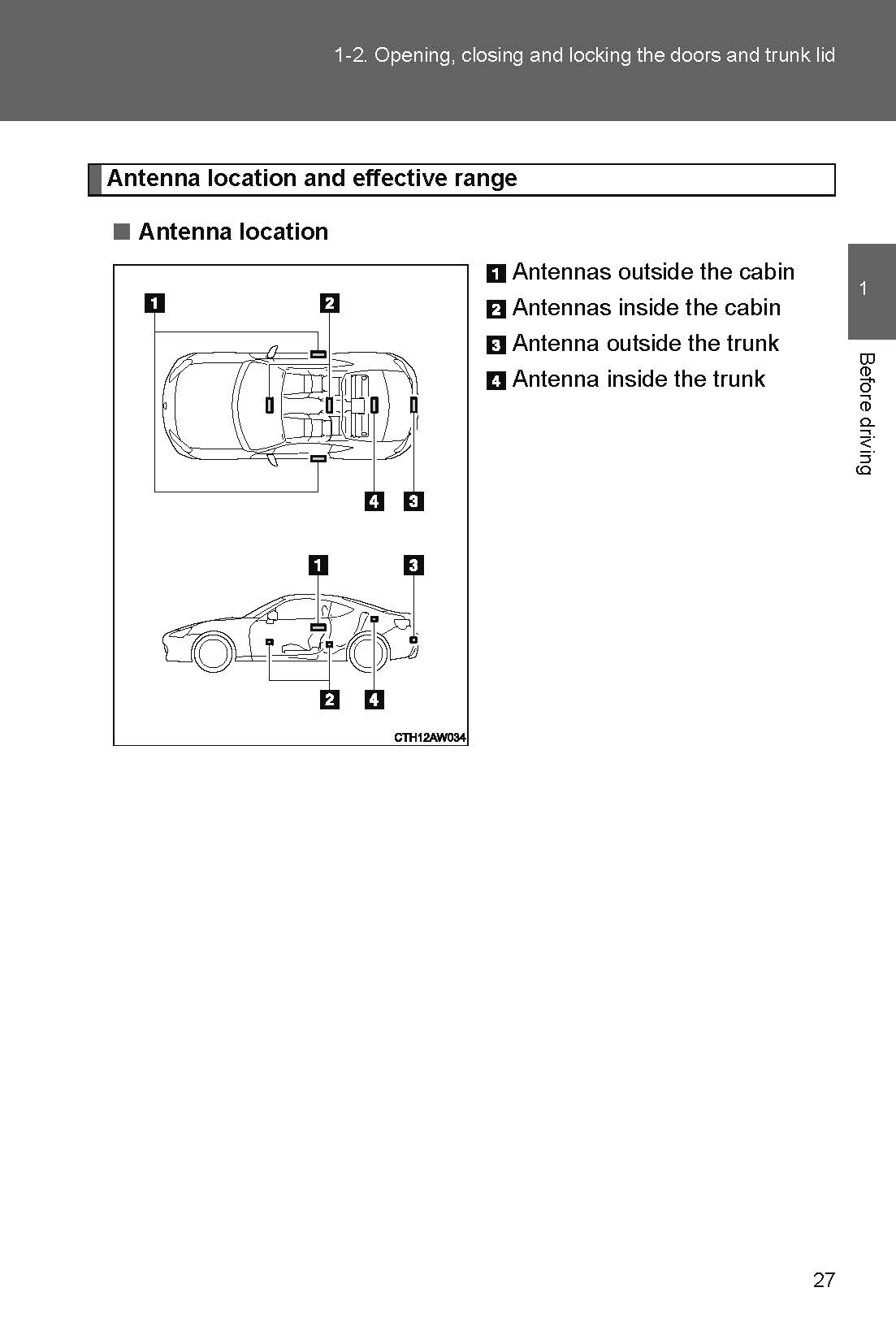 1-2. Opening, closing and locking the doors and trunk lid

Antenna location and effective range

■ Antenna location

1 2

4 3

1 3

2 4

CTH12AW034

1 Antennas outside the cabin
2 Antennas inside the cabin
3 Antenna outside the trunk
4 Antenna inside the trunk

1

Before driving

27