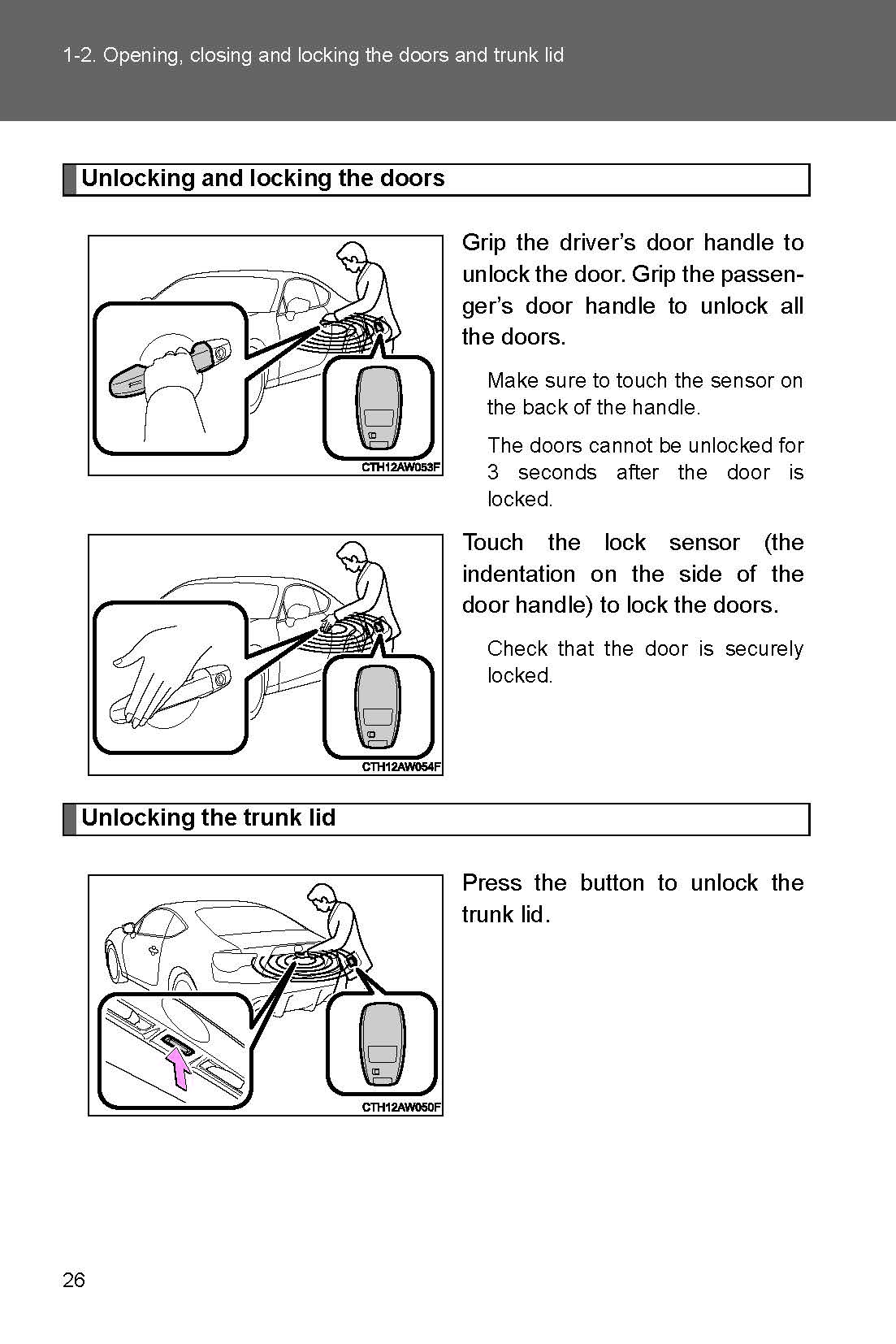 1-2. Opening, closing and locking the doors and trunk lid

Unlocking and locking the doors

CTH12AW053F

Grip the driver's door handle to unlock the door. Grip the passenger's door handle to unlock all the doors.

Make sure to touch the sensor on the back of the handle.

The doors cannot be unlocked for 3 seconds after the door is locked.

CTH12AW054F

Touch the lock sensor (the indentation on the side of the door handle) to lock the doors.

Check that the door is securely locked.

Unlocking the trunk lid

CTH12AW050F

Press the button to unlock the trunk lid.

26