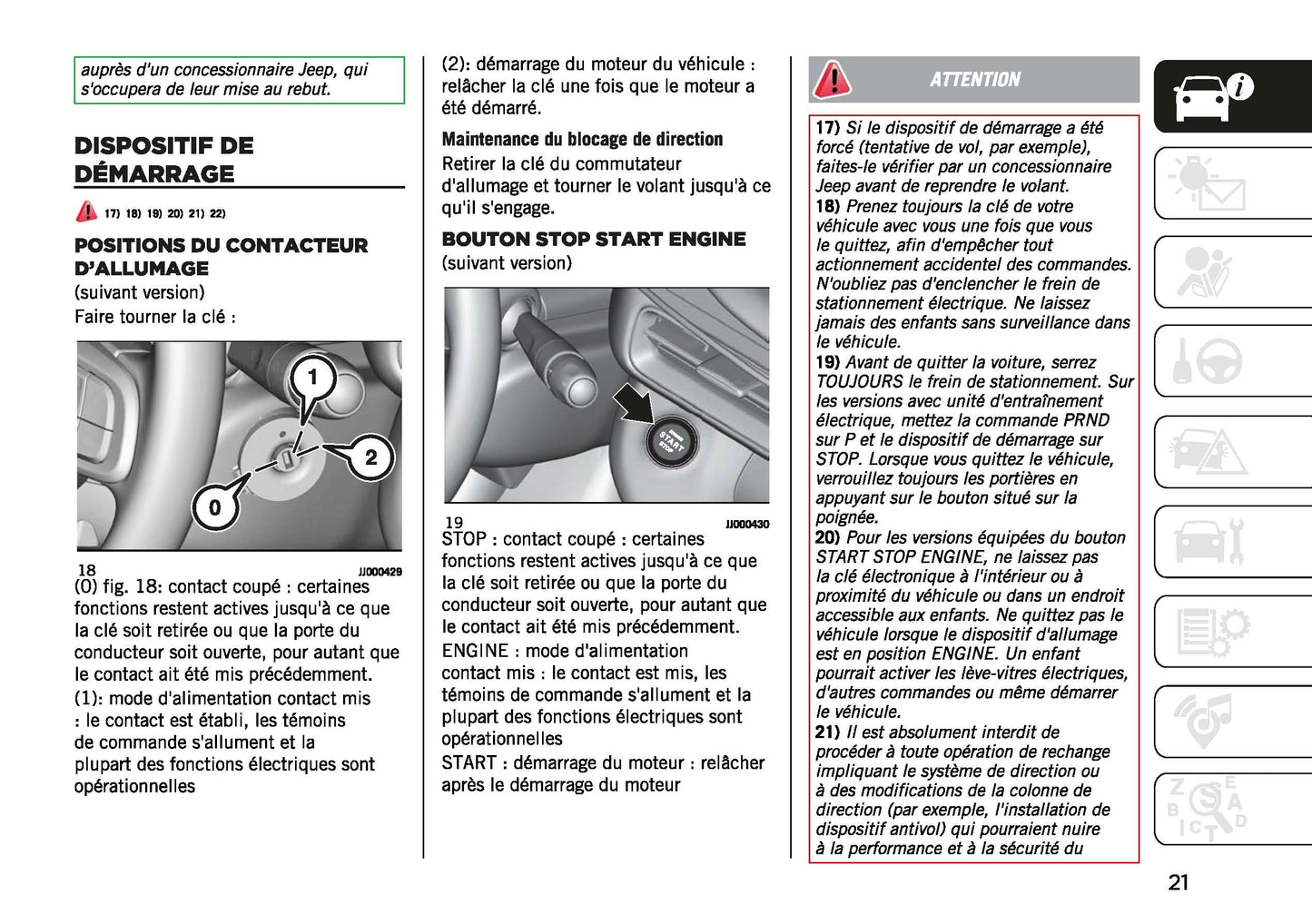 auprès d'un concessionnaire Jeep, qui s'occupera de leur mise au rebut.

DISPOSITIF DE DÉMARRAGE

17) 18) 19) 20) 21) 22)

POSITIONS DU CONTACTEUR D'ALLUMAGE

(suivant version)

Faire tourner la clé :

1
2
0
18 JJ000429

(0) fig. 18: contact coupé : certaines fonctions restent actives jusqu'à ce que la clé soit retirée ou que la porte du conducteur soit ouverte, pour autant que le contact ait été mis précédemment.

(1): mode d'alimentation contact mis : le contact est établi, les témoins de commande s'allument et la plupart des fonctions électriques sont opérationnelles

(2): démarrage du moteur du véhicule : relâcher la clé une fois que le moteur a été démarré.

Maintenance du blocage de direction

Retirer la clé du commutateur d'allumage et tourner le volant jusqu'à ce qu'il s'engage.

BOUTON STOP START ENGINE

(suivant version)

START STOP
19 JJ000430

STOP : contact coupé : certaines fonctions restent actives jusqu'à ce que la clé soit retirée ou que la porte du conducteur soit ouverte, pour autant que le contact ait été mis précédemment.

ENGINE : mode d'alimentation contact mis : le contact est mis, les témoins de commande s'allument et la plupart des fonctions électriques sont opérationnelles

START : démarrage du moteur : relâcher après le démarrage du moteur

ATTENTION

17) Si le dispositif de démarrage a été forcé (tentative de vol, par exemple), faites-le vérifier par un concessionnaire Jeep avant de reprendre le volant.

18) Prenez toujours la clé de votre véhicule avec vous une fois que vous le quittez, afin d'empêcher tout actionnement accidentel des commandes. N'oubliez pas d'enclencher le frein de stationnement électrique. Ne laissez jamais des enfants sans surveillance dans le véhicule.

19) Avant de quitter la voiture, serrez TOUJOURS le frein de stationnement. Sur les versions avec unité d'entraînement électrique, mettez la commande PRND sur P et le dispositif de démarrage sur STOP. Lorsque vous quittez le véhicule, verrouillez toujours les portières en appuyant sur le bouton situé sur la poignée.

20) Pour les versions équipées du bouton START STOP ENGINE, ne laissez pas la clé électronique à l'intérieur ou à proximité du véhicule ou dans un endroit accessible aux enfants. Ne quittez pas le véhicule lorsque le dispositif d'allumage est en position ENGINE. Un enfant pourrait activer les lève-vitres électriques, d'autres commandes ou même démarrer le véhicule.

21) Il est absolument interdit de procéder à toute opération de rechange impliquant le système de direction ou à des modifications de la colonne de direction (par exemple, l'installation de dispositif antivol) qui pourraient nuire à la performance et à la sécurité du

21