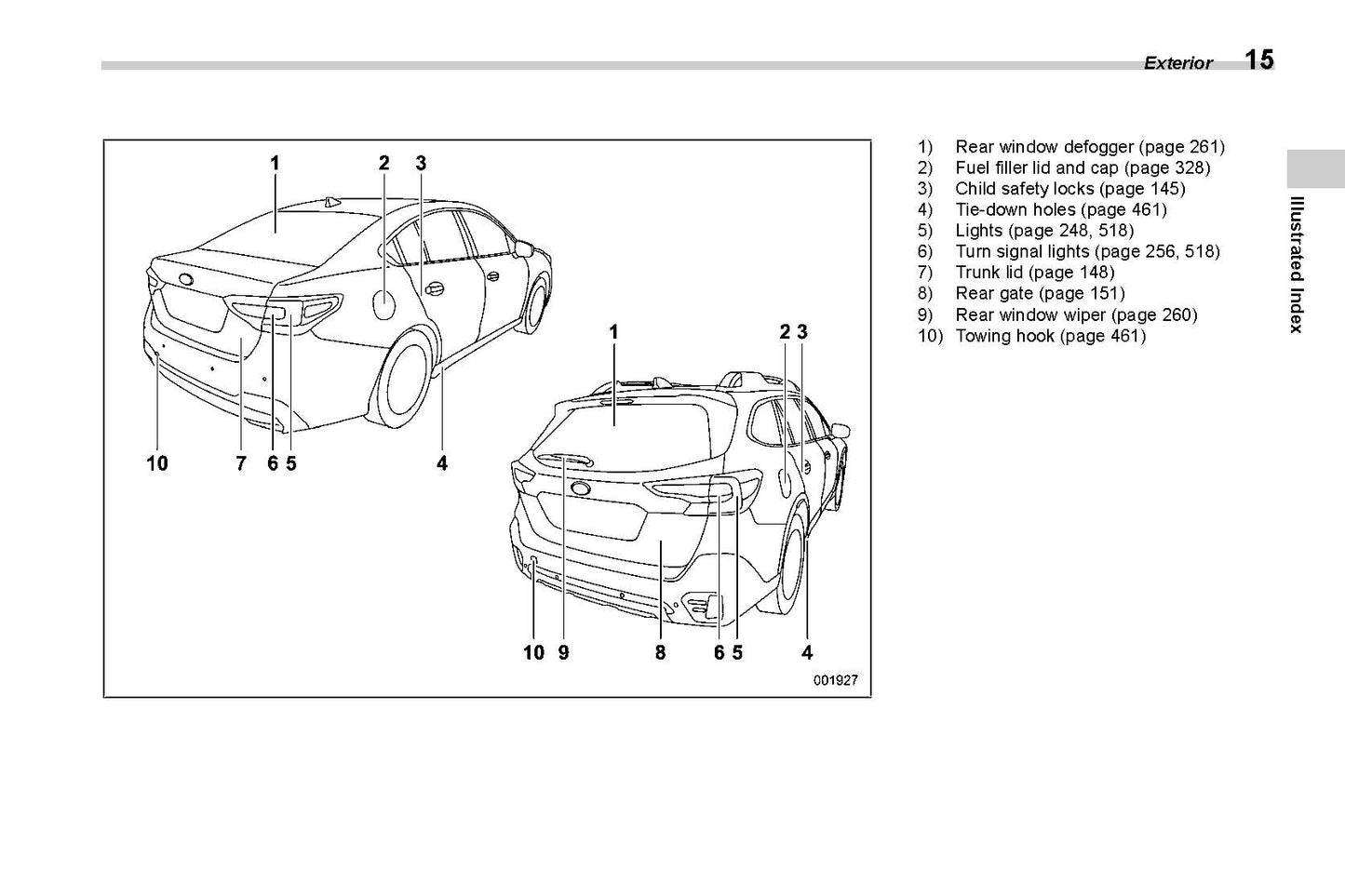 Exterior 15

1 2 3

10 7 6 5 4

1 2 3

10 9 8 6 5 4

001927

1) Rear window defogger (page 261)
2) Fuel filler lid and cap (page 328)
3) Child safety locks (page 145)
4) Tie-down holes (page 461)
5) Lights (page 248, 518)
6) Turn signal lights (page 256, 518)
7) Trunk lid (page 148)
8) Rear gate (page 151)
9) Rear window wiper (page 260)
10) Towing hook (page 461)

Illustrated Index