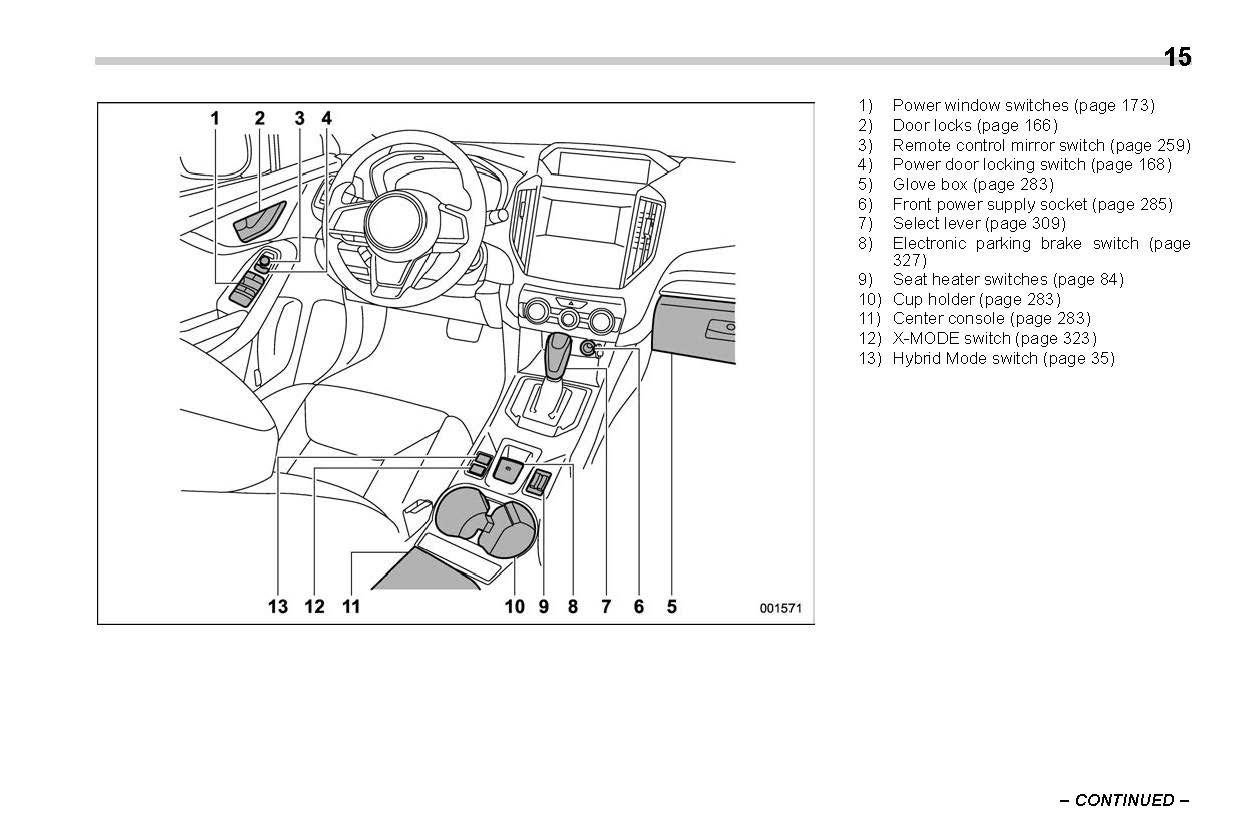 15

1 2 3 4

13 12 11 10 9 8 7 6 5

001571

1) Power window switches (page 173)
2) Door locks (page 166)
3) Remote control mirror switch (page 259)
4) Power door locking switch (page 168)
5) Glove box (page 283)
6) Front power supply socket (page 285)
7) Select lever (page 309)
8) Electronic parking brake switch (page 327)
9) Seat heater switches (page 84)
10) Cup holder (page 283)
11) Center console (page 283)
12) X-MODE switch (page 323)
13) Hybrid Mode switch (page 35)

– CONTINUED –