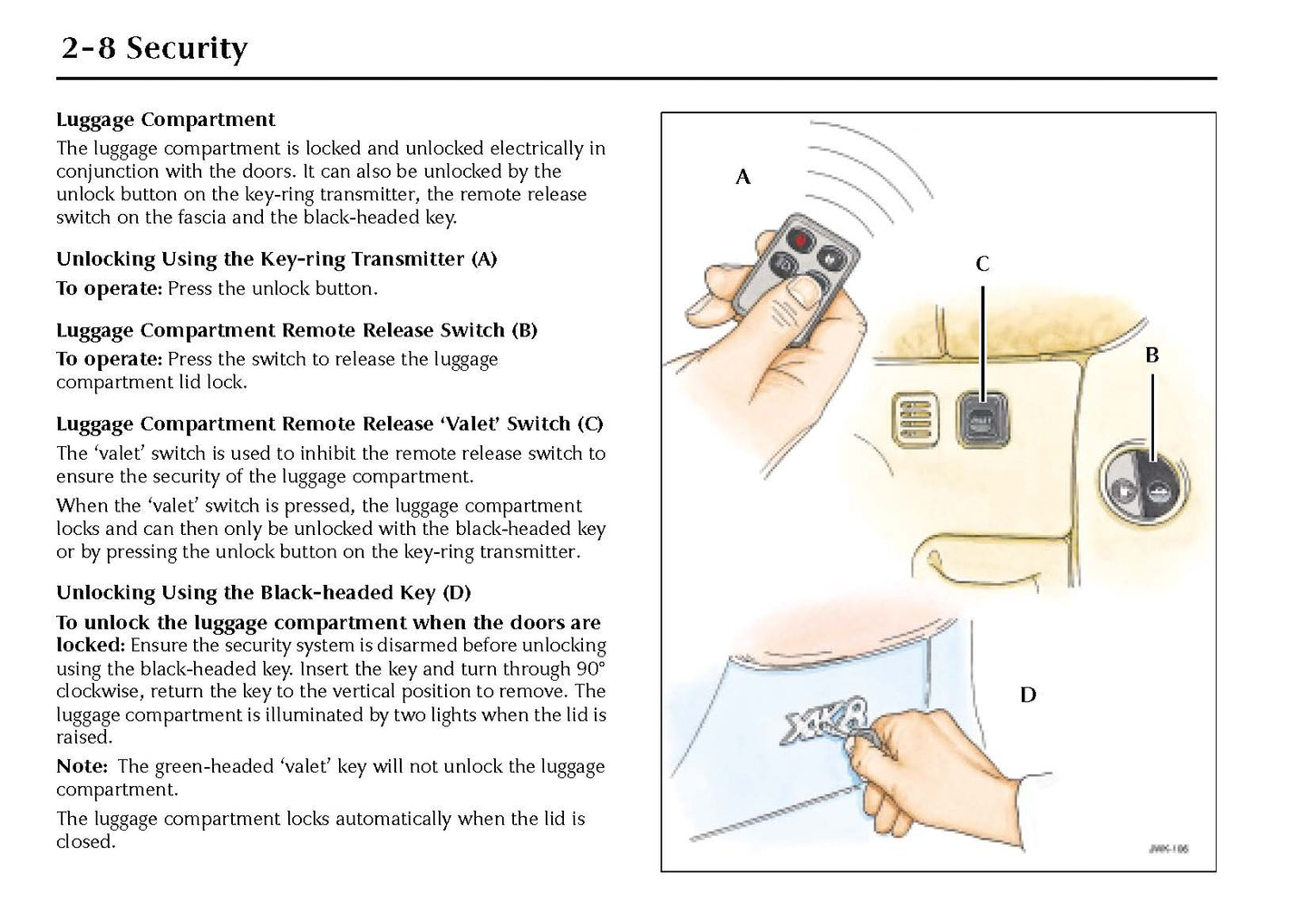 2-8 Security

Luggage Compartment

The luggage compartment is locked and unlocked electrically in conjunction with the doors. It can also be unlocked by the unlock button on the key-ring transmitter, the remote release switch on the fascia and the black-headed key.

Unlocking Using the Key-ring Transmitter (A)

To operate: Press the unlock button.

Luggage Compartment Remote Release Switch (B)

To operate: Press the switch to release the luggage compartment lid lock.

Luggage Compartment Remote Release 'Valet' Switch (C)

The 'valet' switch is used to inhibit the remote release switch to ensure the security of the luggage compartment.

When the 'valet' switch is pressed, the luggage compartment locks and can then only be unlocked with the black-headed key or by pressing the unlock button on the key-ring transmitter.

Unlocking Using the Black-headed Key (D)

To unlock the luggage compartment when the doors are locked: Ensure the security system is disarmed before unlocking using the black-headed key. Insert the key and turn through 90° clockwise, return the key to the vertical position to remove. The luggage compartment is illuminated by two lights when the lid is raised.

Note: The green-headed 'valet' key will not unlock the luggage compartment.

The luggage compartment locks automatically when the lid is closed.

A

C

B

D

XK8

JWK-106