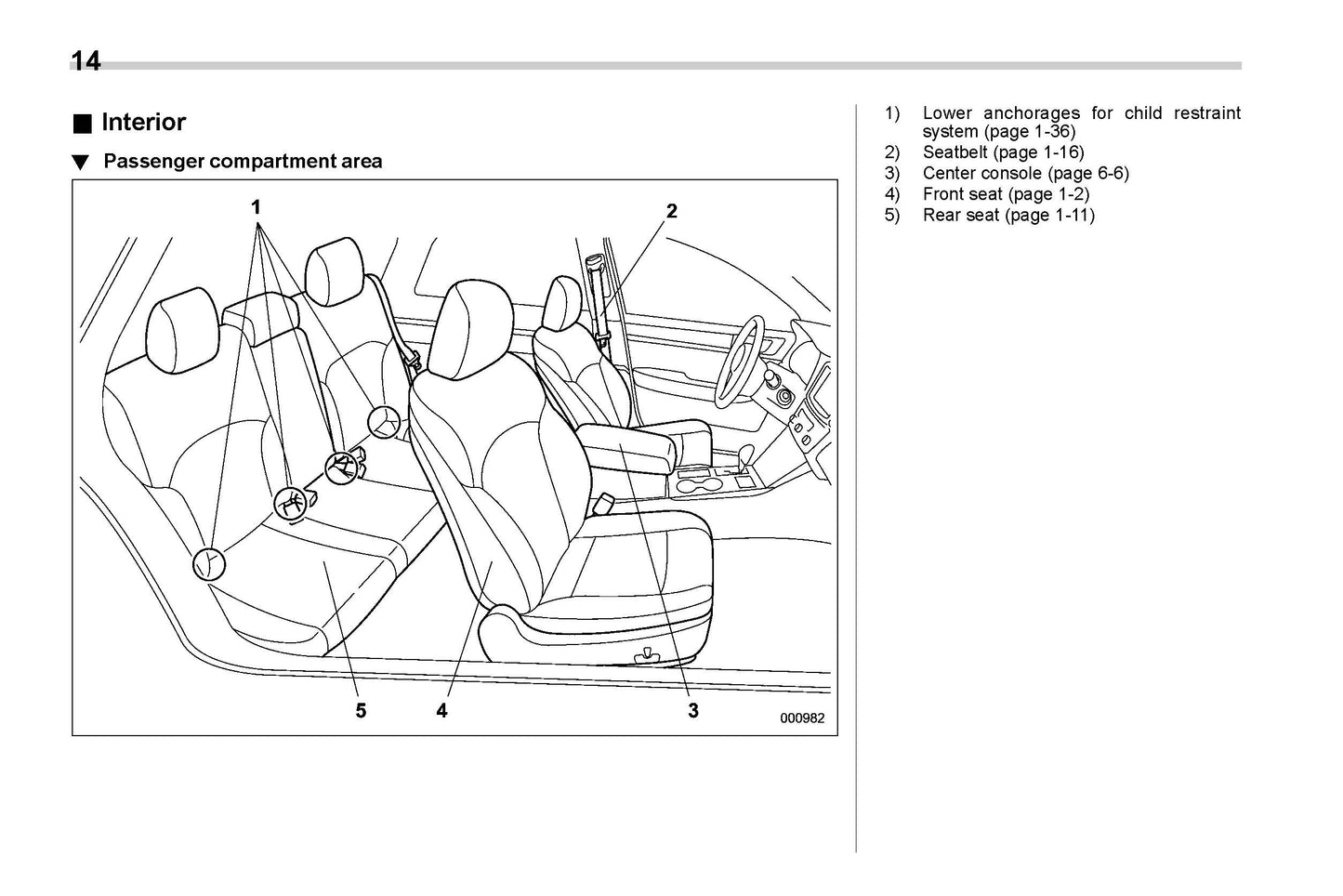 14

■ Interior

▼ Passenger compartment area

1

2

5

4

3

000982

1) Lower anchorages for child restraint system (page 1-36)
2) Seatbelt (page 1-16)
3) Center console (page 6-6)
4) Front seat (page 1-2)
5) Rear seat (page 1-11)