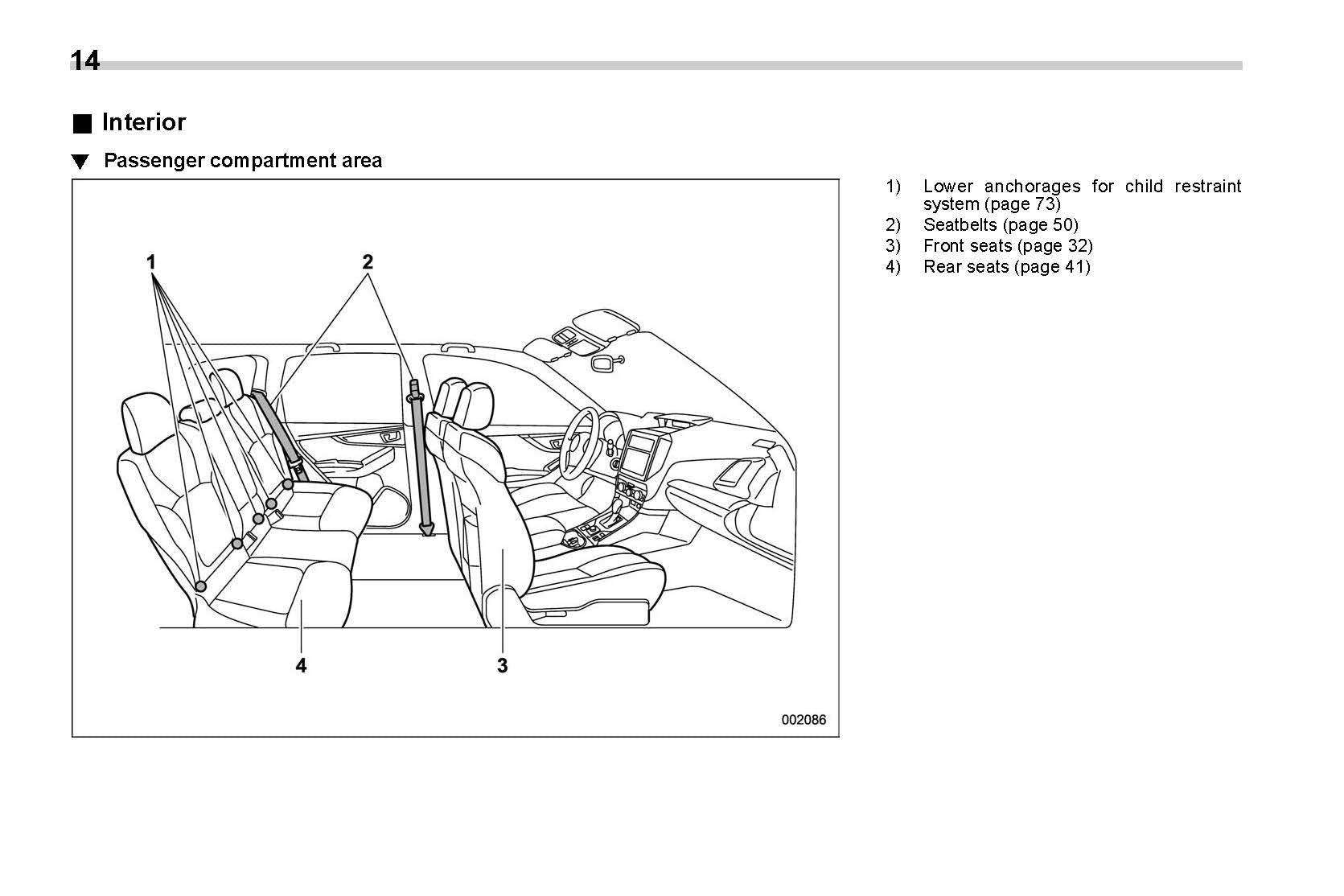 14

■ Interior

▼ Passenger compartment area

1

2

4

3

002086

1) Lower anchorages for child restraint system (page 73)
2) Seatbelts (page 50)
3) Front seats (page 32)
4) Rear seats (page 41)