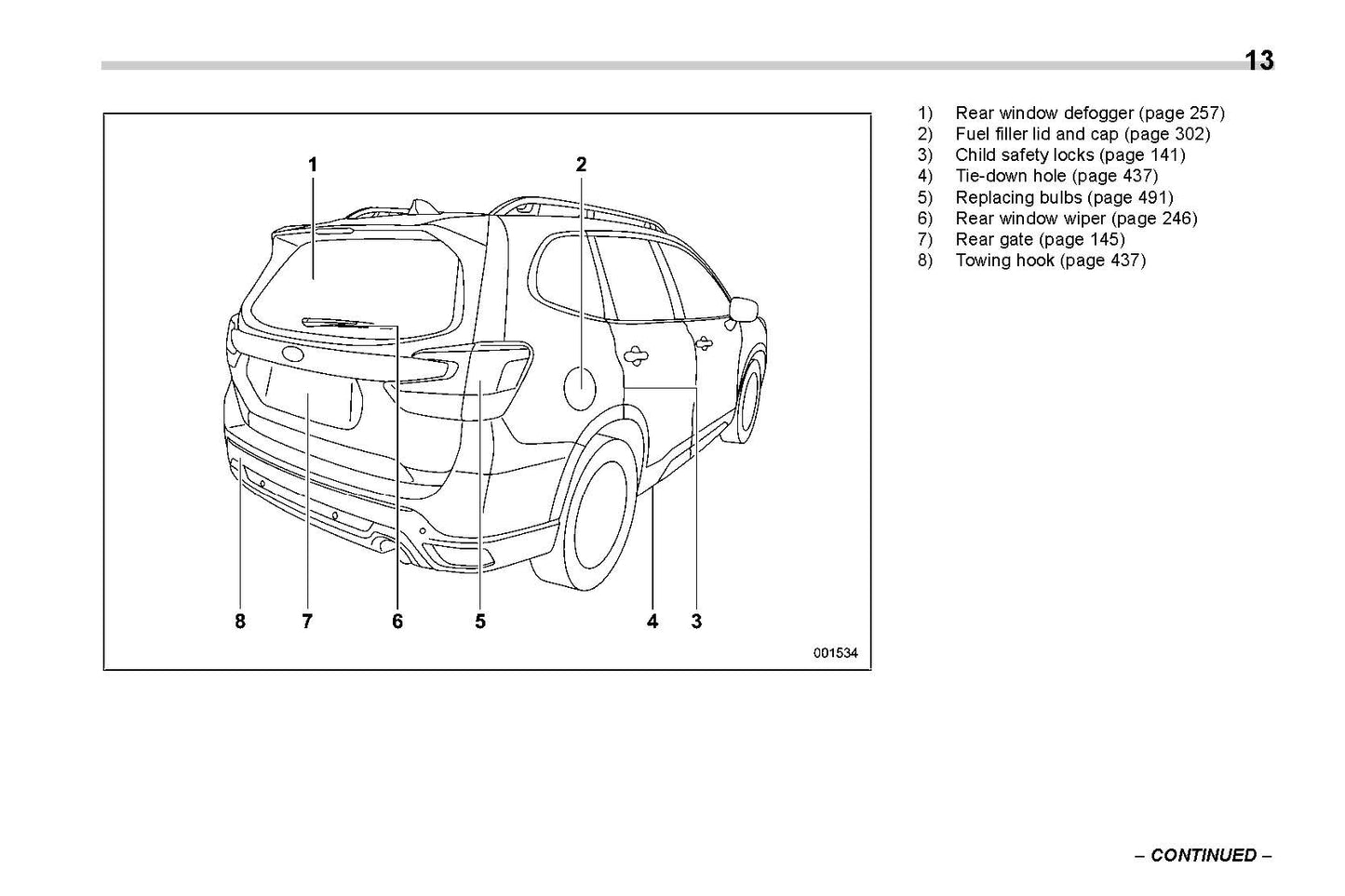 13

1
2
8
7
6
5
4
3
001534

1) Rear window defogger (page 257)
2) Fuel filler lid and cap (page 302)
3) Child safety locks (page 141)
4) Tie-down hole (page 437)
5) Replacing bulbs (page 491)
6) Rear window wiper (page 246)
7) Rear gate (page 145)
8) Towing hook (page 437)

– CONTINUED –