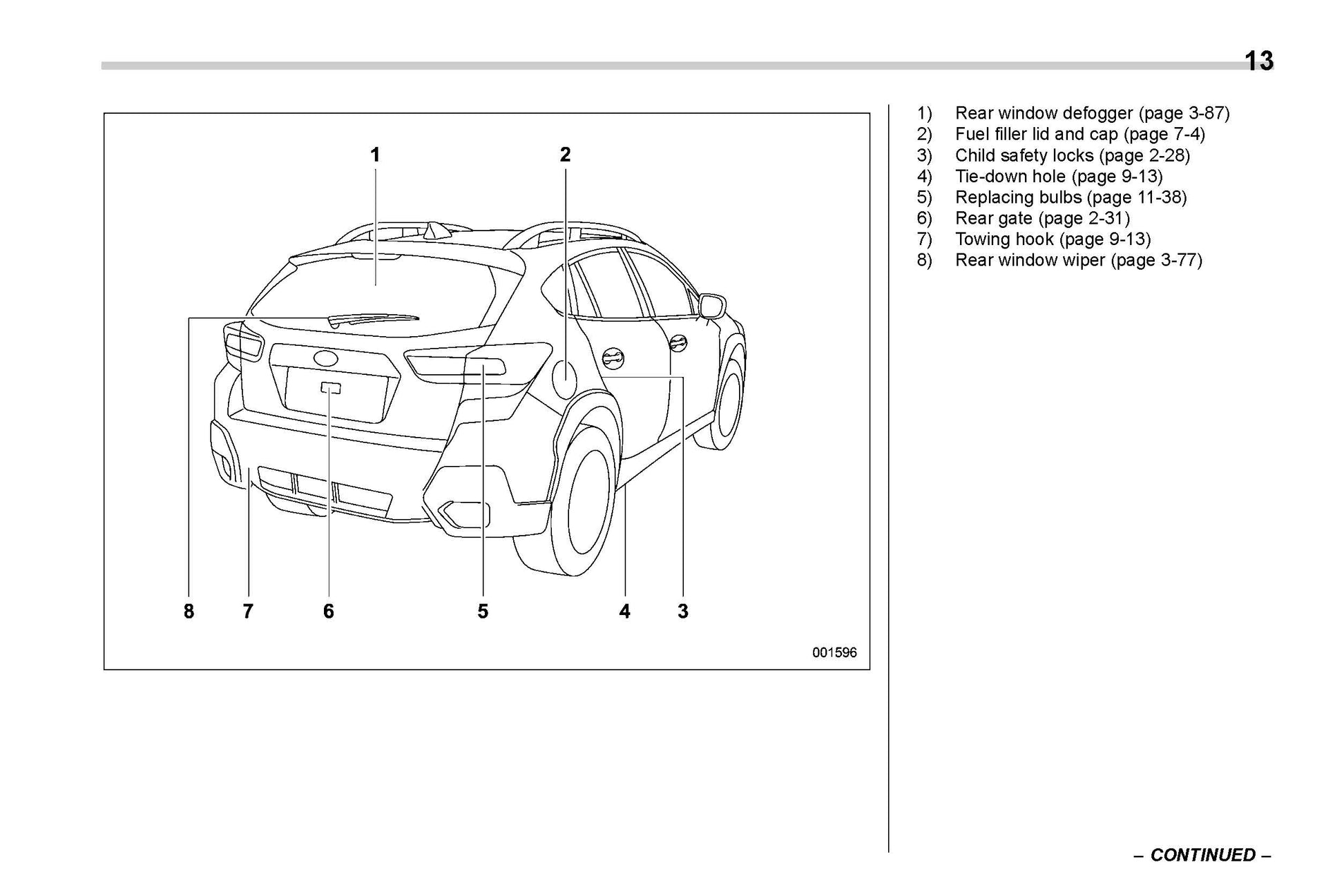 13

1
2
8 7 6 5 4 3

001596

1) Rear window defogger (page 3-87)
2) Fuel filler lid and cap (page 7-4)
3) Child safety locks (page 2-28)
4) Tie-down hole (page 9-13)
5) Replacing bulbs (page 11-38)
6) Rear gate (page 2-31)
7) Towing hook (page 9-13)
8) Rear window wiper (page 3-77)

– CONTINUED –