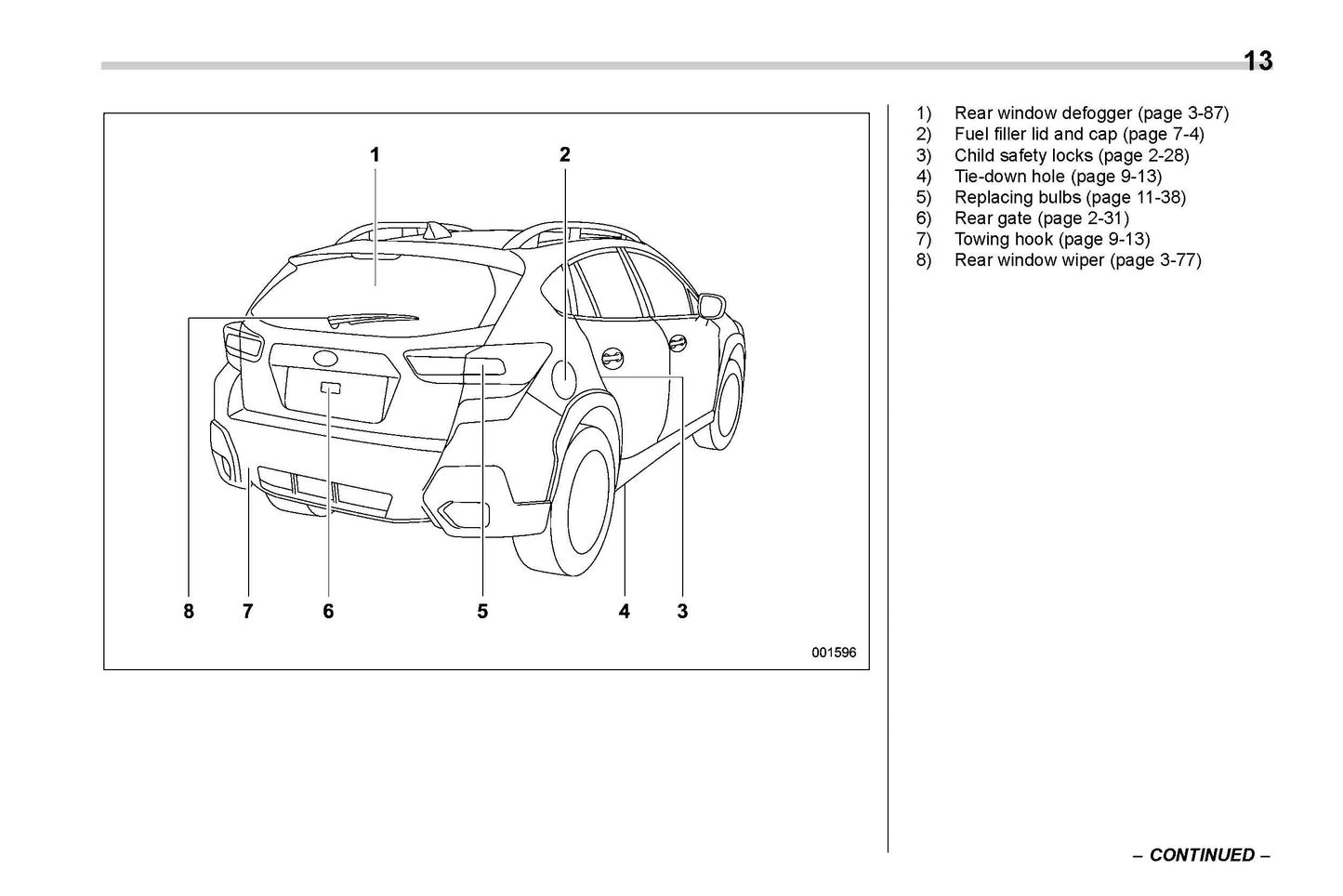 13

1

2

8 7 6 5 4 3

001596

1) Rear window defogger (page 3-87)
2) Fuel filler lid and cap (page 7-4)
3) Child safety locks (page 2-28)
4) Tie-down hole (page 9-13)
5) Replacing bulbs (page 11-38)
6) Rear gate (page 2-31)
7) Towing hook (page 9-13)
8) Rear window wiper (page 3-77)

– CONTINUED –