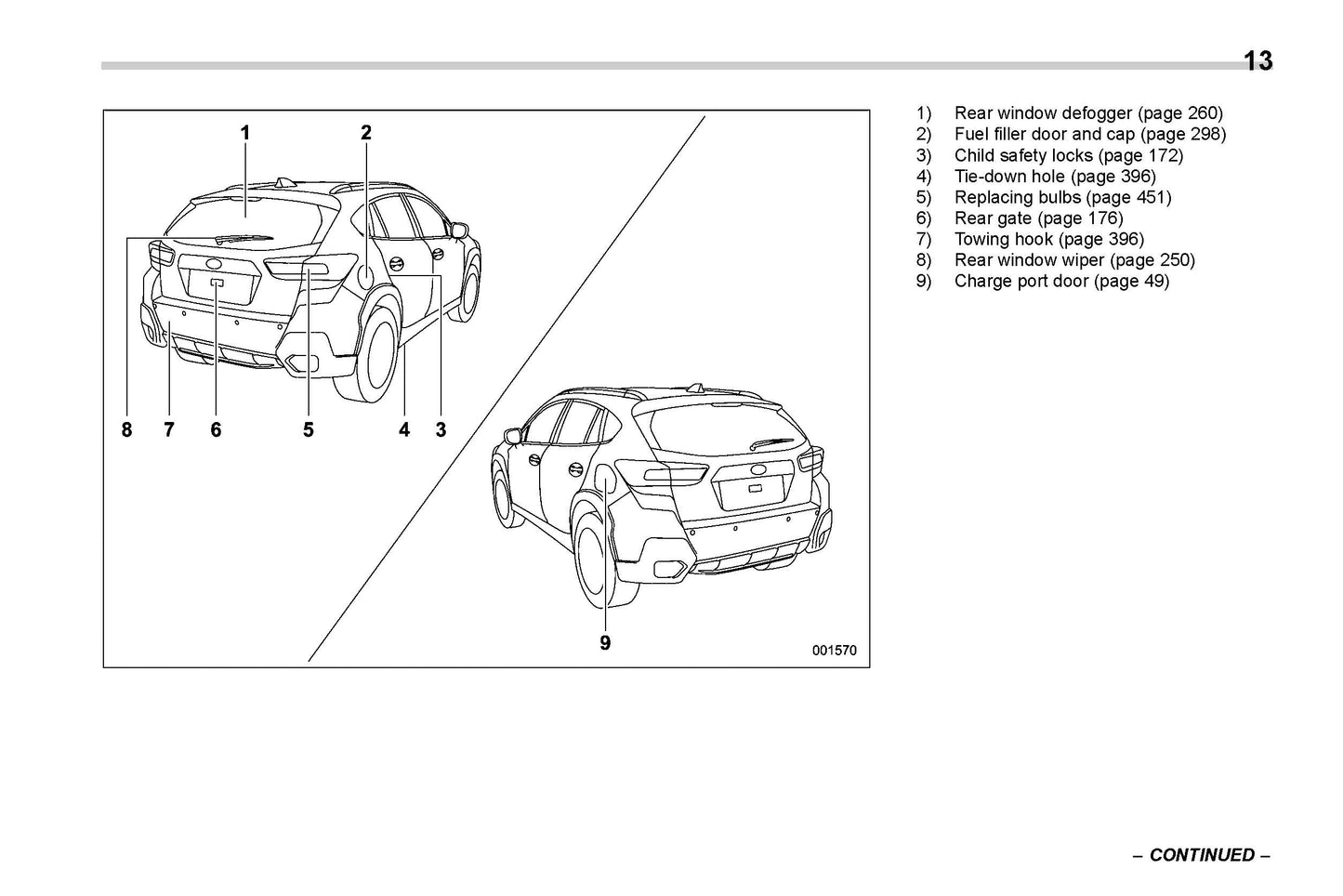 13

1
2
8 7 6 5 4 3
9
001570

1) Rear window defogger (page 260)
2) Fuel filler door and cap (page 298)
3) Child safety locks (page 172)
4) Tie-down hole (page 396)
5) Replacing bulbs (page 451)
6) Rear gate (page 176)
7) Towing hook (page 396)
8) Rear window wiper (page 250)
9) Charge port door (page 49)

– CONTINUED –