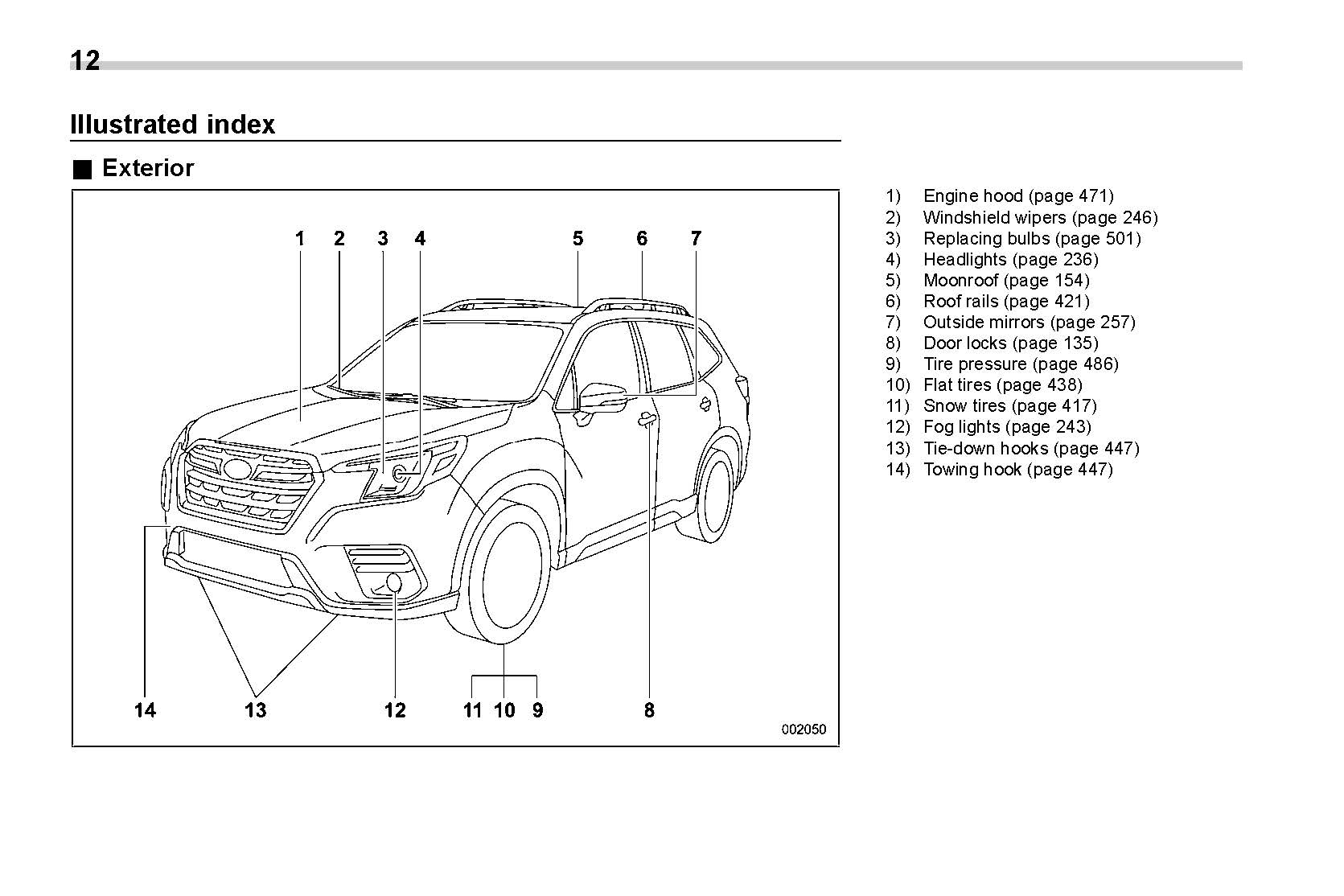 12

Illustrated index

■ Exterior

1 2 3 4 5 6 7

14 13 12 11 10 9 8

002050

1) Engine hood (page 471)
2) Windshield wipers (page 246)
3) Replacing bulbs (page 501)
4) Headlights (page 236)
5) Moonroof (page 154)
6) Roof rails (page 421)
7) Outside mirrors (page 257)
8) Door locks (page 135)
9) Tire pressure (page 486)
10) Flat tires (page 438)
11) Snow tires (page 417)
12) Fog lights (page 243)
13) Tie-down hooks (page 447)
14) Towing hook (page 447)