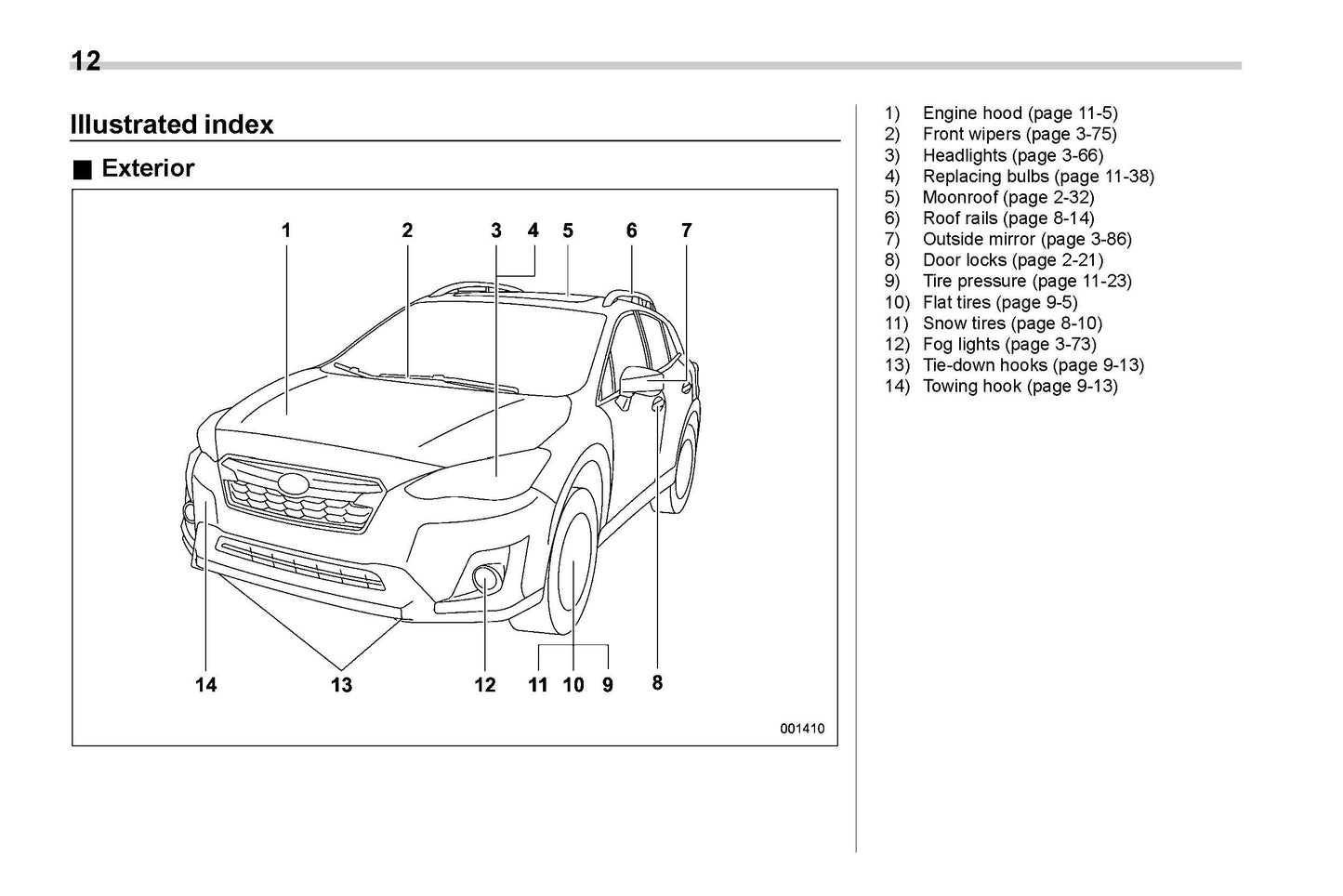 12

Illustrated index

■ Exterior

1 2 3 4 5 6 7

14 13 12 11 10 9 8

001410

1) Engine hood (page 11-5)
2) Front wipers (page 3-75)
3) Headlights (page 3-66)
4) Replacing bulbs (page 11-38)
5) Moonroof (page 2-32)
6) Roof rails (page 8-14)
7) Outside mirror (page 3-86)
8) Door locks (page 2-21)
9) Tire pressure (page 11-23)
10) Flat tires (page 9-5)
11) Snow tires (page 8-10)
12) Fog lights (page 3-73)
13) Tie-down hooks (page 9-13)
14) Towing hook (page 9-13)