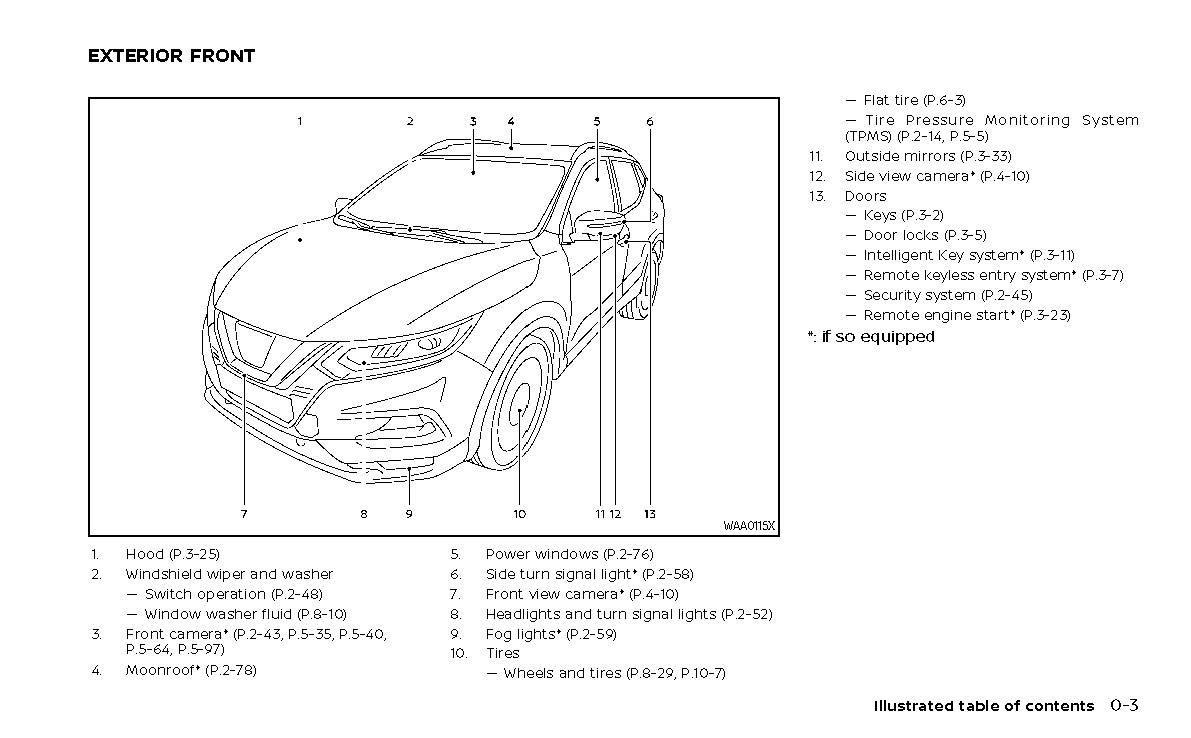 EXTERIOR FRONT

1 2 3 4 5 6

7 8 9 10 11 12 13

WAA0115X

1. Hood (P.3-25)
2. Windshield wiper and washer
— Switch operation (P.2-48)
— Window washer fluid (P.8-10)
3. Front camera* (P.2-43, P.5-35, P.5-40, P.5-64, P.5-97)
4. Moonroof* (P.2-78)

5. Power windows (P.2-76)
6. Side turn signal light* (P.2-58)
7. Front view camera* (P.4-10)
8. Headlights and turn signal lights (P.2-52)
9. Fog lights* (P.2-59)
10. Tires
— Wheels and tires (P.8-29, P.10-7)
— Flat tire (P.6-3)
— Tire Pressure Monitoring System (TPMS) (P.2-14, P.5-5)
11. Outside mirrors (P.3-33)
12. Side view camera* (P.4-10)
13. Doors
— Keys (P.3-2)
— Door locks (P.3-5)
— Intelligent Key system* (P.3-11)
— Remote keyless entry system* (P.3-7)
— Security system (P.2-45)
— Remote engine start* (P.3-23)

*: if so equipped

Illustrated table of contents 0-3