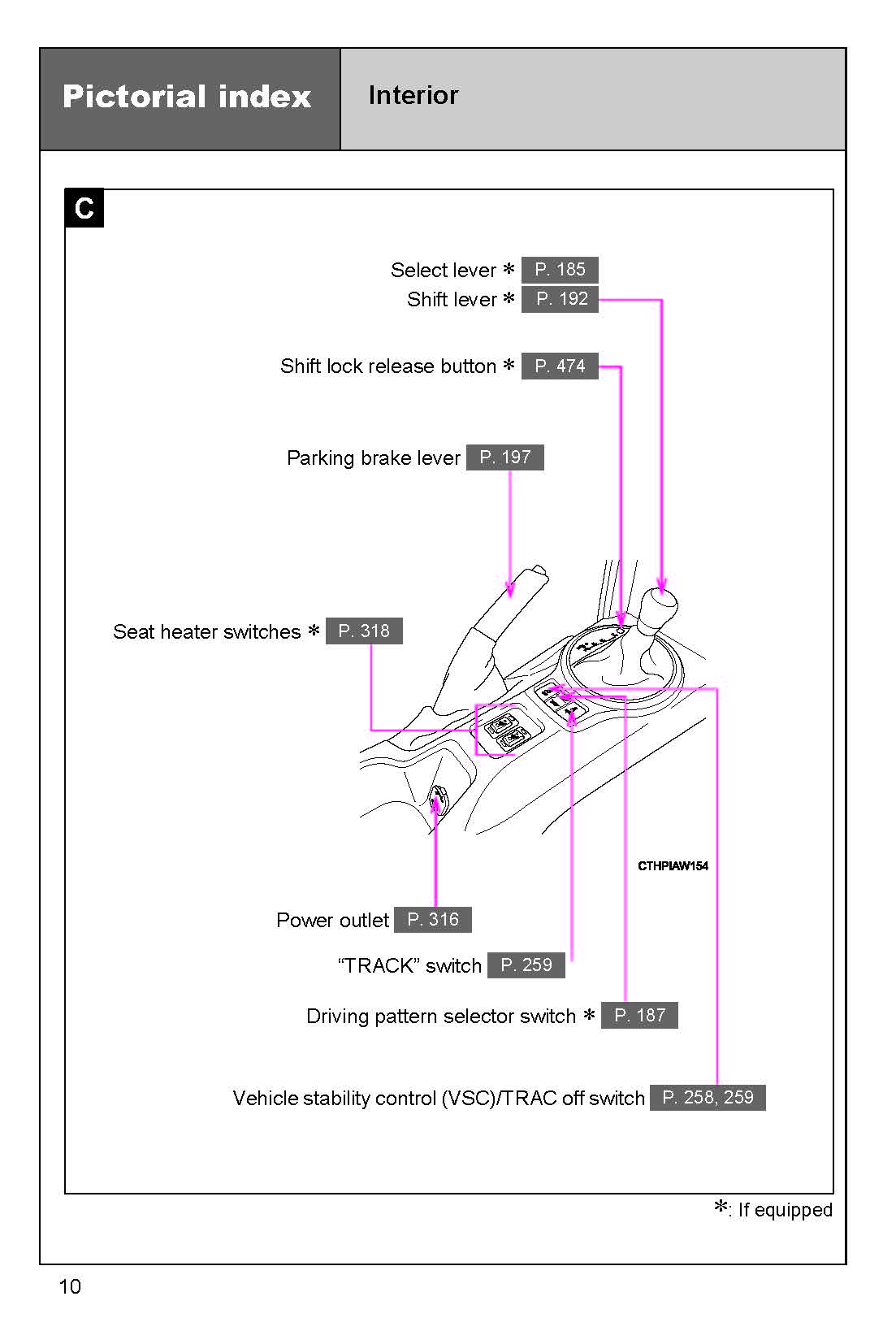 Pictorial index

Interior

C

Select lever ＊ P. 185
Shift lever ＊ P. 192

Shift lock release button ＊ P. 474

Parking brake lever P. 197

Seat heater switches ＊ P. 318

CTHPIAW154

Power outlet P. 316

“TRACK” switch P. 259

Driving pattern selector switch ＊ P. 187

Vehicle stability control (VSC)/TRAC off switch P. 258, 259

＊: If equipped

10