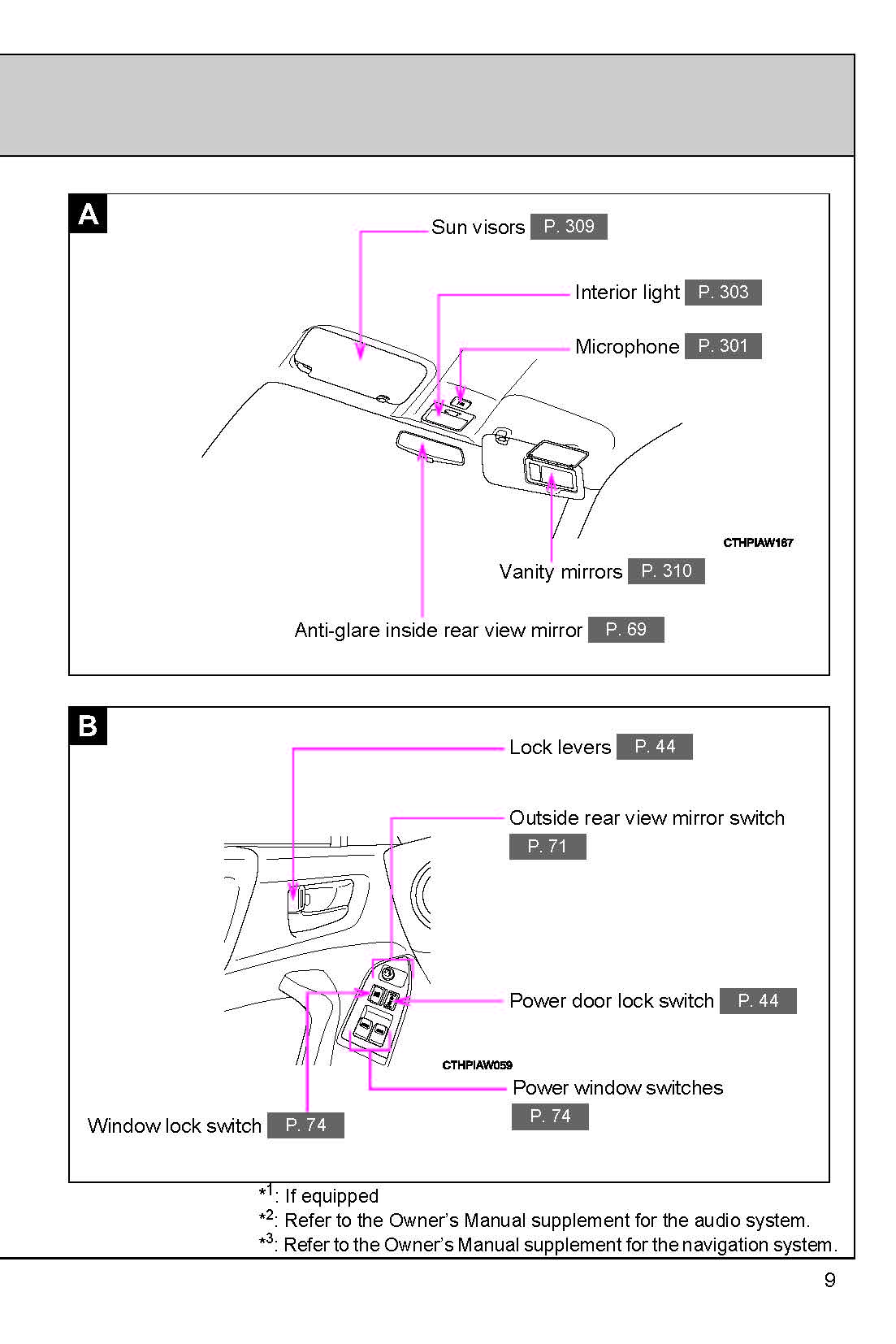 A

Sun visors P. 309

Interior light P. 303

Microphone P. 301

CTHPIAW167

Vanity mirrors P. 310

Anti-glare inside rear view mirror P. 69

B

Lock levers P. 44

Outside rear view mirror switch P. 71

Power door lock switch P. 44

CTHPIAW059

Power window switches P. 74

Window lock switch P. 74

$*^1$: If equipped
$*^2$: Refer to the Owner's Manual supplement for the audio system.
$*^3$: Refer to the Owner's Manual supplement for the navigation system.

9