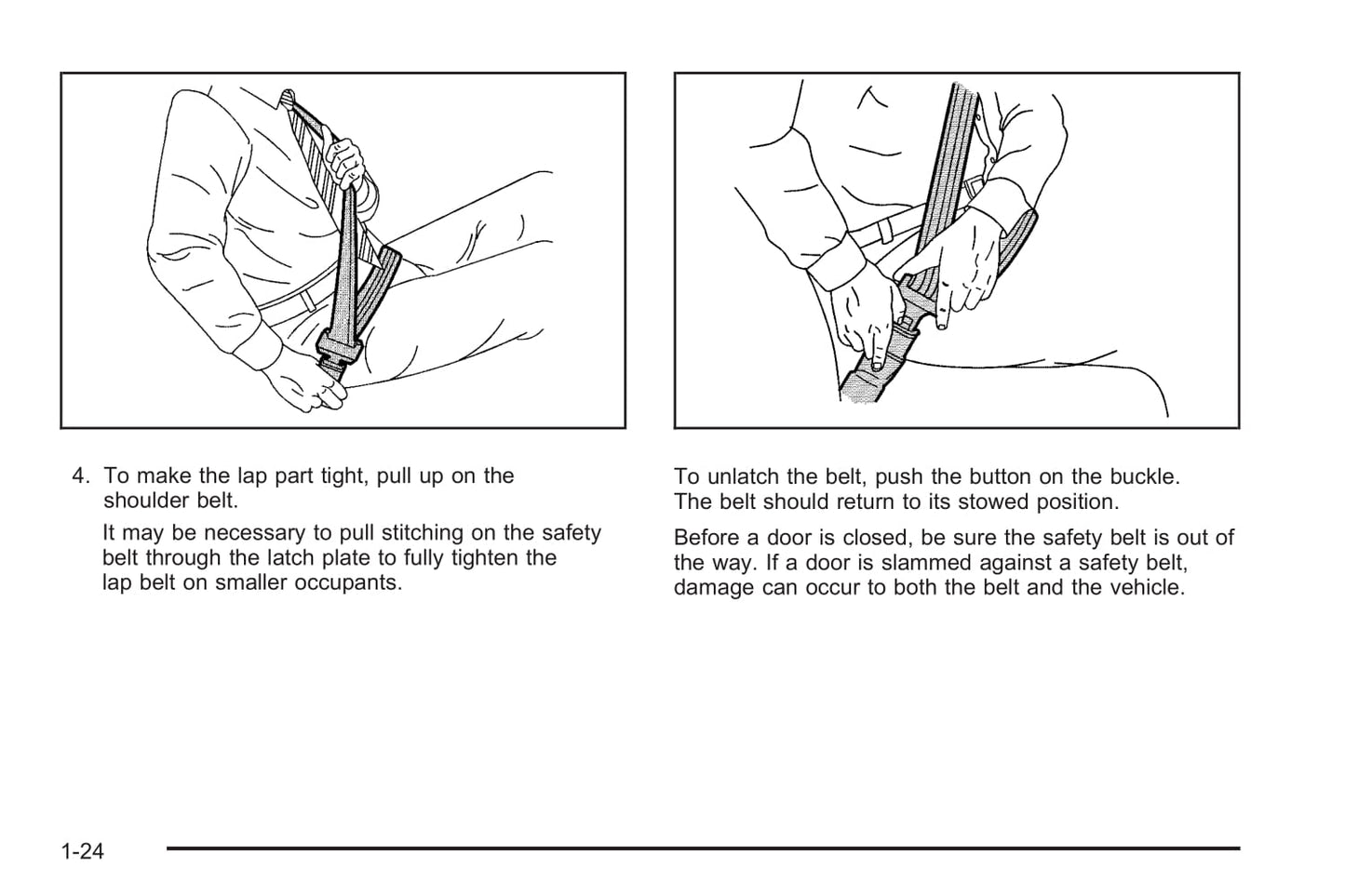 4. To make the lap part tight, pull up on the shoulder belt.

It may be necessary to pull stitching on the safety belt through the latch plate to fully tighten the lap belt on smaller occupants.

To unlatch the belt, push the button on the buckle. The belt should return to its stowed position.

Before a door is closed, be sure the safety belt is out of the way. If a door is slammed against a safety belt, damage can occur to both the belt and the vehicle.

1-24