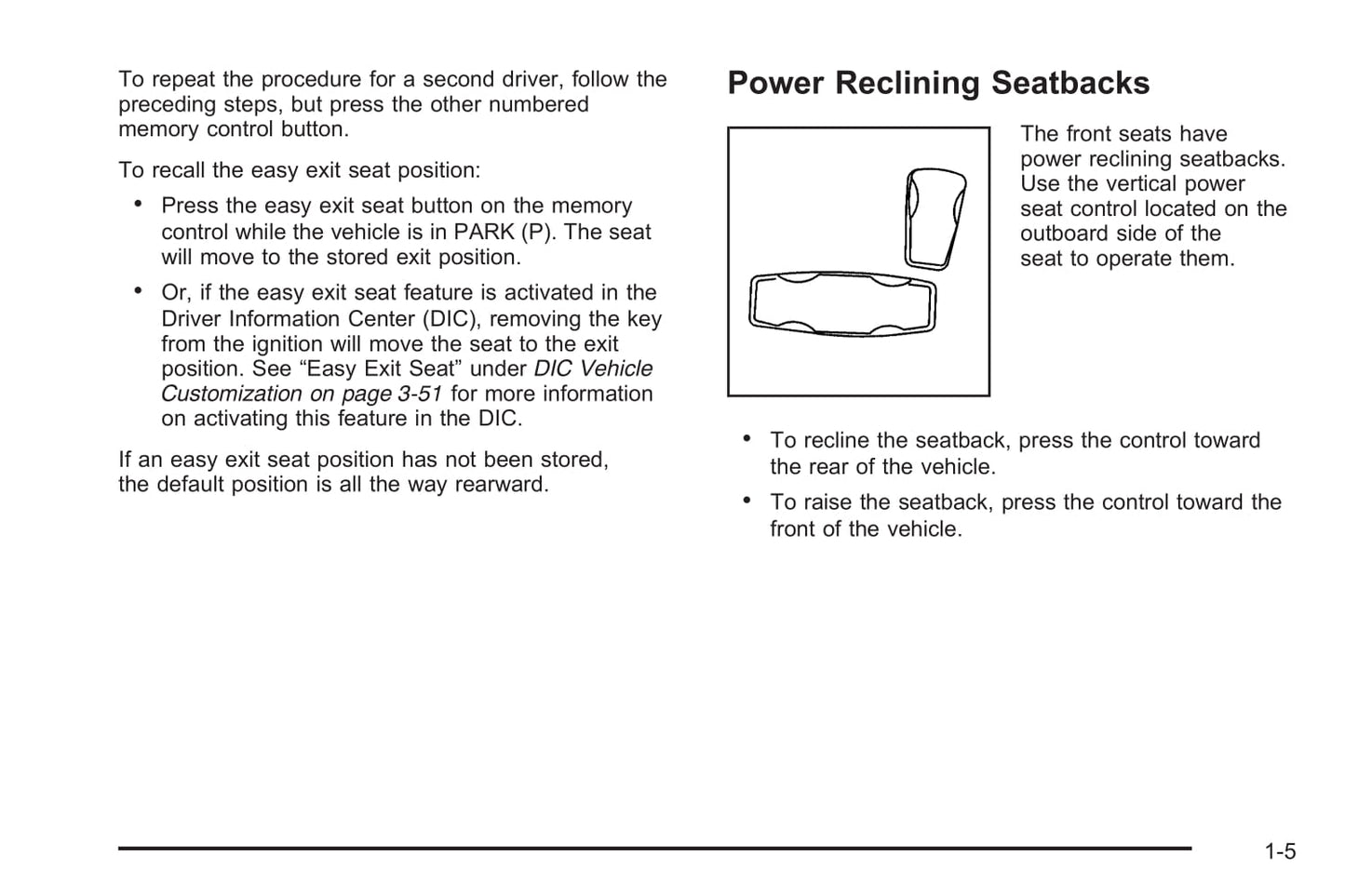 To repeat the procedure for a second driver, follow the preceding steps, but press the other numbered memory control button.

To recall the easy exit seat position:

• Press the easy exit seat button on the memory control while the vehicle is in PARK (P). The seat will move to the stored exit position.

• Or, if the easy exit seat feature is activated in the Driver Information Center (DIC), removing the key from the ignition will move the seat to the exit position. See “Easy Exit Seat” under DIC Vehicle Customization on page 3-51 for more information on activating this feature in the DIC.

If an easy exit seat position has not been stored, the default position is all the way rearward.

Power Reclining Seatbacks

The front seats have power reclining seatbacks. Use the vertical power seat control located on the outboard side of the seat to operate them.

• To recline the seatback, press the control toward the rear of the vehicle.

• To raise the seatback, press the control toward the front of the vehicle.

1-5