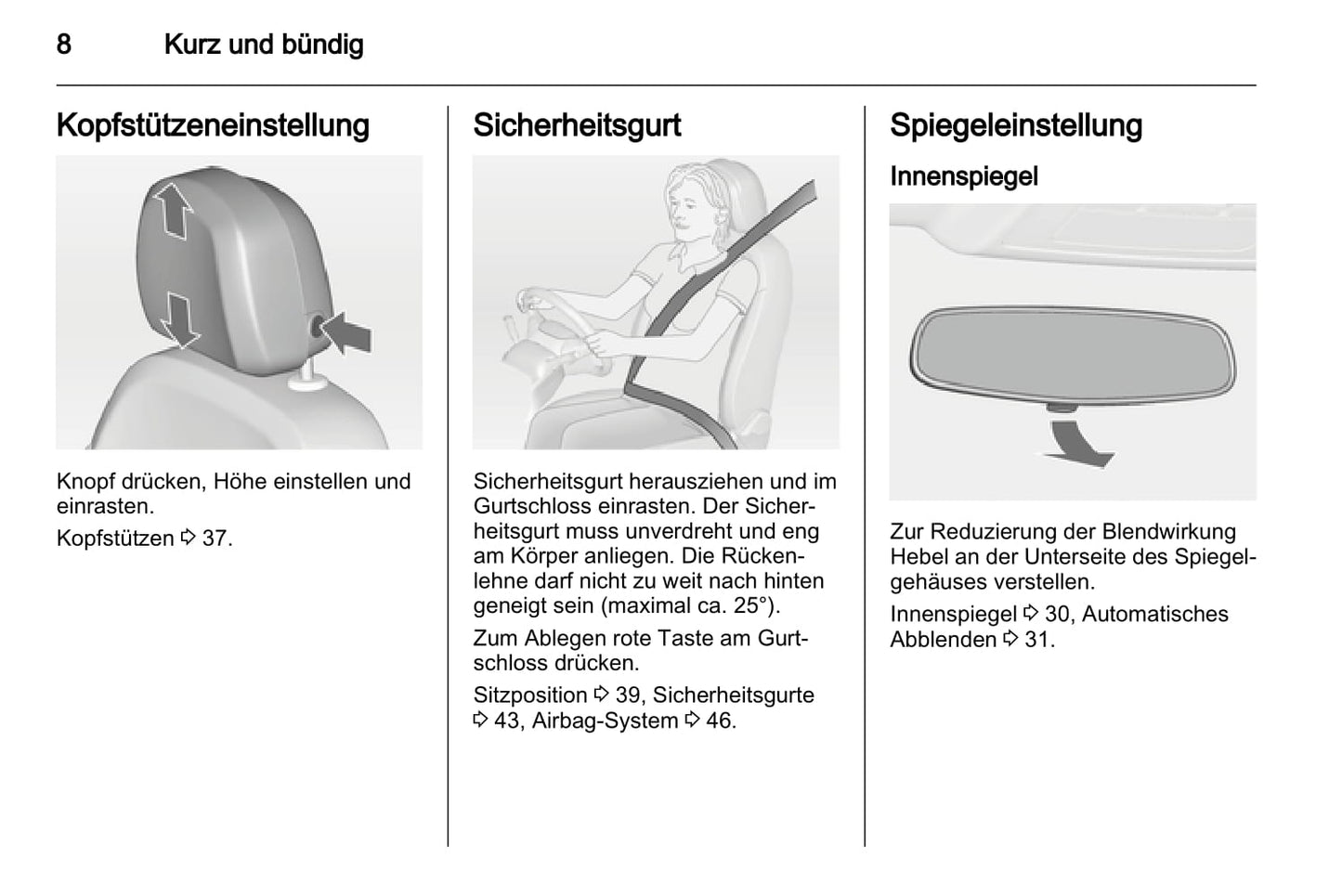 8 Kurz und bündig

Kopfstützeneinstellung

Knopf drücken, Höhe einstellen und einrasten.

Kopfstützen ⇨ 37.

Sicherheitsgurt

Sicherheitsgurt herausziehen und im Gurtschloss einrasten. Der Sicherheitsgurt muss unverdreht und eng am Körper anliegen. Die Rückenlehne darf nicht zu weit nach hinten geneigt sein (maximal ca. 25°).

Zum Ablegen rote Taste am Gurtschloss drücken.

Sitzposition ⇨ 39, Sicherheitsgurte ⇨ 43, Airbag-System ⇨ 46.

Spiegeleinstellung

Innenspiegel

Zur Reduzierung der Blendwirkung Hebel an der Unterseite des Spiegelgehäuses verstellen.

Innenspiegel ⇨ 30, Automatisches Abblenden ⇨ 31.