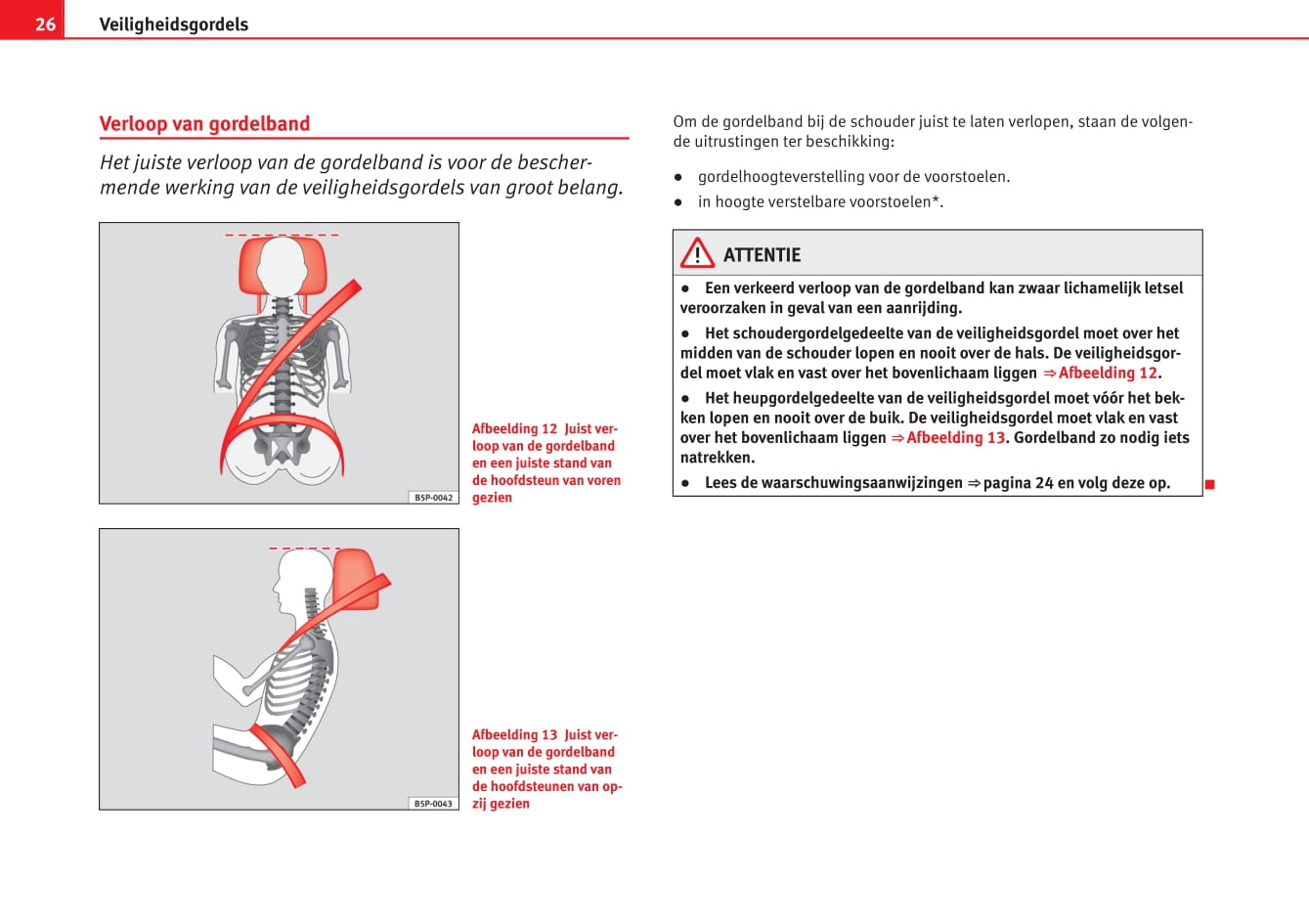 26 Veiligheidsgordels

Verloop van gordelband

Het juiste verloop van de gordelband is voor de beschermende werking van de veiligheidsgordels van groot belang.

B5P-0042

Afbeelding 12 Juist verloop van de gordelband en een juiste stand van de hoofdsteun van voren gezien

B5P-0043

Afbeelding 13 Juist verloop van de gordelband en een juiste stand van de hoofdsteunen van opzij gezien

Om de gordelband bij de schouder juist te laten verlopen, staan de volgende uitrustingen ter beschikking:

● gordelhoogteverstelling voor de voorstoelen.

● in hoogte verstelbare voorstoelen*.

ATTENTIE

● Een verkeerd verloop van de gordelband kan zwaar lichamelijk letsel veroorzaken in geval van een aanrijding.

● Het schoudergordelgedeelte van de veiligheidsgordel moet over het midden van de schouder lopen en nooit over de hals. De veiligheidsgordel moet vlak en vast over het bovenlichaam liggen ⇒ Afbeelding 12.

● Het heupgordelgedeelte van de veiligheidsgordel moet vóór het bekken lopen en nooit over de buik. De veiligheidsgordel moet vlak en vast over het bovenlichaam liggen ⇒ Afbeelding 13. Gordelband zo nodig iets natrekken.

● Lees de waarschuwingsaanwijzingen ⇒ pagina 24 en volg deze op.