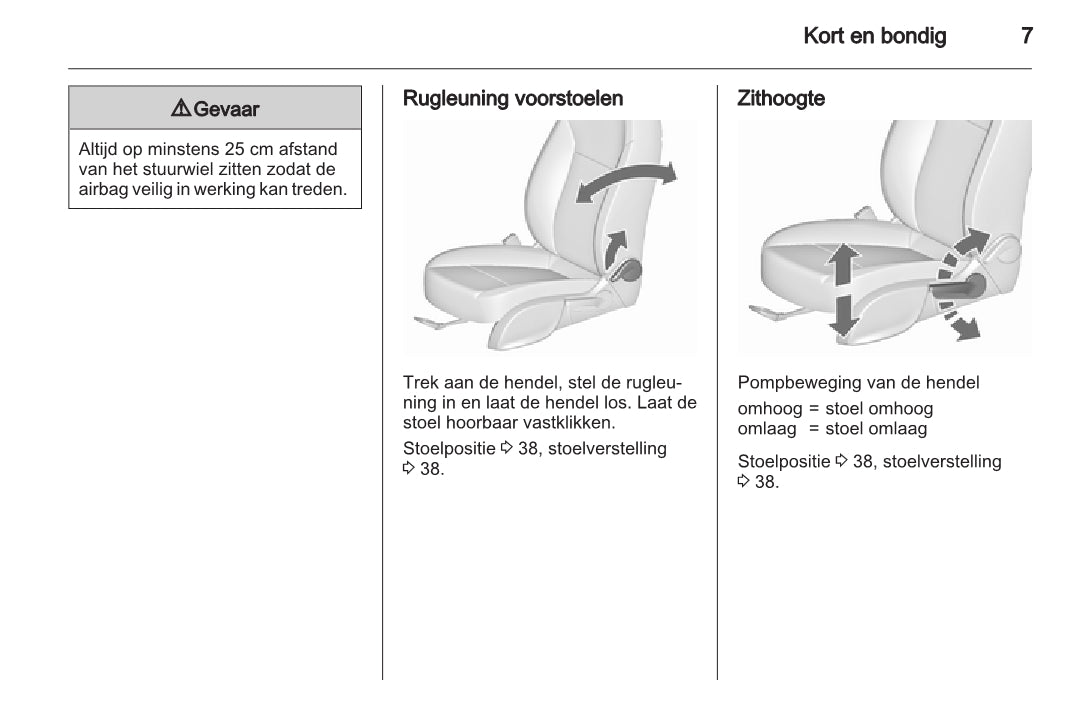 Kort en bondig 7

⚠ Gevaar

Altijd op minstens 25 cm afstand van het stuurwiel zitten zodat de airbag veilig in werking kan treden.

Rugleuning voorstoelen

Trek aan de hendel, stel de rugleuning in en laat de hendel los. Laat de stoel hoorbaar vastklikken.

Stoelpositie ⇨ 38, stoelverstelling ⇨ 38.

Zithoogte

Pompbeweging van de hendel

omhoog = stoel omhoog
omlaag = stoel omlaag

Stoelpositie ⇨ 38, stoelverstelling ⇨ 38.