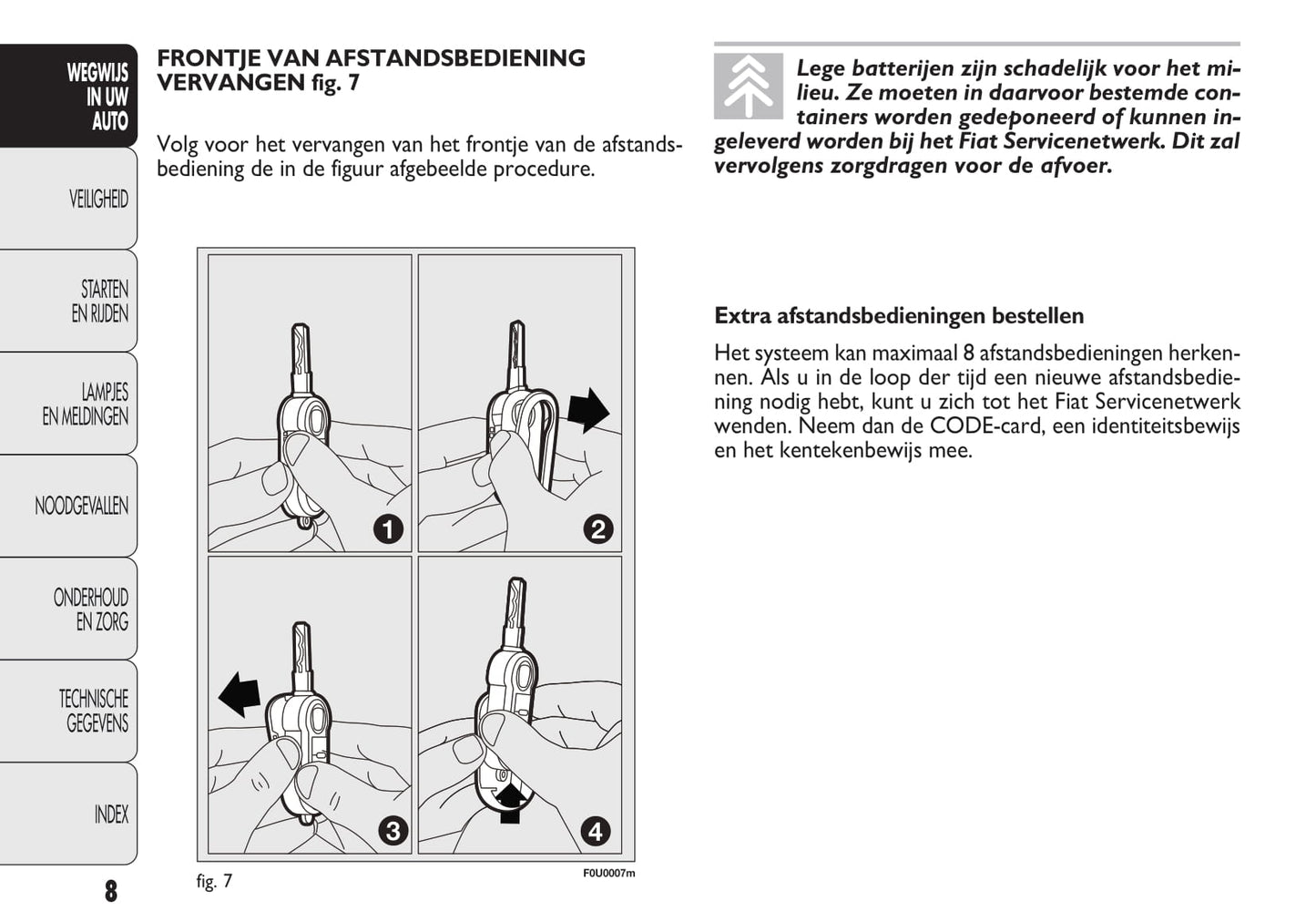 WEGWIJS IN UW AUTO

VEILIGHEID

STARTEN EN RIJDEN

LAMPJES EN MELDINGEN

NOODGEVALLEN

ONDERHOUD EN ZORG

TECHNISCHE GEGEVENS

INDEX

8

FRONTJE VAN AFSTANDSBEDIENING VERVANGEN fig. 7

Volg voor het vervangen van het frontje van de afstandsbediening de in de figuur afgebeelde procedure.

1
2
3
4

fig. 7

F0U0007m

Lege batterijen zijn schadelijk voor het milieu. Ze moeten in daarvoor bestemde containers worden gedeponeerd of kunnen ingeleverd worden bij het Fiat Servicenetwerk. Dit zal vervolgens zorgdragen voor de afvoer.

Extra afstandsbedieningen bestellen

Het systeem kan maximaal 8 afstandsbedieningen herkennen. Als u in de loop der tijd een nieuwe afstandsbediening nodig hebt, kunt u zich tot het Fiat Servicenetwerk wenden. Neem dan de CODE-card, een identiteitsbewijs en het kentekenbewijs mee.