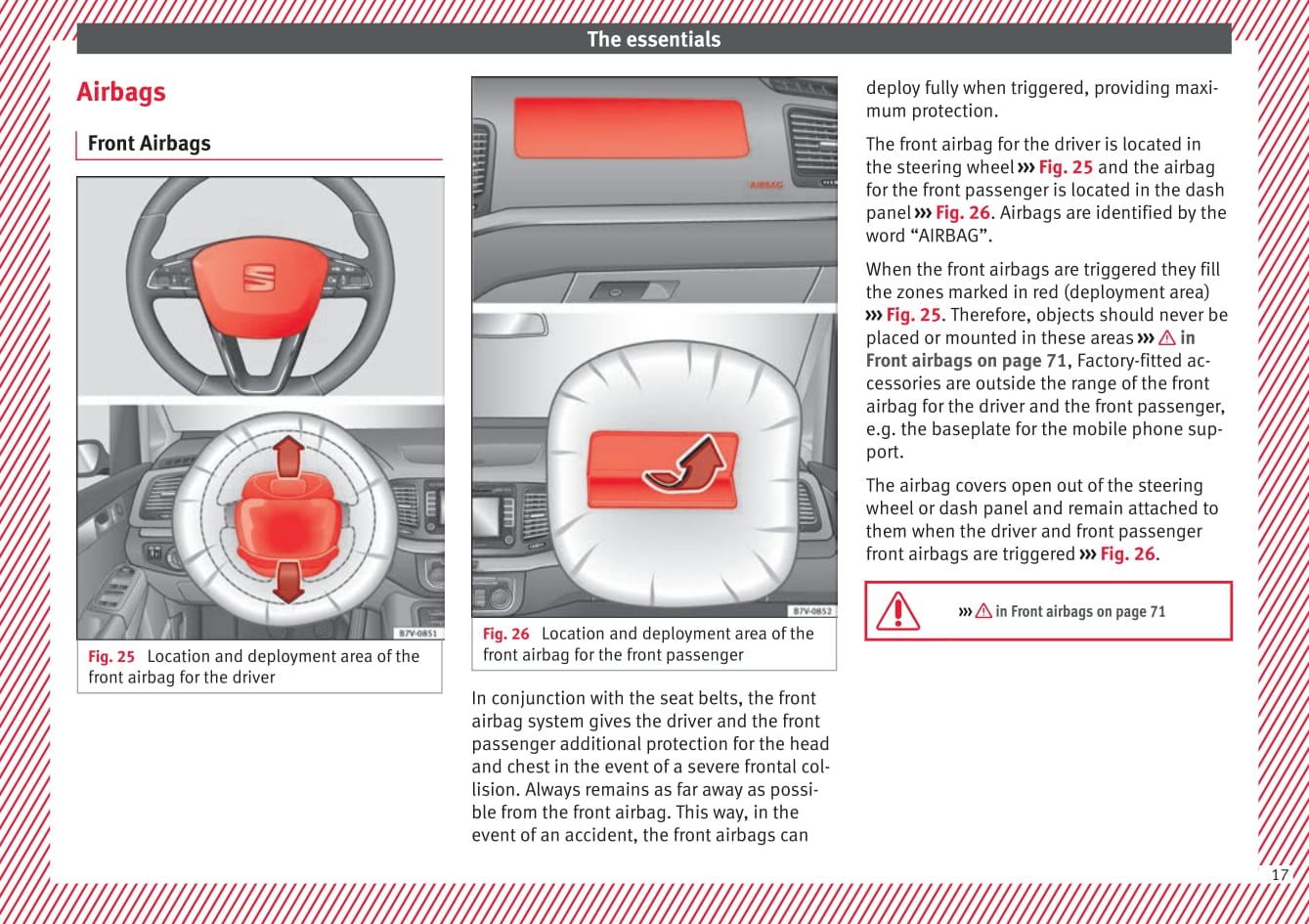 The essentials

Airbags

Front Airbags

B7V-0851

Fig. 25 Location and deployment area of the front airbag for the driver

AIRBAG

B7V-0852

Fig. 26 Location and deployment area of the front airbag for the front passenger

In conjunction with the seat belts, the front airbag system gives the driver and the front passenger additional protection for the head and chest in the event of a severe frontal collision. Always remains as far away as possible from the front airbag. This way, in the event of an accident, the front airbags can deploy fully when triggered, providing maximum protection.

The front airbag for the driver is located in the steering wheel ››› Fig. 25 and the airbag for the front passenger is located in the dash panel ››› Fig. 26. Airbags are identified by the word “AIRBAG”.

When the front airbags are triggered they fill the zones marked in red (deployment area) ››› Fig. 25. Therefore, objects should never be placed or mounted in these areas ››› ⚠ in Front airbags on page 71, Factory-fitted accessories are outside the range of the front airbag for the driver and the front passenger, e.g. the baseplate for the mobile phone support.

The airbag covers open out of the steering wheel or dash panel and remain attached to them when the driver and front passenger front airbags are triggered ››› Fig. 26.

››› ⚠ in Front airbags on page 71

17