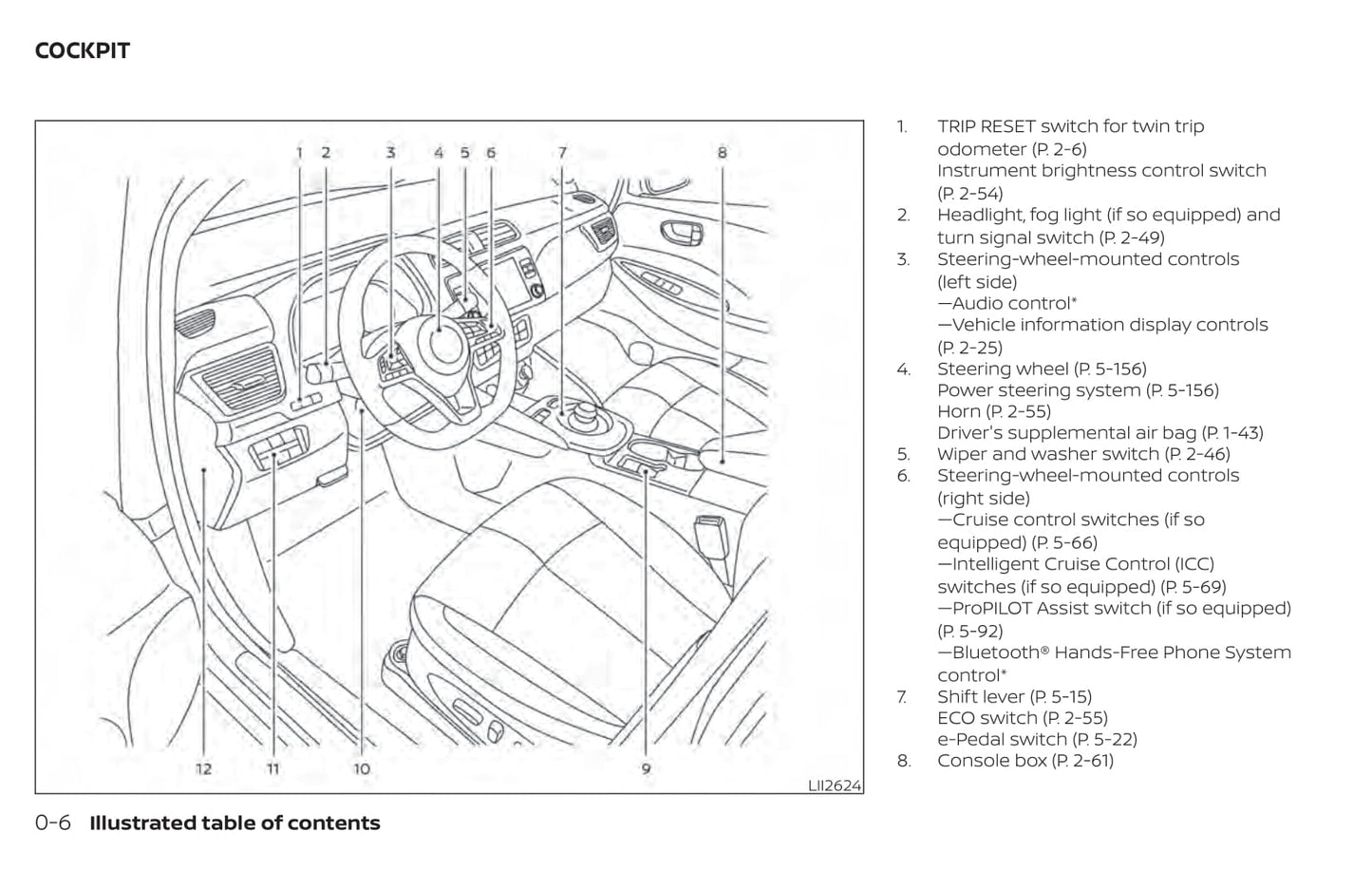 COCKPIT

1 2 3 4 5 6 7 8

12 11 10 9

LII2624

1. TRIP RESET switch for twin trip odometer (P. 2-6)
Instrument brightness control switch (P. 2-54)
2. Headlight, fog light (if so equipped) and turn signal switch (P. 2-49)
3. Steering-wheel-mounted controls (left side)
—Audio control*
—Vehicle information display controls (P. 2-25)
4. Steering wheel (P. 5-156)
Power steering system (P. 5-156)
Horn (P. 2-55)
Driver's supplemental air bag (P. 1-43)
5. Wiper and washer switch (P. 2-46)
6. Steering-wheel-mounted controls (right side)
—Cruise control switches (if so equipped) (P. 5-66)
—Intelligent Cruise Control (ICC) switches (if so equipped) (P. 5-69)
—ProPILOT Assist switch (if so equipped) (P. 5-92)
—Bluetooth® Hands-Free Phone System control*
7. Shift lever (P. 5-15)
ECO switch (P. 2-55)
e-Pedal switch (P. 5-22)
8. Console box (P. 2-61)

0-6 Illustrated table of contents