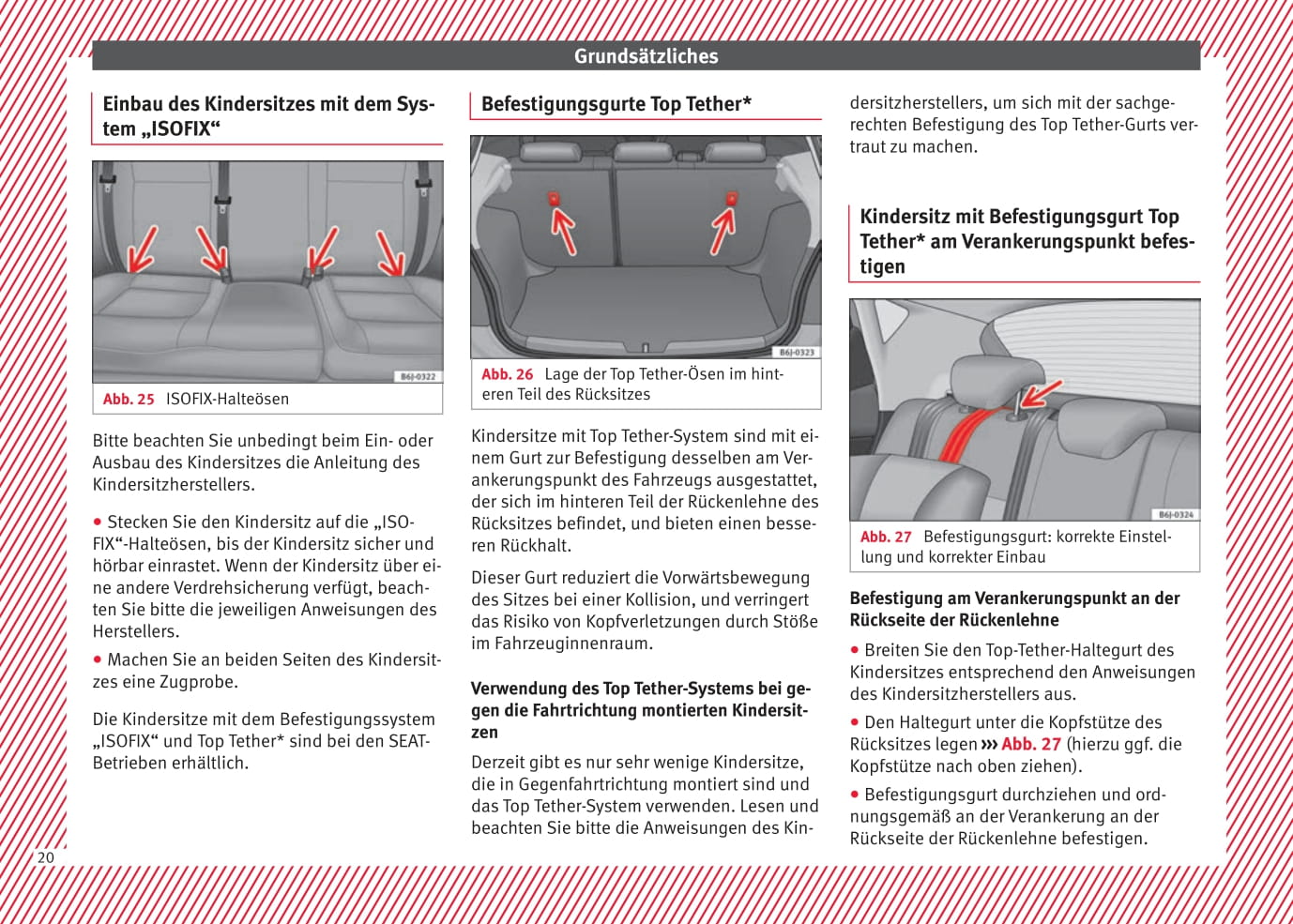 Grundsätzliches

Einbau des Kindersitzes mit dem System „ISOFIX“

B6J-0322

Abb. 25 ISOFIX-Halteösen

Bitte beachten Sie unbedingt beim Ein- oder Ausbau des Kindersitzes die Anleitung des Kindersitzherstellers.

• Stecken Sie den Kindersitz auf die „ISOFIX“-Halteösen, bis der Kindersitz sicher und hörbar einrastet. Wenn der Kindersitz über eine andere Verdrehsicherung verfügt, beachten Sie bitte die jeweiligen Anweisungen des Herstellers.

• Machen Sie an beiden Seiten des Kindersitzes eine Zugprobe.

Die Kindersitze mit dem Befestigungssystem „ISOFIX“ und Top Tether* sind bei den SEAT-Betrieben erhältlich.

Befestigungsgurte Top Tether*

B6J-0323

Abb. 26 Lage der Top Tether-Ösen im hinteren Teil des Rücksitzes

Kindersitze mit Top Tether-System sind mit einem Gurt zur Befestigung desselben am Verankerungspunkt des Fahrzeugs ausgestattet, der sich im hinteren Teil der Rückenlehne des Rücksitzes befindet, und bieten einen besseren Rückhalt.

Dieser Gurt reduziert die Vorwärtsbewegung des Sitzes bei einer Kollision, und verringert das Risiko von Kopfverletzungen durch Stöße im Fahrzeuginnenraum.

Verwendung des Top Tether-Systems bei gegen die Fahrtrichtung montierten Kindersitzen

Derzeit gibt es nur sehr wenige Kindersitze, die in Gegenfahrtrichtung montiert sind und das Top Tether-System verwenden. Lesen und beachten Sie bitte die Anweisungen des Kindersitzherstellers, um sich mit der sachgerechten Befestigung des Top Tether-Gurts vertraut zu machen.

Kindersitz mit Befestigungsgurt Top Tether* am Verankerungspunkt befestigen

B6J-0324

Abb. 27 Befestigungsgurt: korrekte Einstellung und korrekter Einbau

Befestigung am Verankerungspunkt an der Rückseite der Rückenlehne

• Breiten Sie den Top-Tether-Haltegurt des Kindersitzes entsprechend den Anweisungen des Kindersitzherstellers aus.

• Den Haltegurt unter die Kopfstütze des Rücksitzes legen ››› Abb. 27 (hierzu ggf. die Kopfstütze nach oben ziehen).

• Befestigungsgurt durchziehen und ordnungsgemäß an der Verankerung an der Rückseite der Rückenlehne befestigen.

20