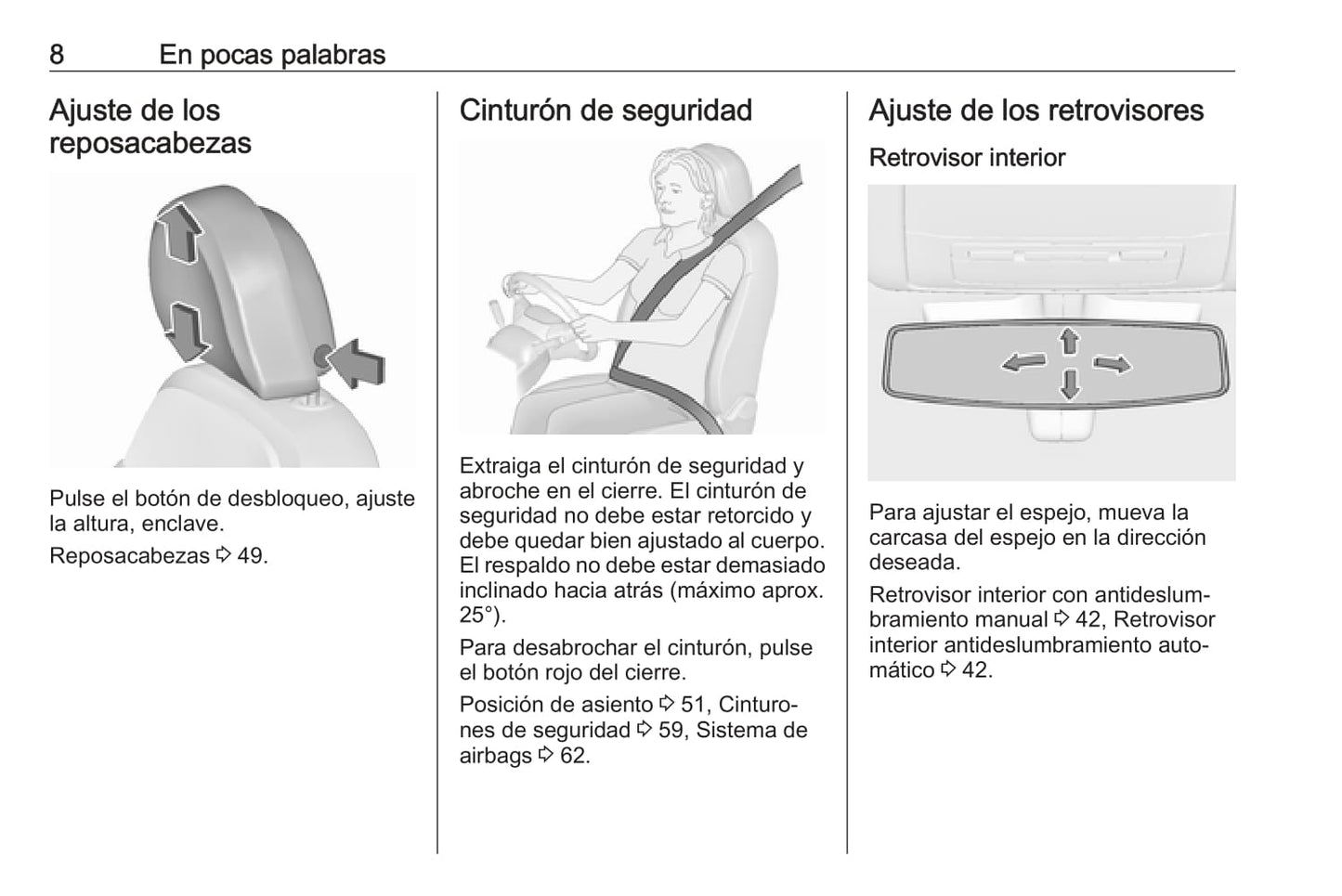 8 En pocas palabras

Ajuste de los reposacabezas

Pulse el botón de desbloqueo, ajuste la altura, enclave.

Reposacabezas ⇨ 49.

Cinturón de seguridad

Extraiga el cinturón de seguridad y abroche en el cierre. El cinturón de seguridad no debe estar retorcido y debe quedar bien ajustado al cuerpo. El respaldo no debe estar demasiado inclinado hacia atrás (máximo aprox. 25°).

Para desabrochar el cinturón, pulse el botón rojo del cierre.

Posición de asiento ⇨ 51, Cinturones de seguridad ⇨ 59, Sistema de airbags ⇨ 62.

Ajuste de los retrovisores

Retrovisor interior

Para ajustar el espejo, mueva la carcasa del espejo en la dirección deseada.

Retrovisor interior con antideslumbramiento manual ⇨ 42, Retrovisor interior antideslumbramiento automático ⇨ 42.