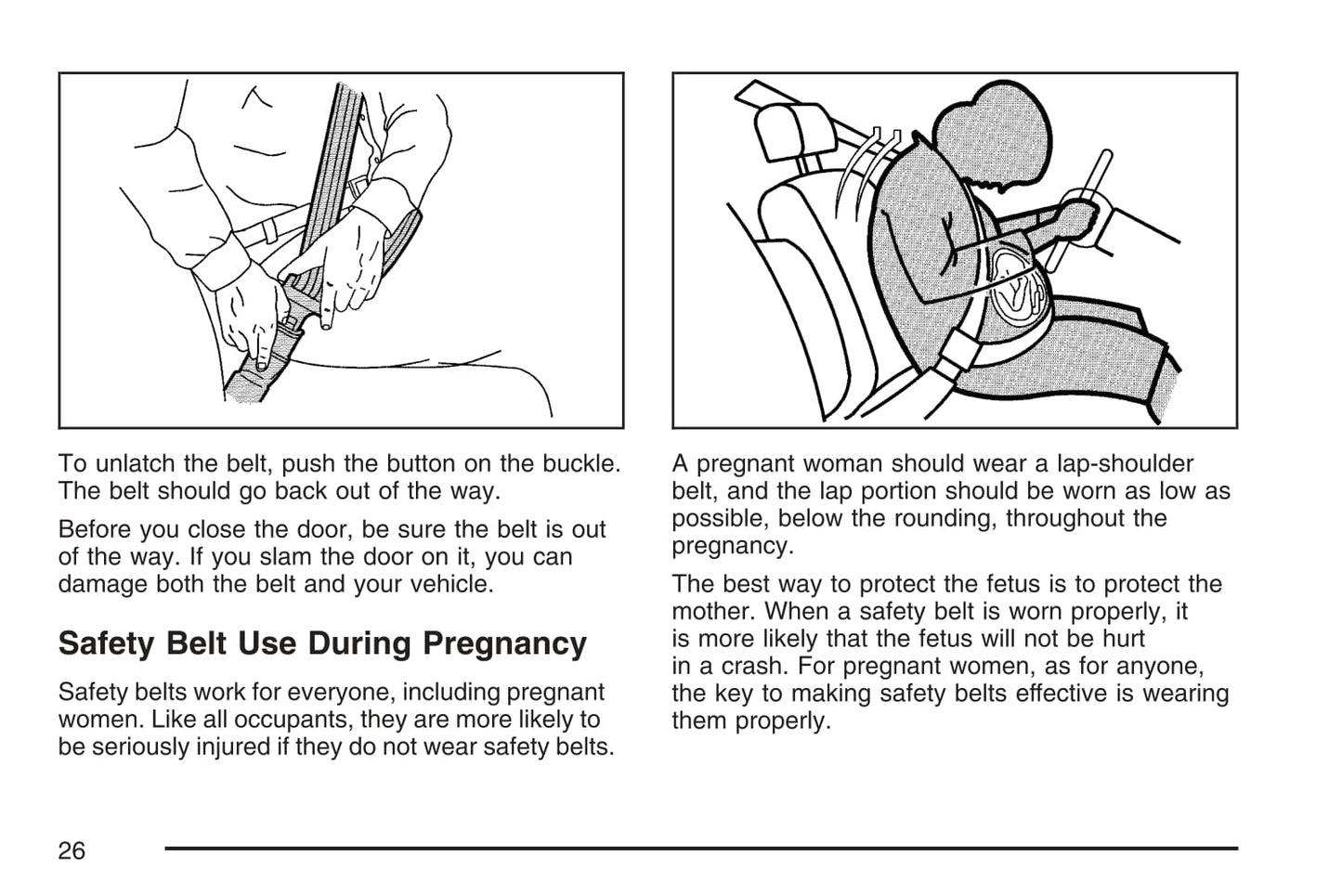 To unlatch the belt, push the button on the buckle. The belt should go back out of the way.

Before you close the door, be sure the belt is out of the way. If you slam the door on it, you can damage both the belt and your vehicle.

Safety Belt Use During Pregnancy

Safety belts work for everyone, including pregnant women. Like all occupants, they are more likely to be seriously injured if they do not wear safety belts.

A pregnant woman should wear a lap-shoulder belt, and the lap portion should be worn as low as possible, below the rounding, throughout the pregnancy.

The best way to protect the fetus is to protect the mother. When a safety belt is worn properly, it is more likely that the fetus will not be hurt in a crash. For pregnant women, as for anyone, the key to making safety belts effective is wearing them properly.

26