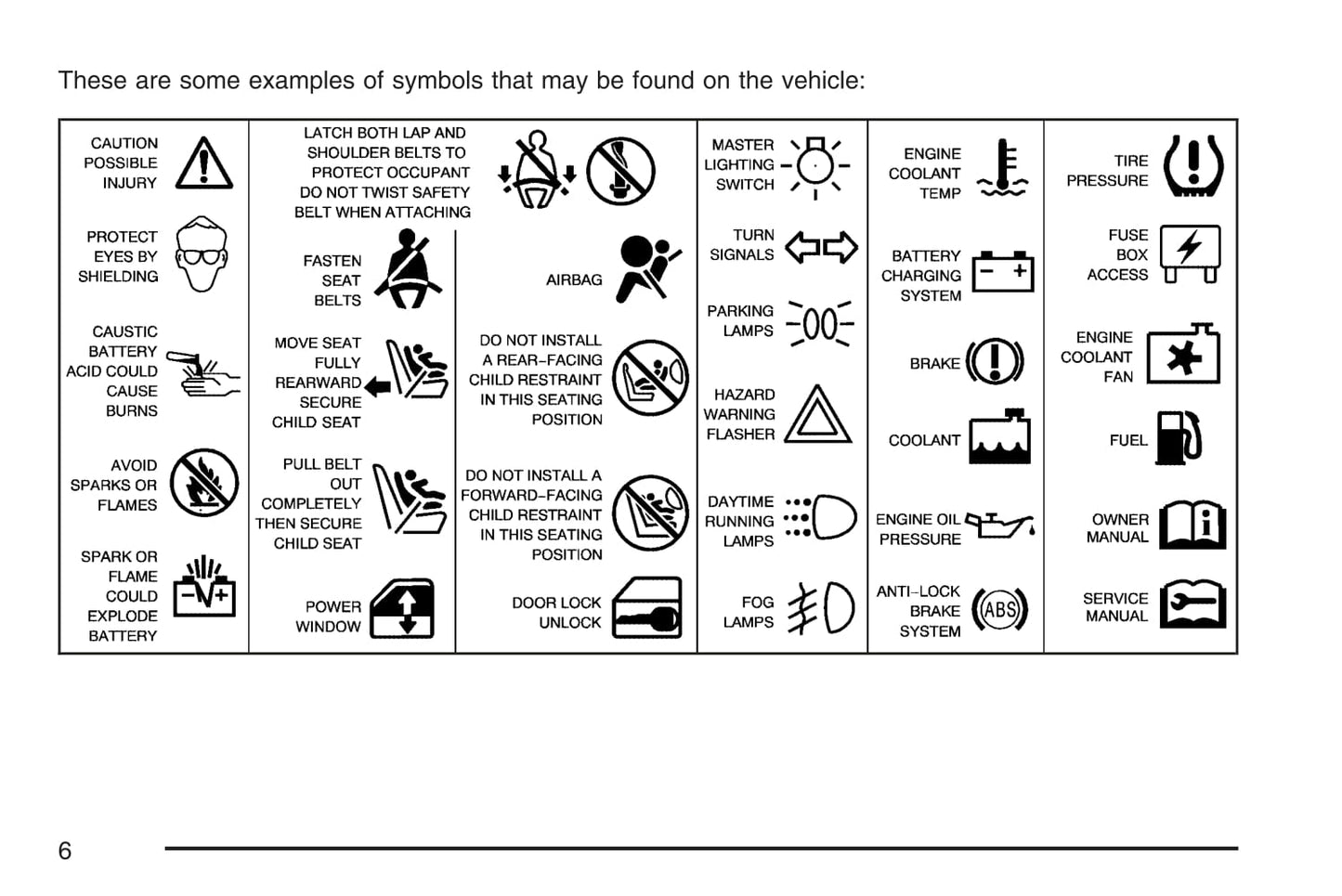 These are some examples of symbols that may be found on the vehicle:

CAUTION POSSIBLE INJURY

PROTECT EYES BY SHIELDING

CAUSTIC BATTERY ACID COULD CAUSE BURNS

AVOID SPARKS OR FLAMES

SPARK OR FLAME COULD EXPLODE BATTERY

LATCH BOTH LAP AND SHOULDER BELTS TO PROTECT OCCUPANT DO NOT TWIST SAFETY BELT WHEN ATTACHING

FASTEN SEAT BELTS

MOVE SEAT FULLY REARWARD SECURE CHILD SEAT

PULL BELT OUT COMPLETELY THEN SECURE CHILD SEAT

POWER WINDOW

AIRBAG

DO NOT INSTALL A REAR-FACING CHILD RESTRAINT IN THIS SEATING POSITION

DO NOT INSTALL A FORWARD-FACING CHILD RESTRAINT IN THIS SEATING POSITION

DOOR LOCK UNLOCK

MASTER LIGHTING SWITCH

TURN SIGNALS

PARKING LAMPS

HAZARD WARNING FLASHER

DAYTIME RUNNING LAMPS

FOG LAMPS

ENGINE COOLANT TEMP

BATTERY CHARGING SYSTEM

BRAKE

COOLANT

ENGINE OIL PRESSURE

ANTI-LOCK BRAKE SYSTEM

ABS

TIRE PRESSURE

FUSE BOX ACCESS

ENGINE COOLANT FAN

FUEL

OWNER MANUAL

SERVICE MANUAL

6