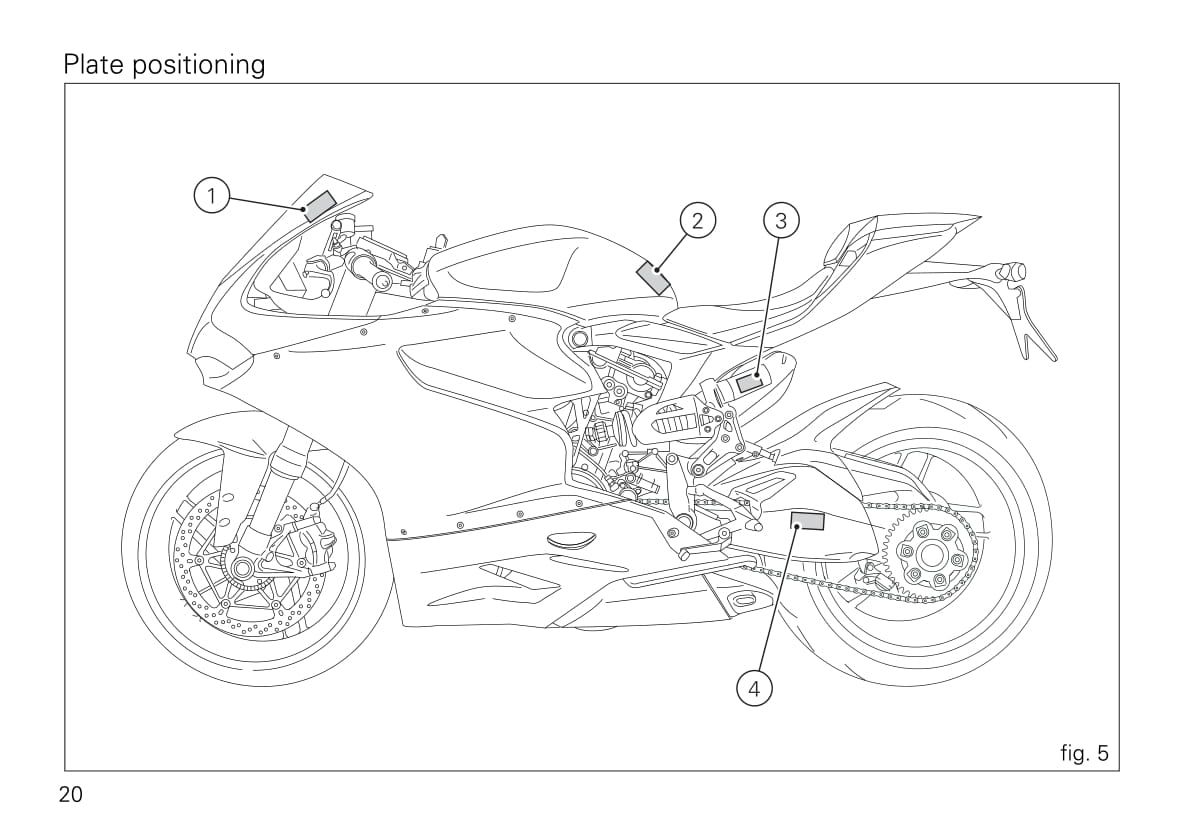 Plate positioning

1

2

3

4

fig. 5

20