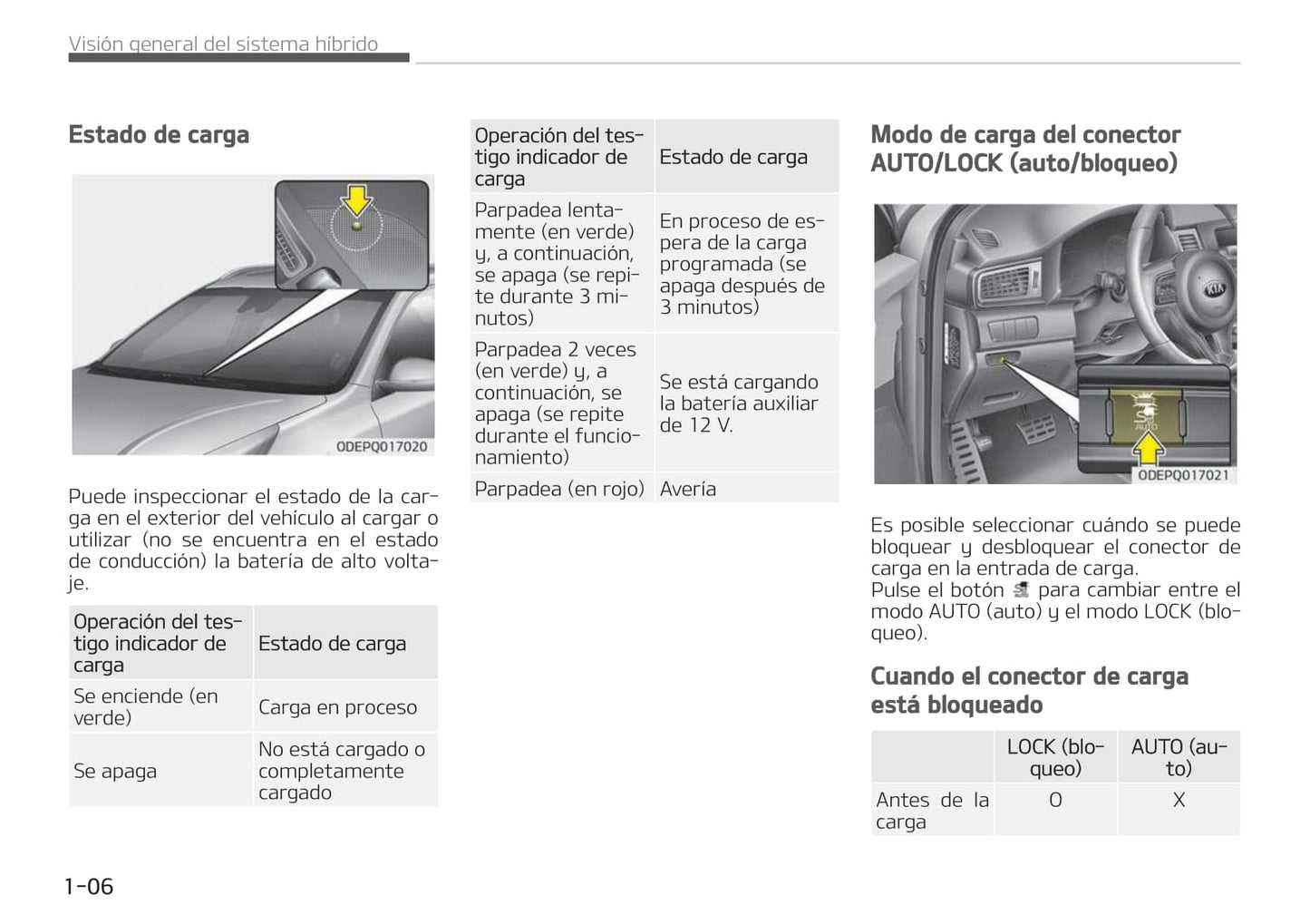 Visión general del sistema híbrido

Estado de carga

ODEPQ017020

Puede inspeccionar el estado de la carga en el exterior del vehículo al cargar o utilizar (no se encuentra en el estado de conducción) la batería de alto voltaje.

| Operación del testigo indicador de carga | Estado de carga |
|---|---|
| Se enciende (en verde) | Carga en proceso |
| Se apaga | No está cargado o completamente cargado |

| Operación del testigo indicador de carga | Estado de carga |
|---|---|
| Parpadea lentamente (en verde) y, a continuación, se apaga (se repite durante 3 minutos) | En proceso de espera de la carga programada (se apaga después de 3 minutos) |
| Parpadea 2 veces (en verde) y, a continuación, se apaga (se repite durante el funcionamiento) | Se está cargando la batería auxiliar de 12 V. |
| Parpadea (en rojo) | Avería |

Modo de carga del conector AUTO/LOCK (auto/bloqueo)

AUTO

ODEPQ017021

Es posible seleccionar cuándo se puede bloquear y desbloquear el conector de carga en la entrada de carga.
Pulse el botón para cambiar entre el modo AUTO (auto) y el modo LOCK (bloqueo).

Cuando el conector de carga está bloqueado

| | LOCK (bloqueo) | AUTO (auto) |
|---|---|---|
| Antes de la carga | O | X |

1-06