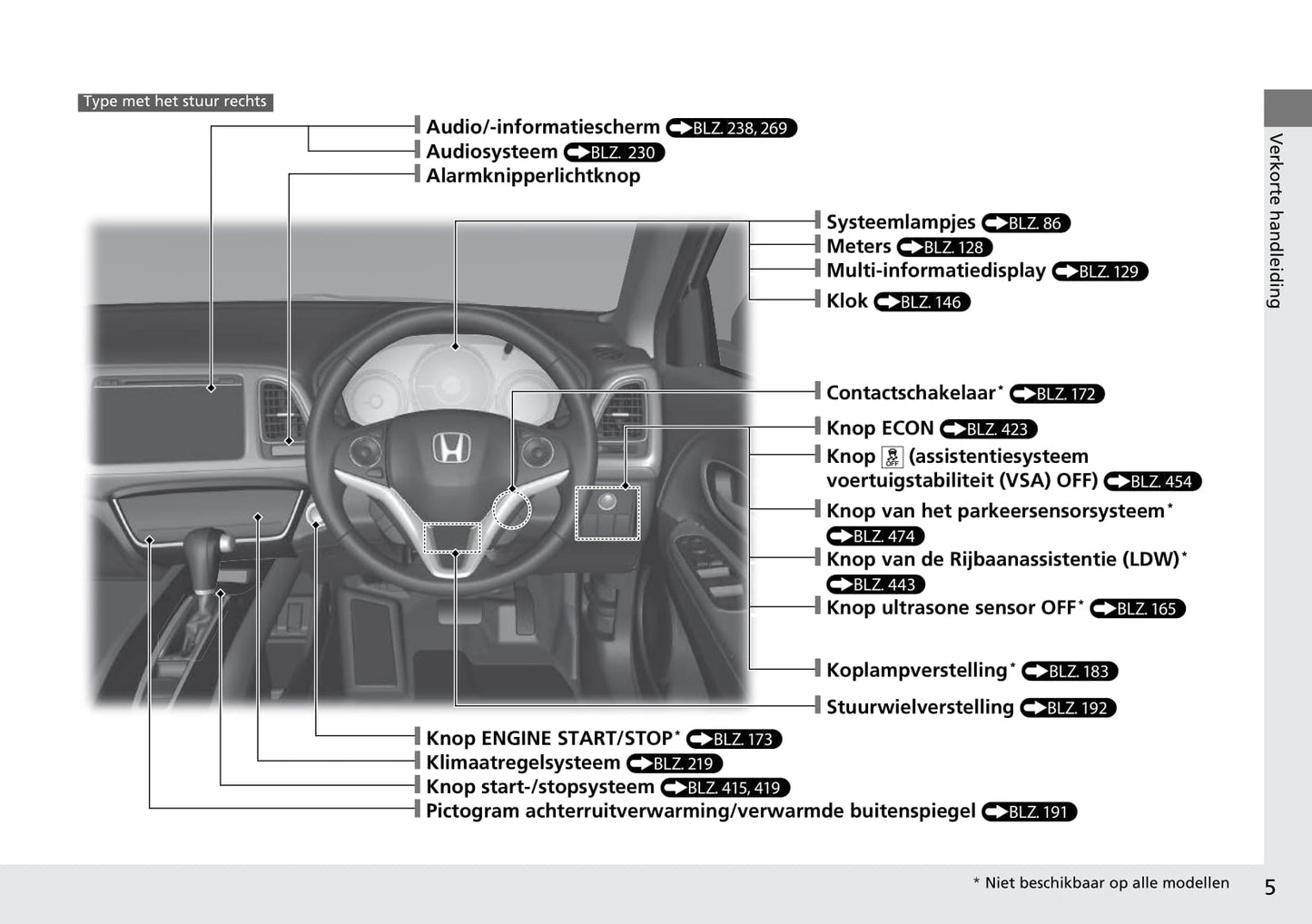 Type met het stuur rechts

Audio/-informatiescherm BLZ. 238, 269
Audiosysteem BLZ. 230
Alarmknipperlichtknop

Systeemlampjes BLZ. 86
Meters BLZ. 128
Multi-informatiedisplay BLZ. 129
Klok BLZ. 146

Contactschakelaar* BLZ. 172
Knop ECON BLZ. 423
Knop (assistentiesysteem voertuigstabiliteit (VSA) OFF) BLZ. 454
Knop van het parkeersensorsysteem* BLZ. 474
Knop van de Rijbaanassistentie (LDW)* BLZ. 443
Knop ultrasone sensor OFF* BLZ. 165

Koplampverstelling* BLZ. 183
Stuurwielverstelling BLZ. 192

Knop ENGINE START/STOP* BLZ. 173
Klimaatregelsysteem BLZ. 219
Knop start-/stopsysteem BLZ. 415, 419
Pictogram achterruitverwarming/verwarmde buitenspiegel BLZ. 191

Verkorte handleiding

* Niet beschikbaar op alle modellen

5