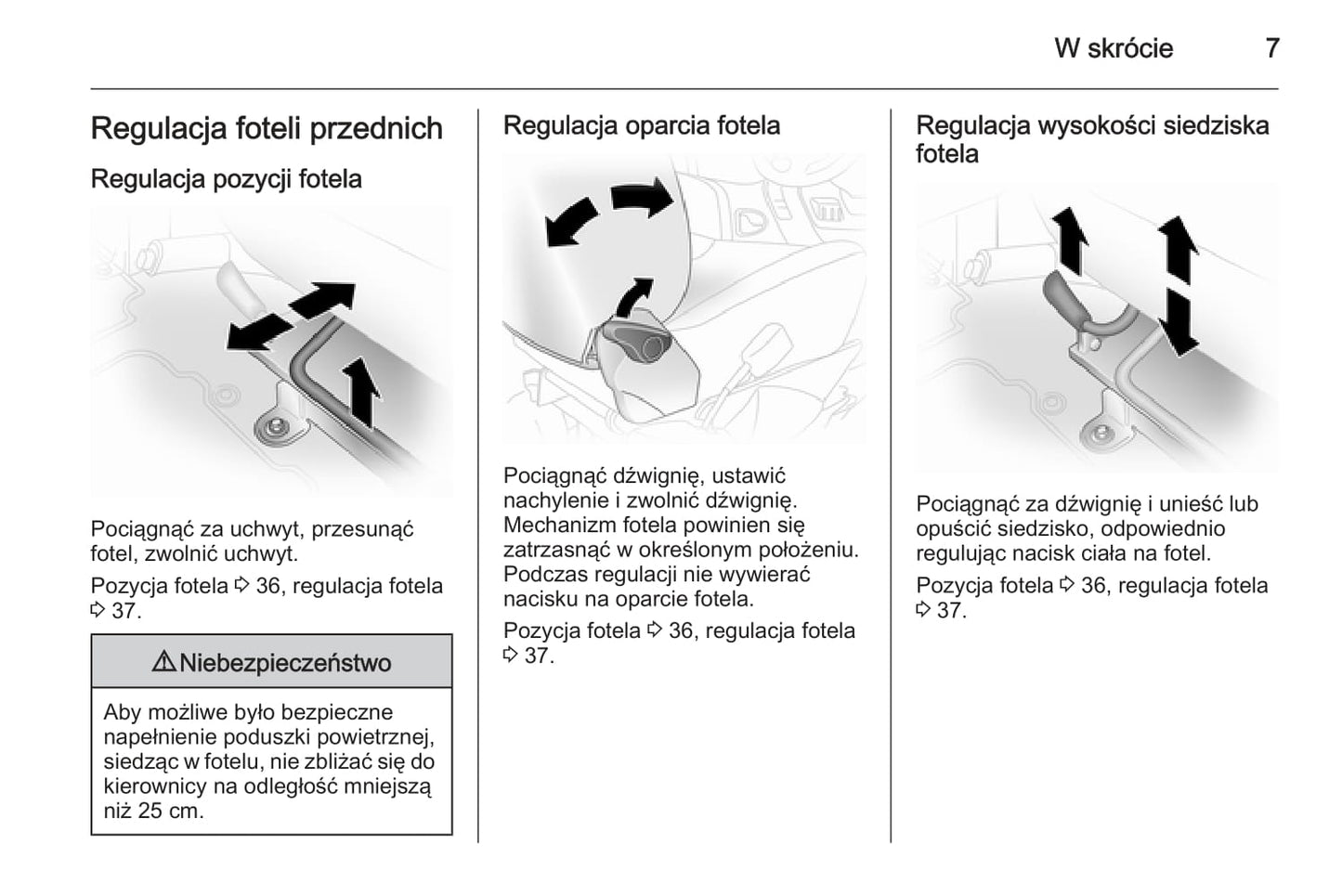 W skrócie 7

Regulacja foteli przednich

Regulacja pozycji fotela

Pociągnąć za uchwyt, przesunąć fotel, zwolnić uchwyt.

Pozycja fotela ⇨ 36, regulacja fotela ⇨ 37.

⚠ Niebezpieczeństwo

Aby możliwe było bezpieczne napełnienie poduszki powietrznej, siedząc w fotelu, nie zbliżać się do kierownicy na odległość mniejszą niż 25 cm.

Regulacja oparcia fotela

Pociągnąć dźwignię, ustawić nachylenie i zwolnić dźwignię. Mechanizm fotela powinien się zatrzasnąć w określonym położeniu. Podczas regulacji nie wywierać nacisku na oparcie fotela.

Pozycja fotela ⇨ 36, regulacja fotela ⇨ 37.

Regulacja wysokości siedziska fotela

Pociągnąć za dźwignię i unieść lub opuścić siedzisko, odpowiednio regulując nacisk ciała na fotel.

Pozycja fotela ⇨ 36, regulacja fotela ⇨ 37.