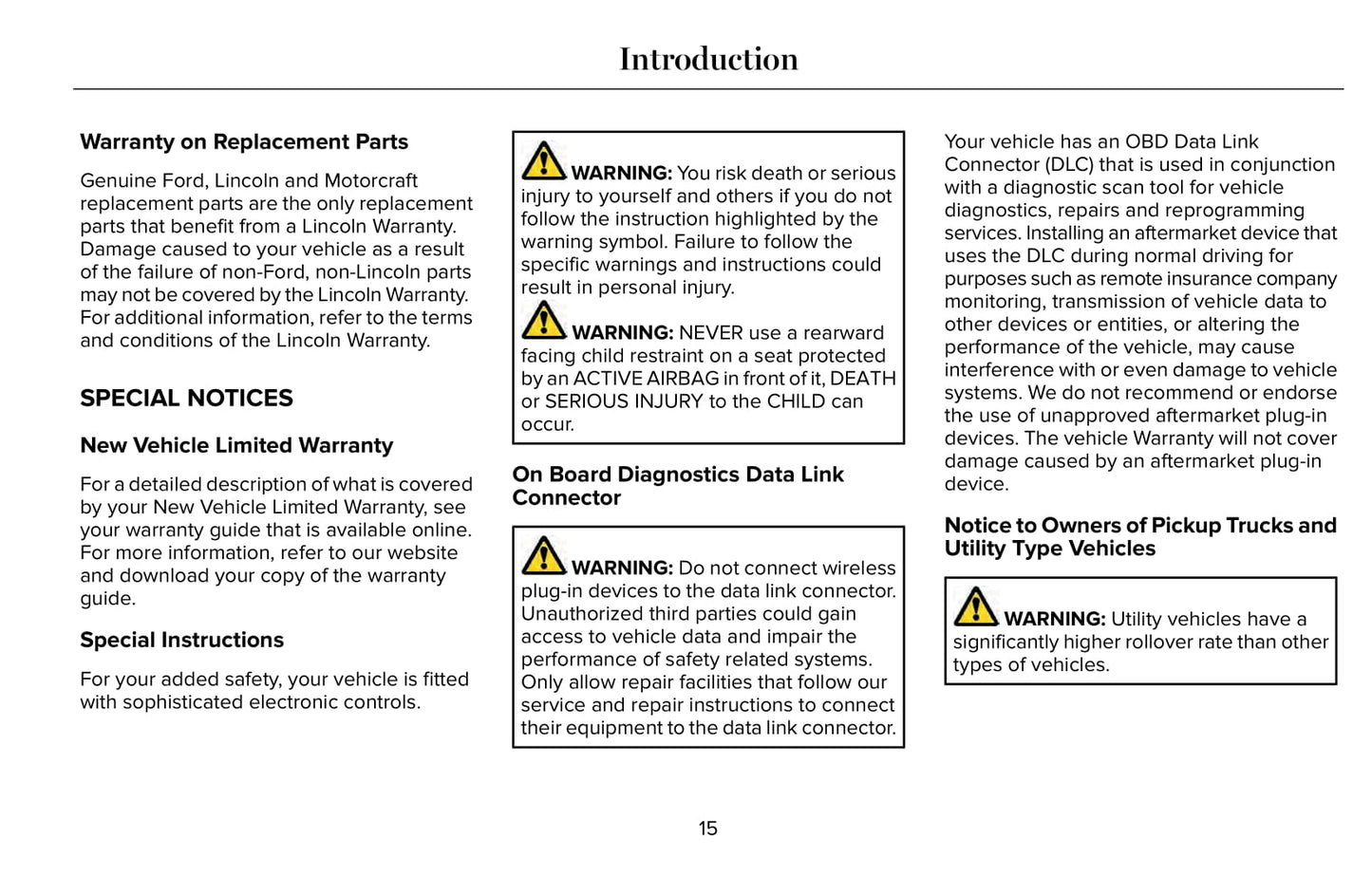 Introduction

Warranty on Replacement Parts

Genuine Ford, Lincoln and Motorcraft replacement parts are the only replacement parts that benefit from a Lincoln Warranty. Damage caused to your vehicle as a result of the failure of non-Ford, non-Lincoln parts may not be covered by the Lincoln Warranty. For additional information, refer to the terms and conditions of the Lincoln Warranty.

SPECIAL NOTICES

New Vehicle Limited Warranty

For a detailed description of what is covered by your New Vehicle Limited Warranty, see your warranty guide that is available online. For more information, refer to our website and download your copy of the warranty guide.

Special Instructions

For your added safety, your vehicle is fitted with sophisticated electronic controls.

WARNING: You risk death or serious injury to yourself and others if you do not follow the instruction highlighted by the warning symbol. Failure to follow the specific warnings and instructions could result in personal injury.

WARNING: NEVER use a rearward facing child restraint on a seat protected by an ACTIVE AIRBAG in front of it, DEATH or SERIOUS INJURY to the CHILD can occur.

On Board Diagnostics Data Link Connector

WARNING: Do not connect wireless plug-in devices to the data link connector. Unauthorized third parties could gain access to vehicle data and impair the performance of safety related systems. Only allow repair facilities that follow our service and repair instructions to connect their equipment to the data link connector.

Your vehicle has an OBD Data Link Connector (DLC) that is used in conjunction with a diagnostic scan tool for vehicle diagnostics, repairs and reprogramming services. Installing an aftermarket device that uses the DLC during normal driving for purposes such as remote insurance company monitoring, transmission of vehicle data to other devices or entities, or altering the performance of the vehicle, may cause interference with or even damage to vehicle systems. We do not recommend or endorse the use of unapproved aftermarket plug-in devices. The vehicle Warranty will not cover damage caused by an aftermarket plug-in device.

Notice to Owners of Pickup Trucks and Utility Type Vehicles

WARNING: Utility vehicles have a significantly higher rollover rate than other types of vehicles.

15