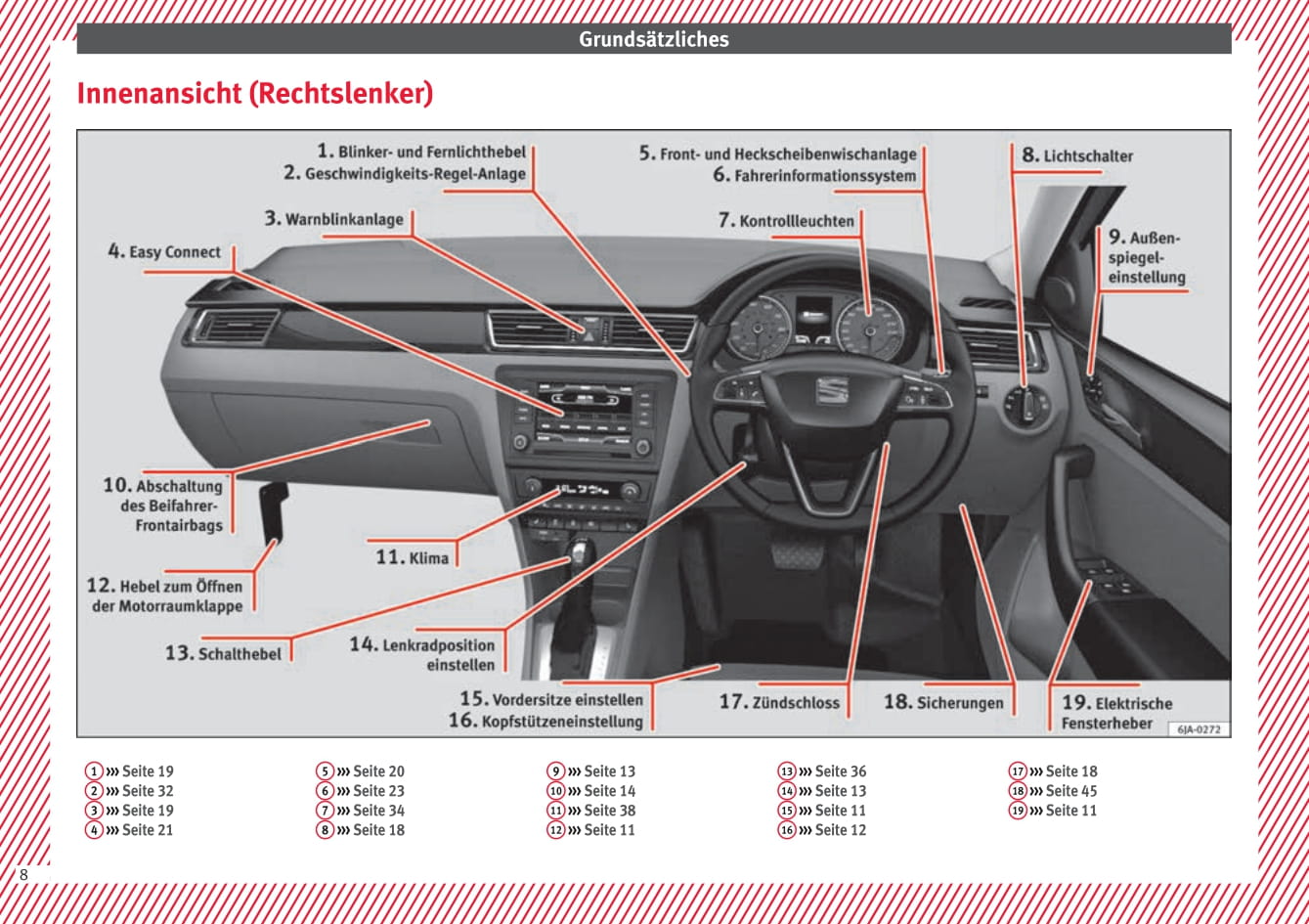 Grundsätzliches

Innenansicht (Rechtslenker)

1. Blinker- und Fernlichthebel
2. Geschwindigkeits-Regel-Anlage
3. Warnblinkanlage
4. Easy Connect
5. Front- und Heckscheibenwischanlage
6. Fahrerinformationssystem
7. Kontrollleuchten
8. Lichtschalter
9. Außenspiegeleinstellung
10. Abschaltung des Beifahrer-Frontairbags
11. Klima
12. Hebel zum Öffnen der Motorraumklappe
13. Schalthebel
14. Lenkradposition einstellen
15. Vordersitze einstellen
16. Kopfstützeneinstellung
17. Zündschloss
18. Sicherungen
19. Elektrische Fensterheber

6JA-0272

1 ››› Seite 19
2 ››› Seite 32
3 ››› Seite 19
4 ››› Seite 21

5 ››› Seite 20
6 ››› Seite 23
7 ››› Seite 34
8 ››› Seite 18

9 ››› Seite 13
10 ››› Seite 14
11 ››› Seite 38
12 ››› Seite 11

13 ››› Seite 36
14 ››› Seite 13
15 ››› Seite 11
16 ››› Seite 12

17 ››› Seite 18
18 ››› Seite 45
19 ››› Seite 11

8