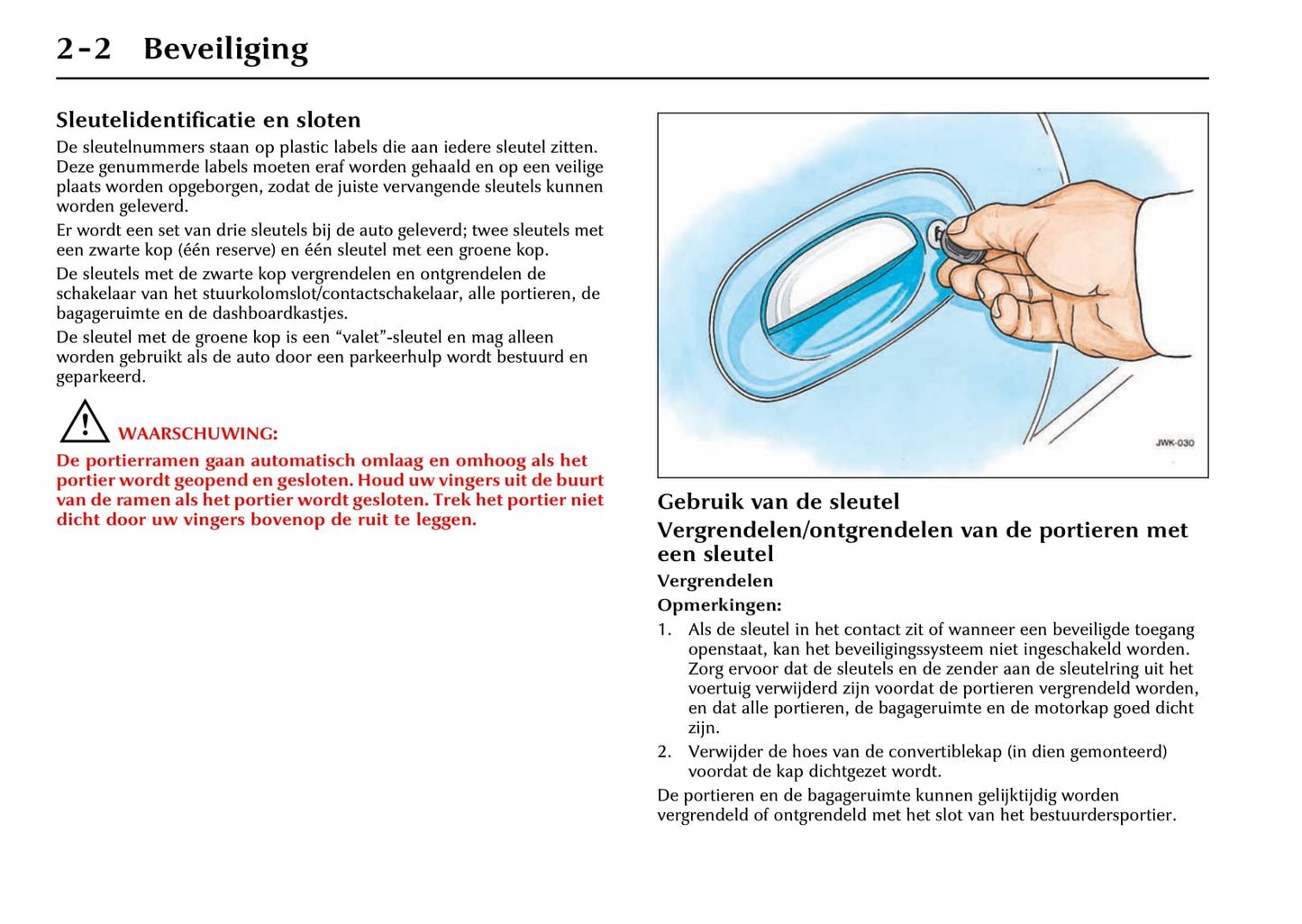 2-2 Beveiliging

Sleutelidentificatie en sloten

De sleutelnummers staan op plastic labels die aan iedere sleutel zitten. Deze genummerde labels moeten eraf worden gehaald en op een veilige plaats worden opgeborgen, zodat de juiste vervangende sleutels kunnen worden geleverd.

Er wordt een set van drie sleutels bij de auto geleverd; twee sleutels met een zwarte kop (één reserve) en één sleutel met een groene kop.

De sleutels met de zwarte kop vergrendelen en ontgrendelen de schakelaar van het stuurkolomslot/contactschakelaar, alle portieren, de bagageruimte en de dashboardkastjes.

De sleutel met de groene kop is een “valet”-sleutel en mag alleen worden gebruikt als de auto door een parkeerhulp wordt bestuurd en geparkeerd.

WAARSCHUWING:

De portierramen gaan automatisch omlaag en omhoog als het portier wordt geopend en gesloten. Houd uw vingers uit de buurt van de ramen als het portier wordt gesloten. Trek het portier niet dicht door uw vingers bovenop de ruit te leggen.

JWK-030

Gebruik van de sleutel

Vergrendelen/ontgrendelen van de portieren met een sleutel

Vergrendelen

Opmerkingen:

1. Als de sleutel in het contact zit of wanneer een beveiligde toegang openstaat, kan het beveiligingssysteem niet ingeschakeld worden. Zorg ervoor dat de sleutels en de zender aan de sleutelring uit het voertuig verwijderd zijn voordat de portieren vergrendeld worden, en dat alle portieren, de bagageruimte en de motorkap goed dicht zijn.

2. Verwijder de hoes van de convertiblekap (in dien gemonteerd) voordat de kap dichtgezet wordt.

De portieren en de bagageruimte kunnen gelijktijdig worden vergrendeld of ontgrendeld met het slot van het bestuurdersportier.