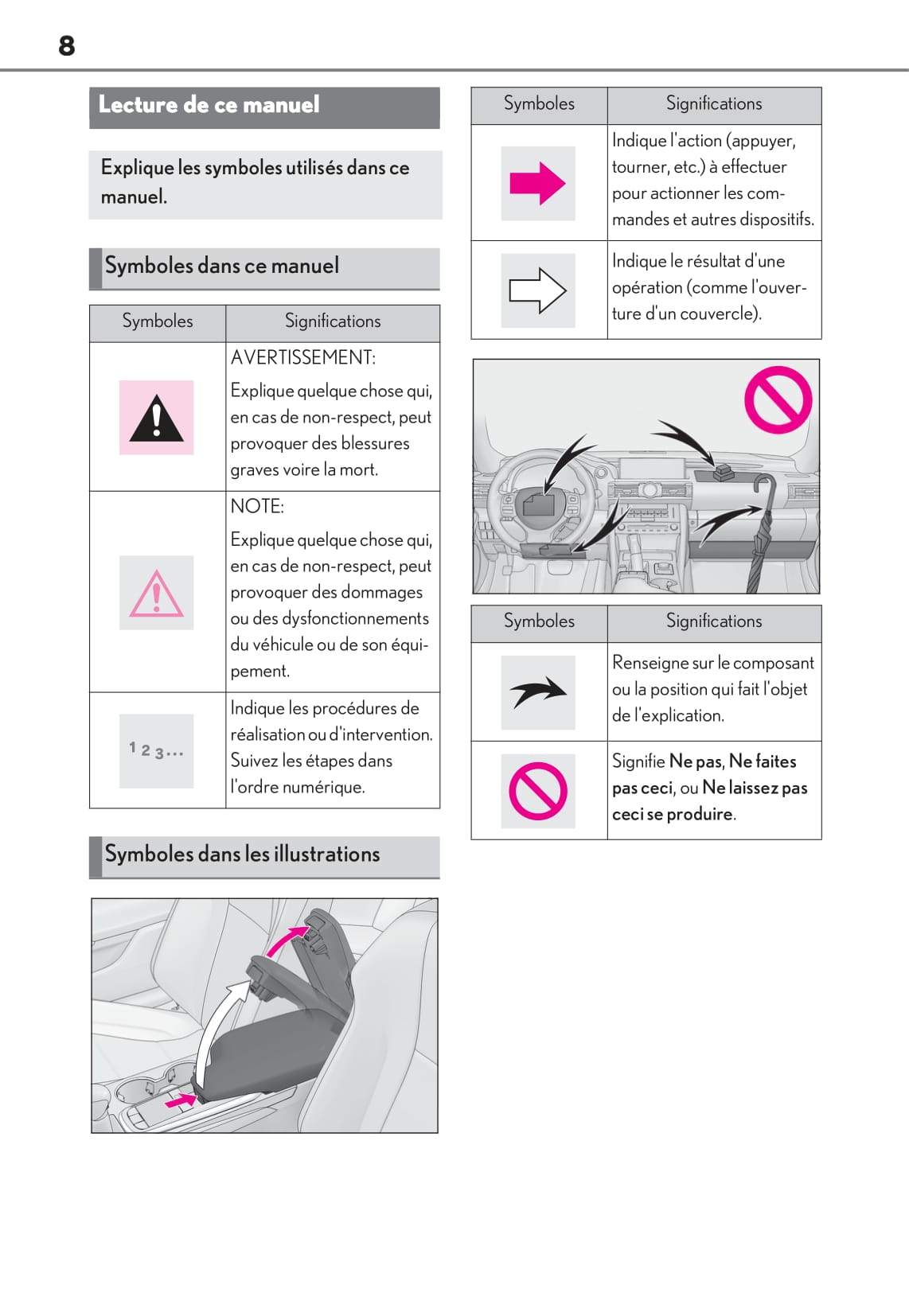 8

Lecture de ce manuel

Explique les symboles utilisés dans ce manuel.

Symboles dans ce manuel

| Symboles | Significations |
|---|---|
| | AVERTISSEMENT: Explique quelque chose qui, en cas de non-respect, peut provoquer des blessures graves voire la mort. |
| | NOTE: Explique quelque chose qui, en cas de non-respect, peut provoquer des dommages ou des dysfonctionnements du véhicule ou de son équipement. |
| 1 2 3... | Indique les procédures de réalisation ou d'intervention. Suivez les étapes dans l'ordre numérique. |

Symboles dans les illustrations

| Symboles | Significations |
|---|---|
| | Indique l'action (appuyer, tourner, etc.) à effectuer pour actionner les commandes et autres dispositifs. |
| | Indique le résultat d'une opération (comme l'ouverture d'un couvercle). |

| Symboles | Significations |
|---|---|
| | Renseigne sur le composant ou la position qui fait l'objet de l'explication. |
| | Signifie Ne pas, Ne faites pas ceci, ou Ne laissez pas ceci se produire. |