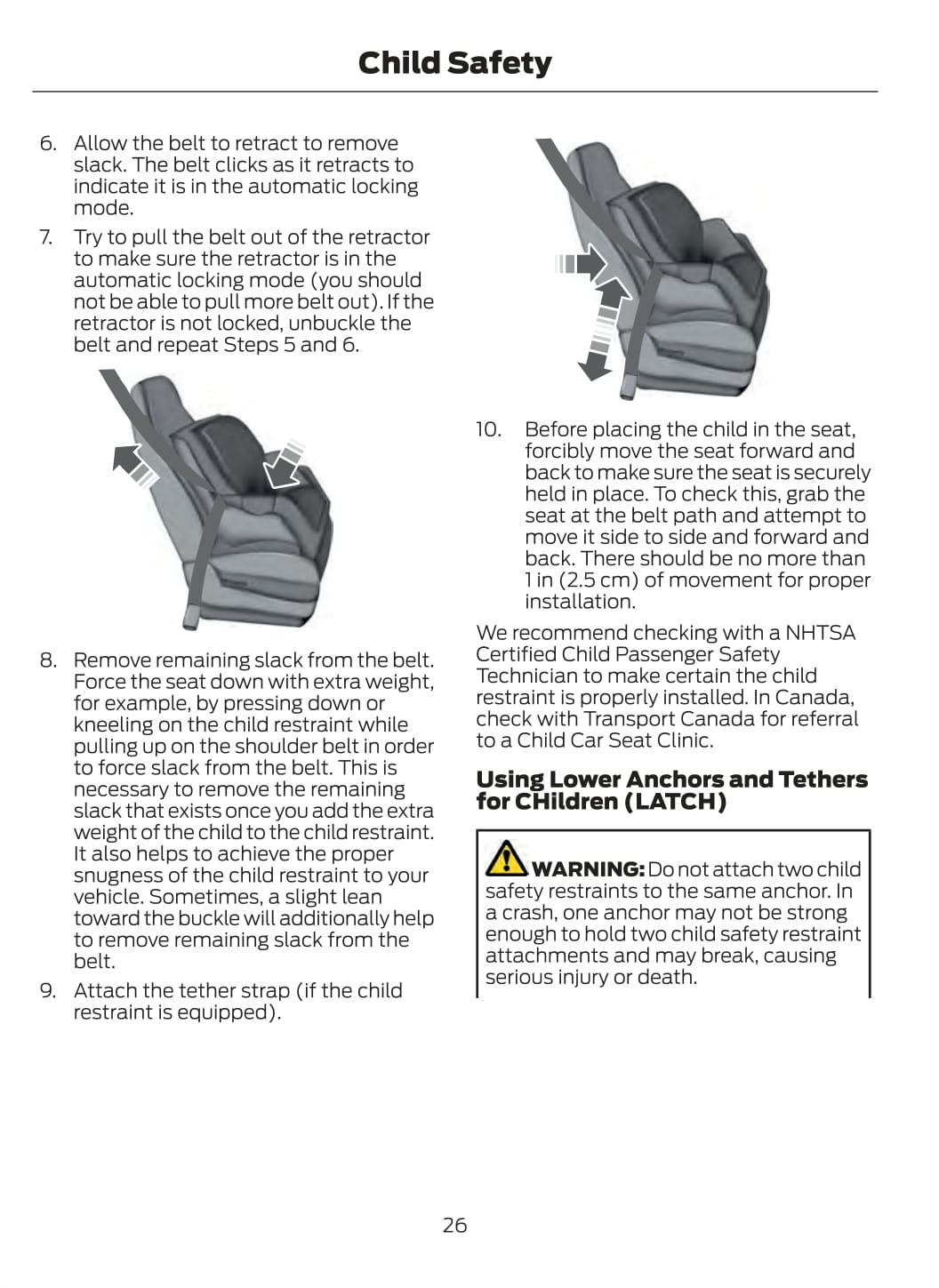 Child Safety

6. Allow the belt to retract to remove slack. The belt clicks as it retracts to indicate it is in the automatic locking mode.

7. Try to pull the belt out of the retractor to make sure the retractor is in the automatic locking mode (you should not be able to pull more belt out). If the retractor is not locked, unbuckle the belt and repeat Steps 5 and 6.

8. Remove remaining slack from the belt. Force the seat down with extra weight, for example, by pressing down or kneeling on the child restraint while pulling up on the shoulder belt in order to force slack from the belt. This is necessary to remove the remaining slack that exists once you add the extra weight of the child to the child restraint. It also helps to achieve the proper snugness of the child restraint to your vehicle. Sometimes, a slight lean toward the buckle will additionally help to remove remaining slack from the belt.

9. Attach the tether strap (if the child restraint is equipped).

10. Before placing the child in the seat, forcibly move the seat forward and back to make sure the seat is securely held in place. To check this, grab the seat at the belt path and attempt to move it side to side and forward and back. There should be no more than 1 in (2.5 cm) of movement for proper installation.

We recommend checking with a NHTSA Certified Child Passenger Safety Technician to make certain the child restraint is properly installed. In Canada, check with Transport Canada for referral to a Child Car Seat Clinic.

Using Lower Anchors and Tethers for CHildren (LATCH)

WARNING: Do not attach two child safety restraints to the same anchor. In a crash, one anchor may not be strong enough to hold two child safety restraint attachments and may break, causing serious injury or death.

26