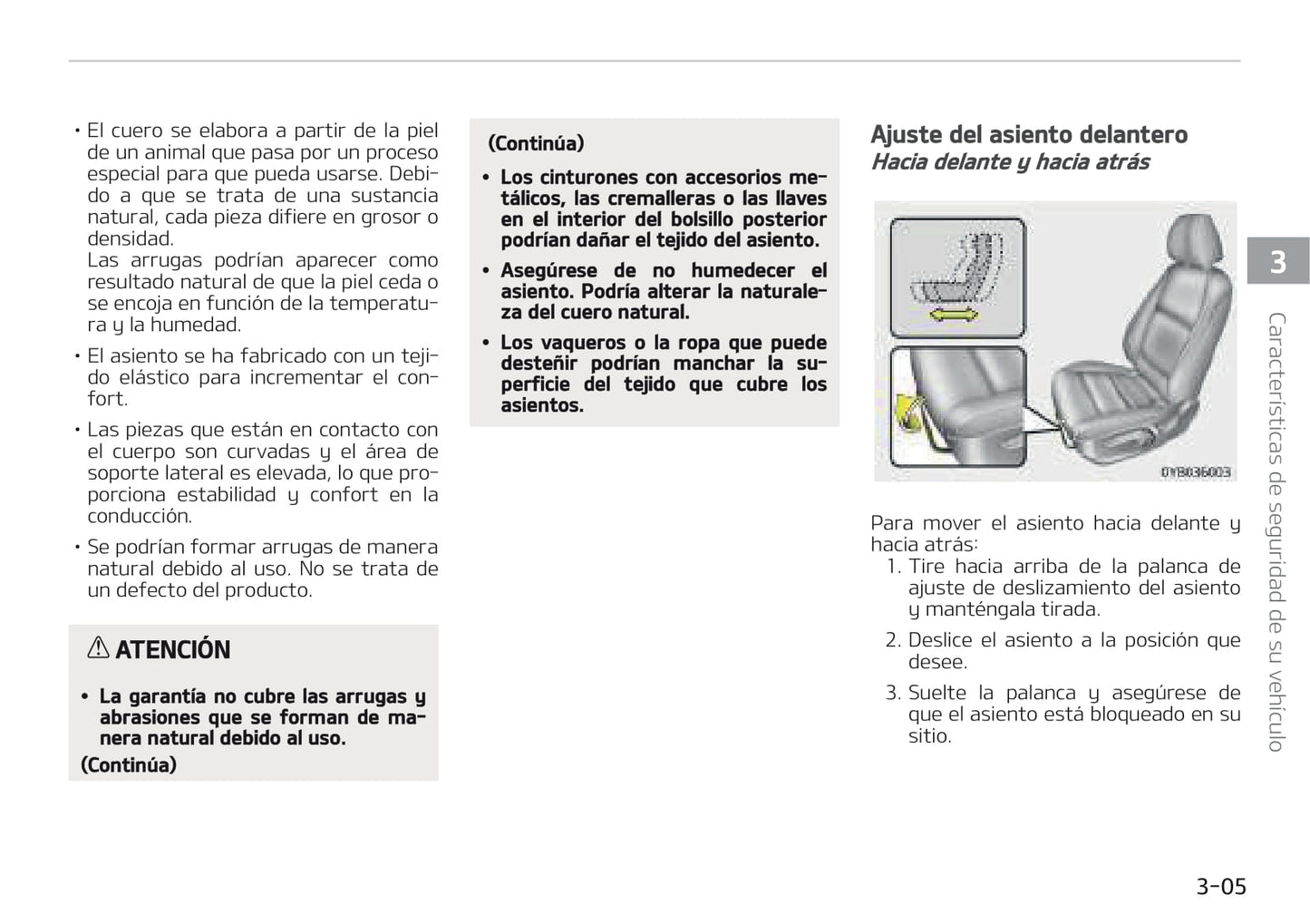 • El cuero se elabora a partir de la piel de un animal que pasa por un proceso especial para que pueda usarse. Debido a que se trata de una sustancia natural, cada pieza difiere en grosor o densidad.
Las arrugas podrían aparecer como resultado natural de que la piel ceda o se encoja en función de la temperatura y la humedad.

• El asiento se ha fabricado con un tejido elástico para incrementar el confort.

• Las piezas que están en contacto con el cuerpo son curvadas y el área de soporte lateral es elevada, lo que proporciona estabilidad y confort en la conducción.

• Se podrían formar arrugas de manera natural debido al uso. No se trata de un defecto del producto.

⚠ ATENCIÓN

• La garantía no cubre las arrugas y abrasiones que se forman de manera natural debido al uso.

(Continúa)

(Continúa)

• Los cinturones con accesorios metálicos, las cremalleras o las llaves en el interior del bolsillo posterior podrían dañar el tejido del asiento.

• Asegúrese de no humedecer el asiento. Podría alterar la naturaleza del cuero natural.

• Los vaqueros o la ropa que puede desteñir podrían manchar la superficie del tejido que cubre los asientos.

Ajuste del asiento delantero
Hacia delante y hacia atrás

OYB036003

Para mover el asiento hacia delante y hacia atrás:
1. Tire hacia arriba de la palanca de ajuste de deslizamiento del asiento y manténgala tirada.
2. Deslice el asiento a la posición que desee.
3. Suelte la palanca y asegúrese de que el asiento está bloqueado en su sitio.

3
Características de seguridad de su vehículo

3-05