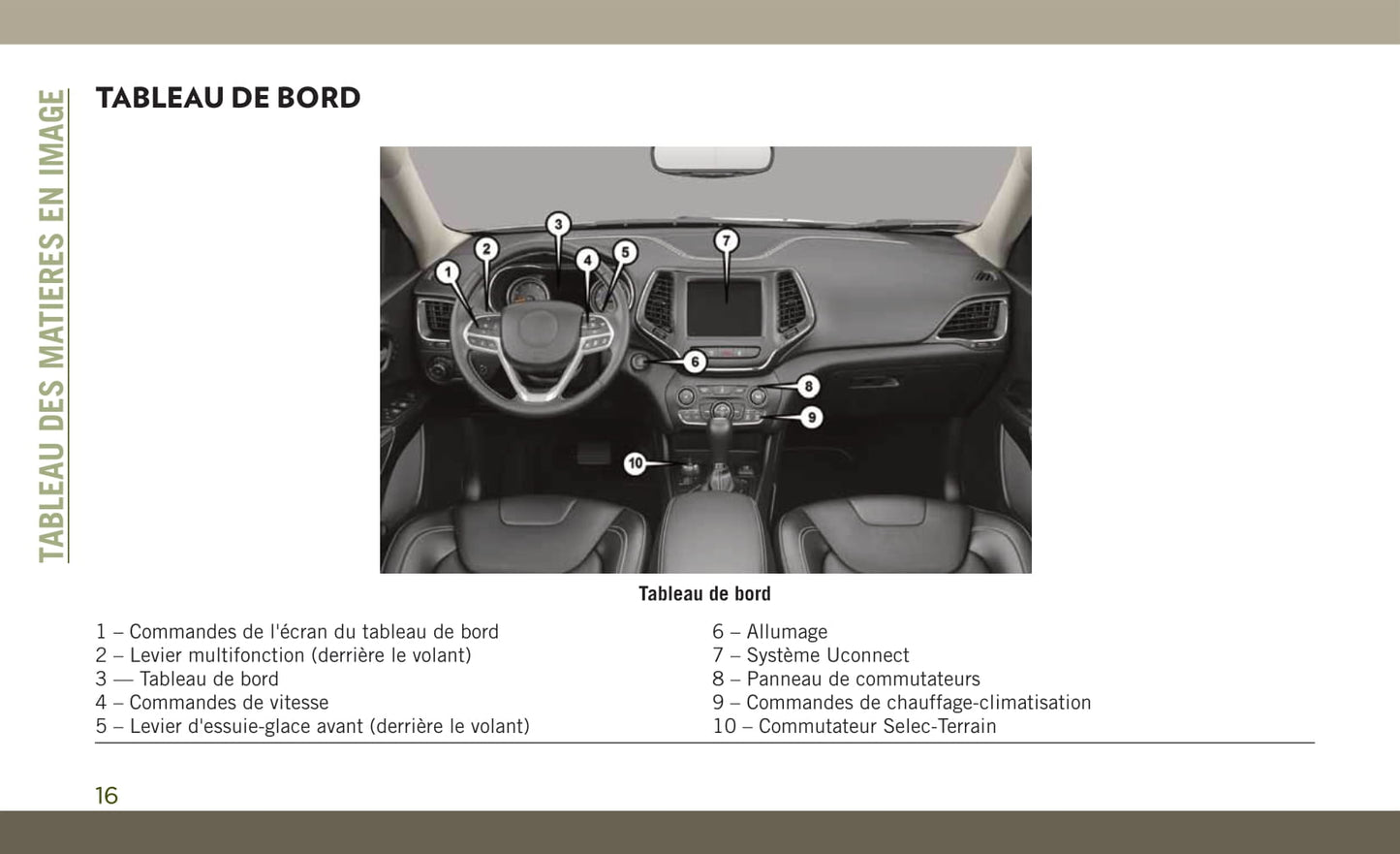 TABLEAU DES MATIERES EN IMAGE

TABLEAU DE BORD

1
2
3
4
5
6
7
8
9
10

Tableau de bord

1 – Commandes de l'écran du tableau de bord
2 – Levier multifonction (derrière le volant)
3 — Tableau de bord
4 – Commandes de vitesse
5 – Levier d'essuie-glace avant (derrière le volant)

6 – Allumage
7 – Système Uconnect
8 – Panneau de commutateurs
9 – Commandes de chauffage-climatisation
10 – Commutateur Selec-Terrain

16