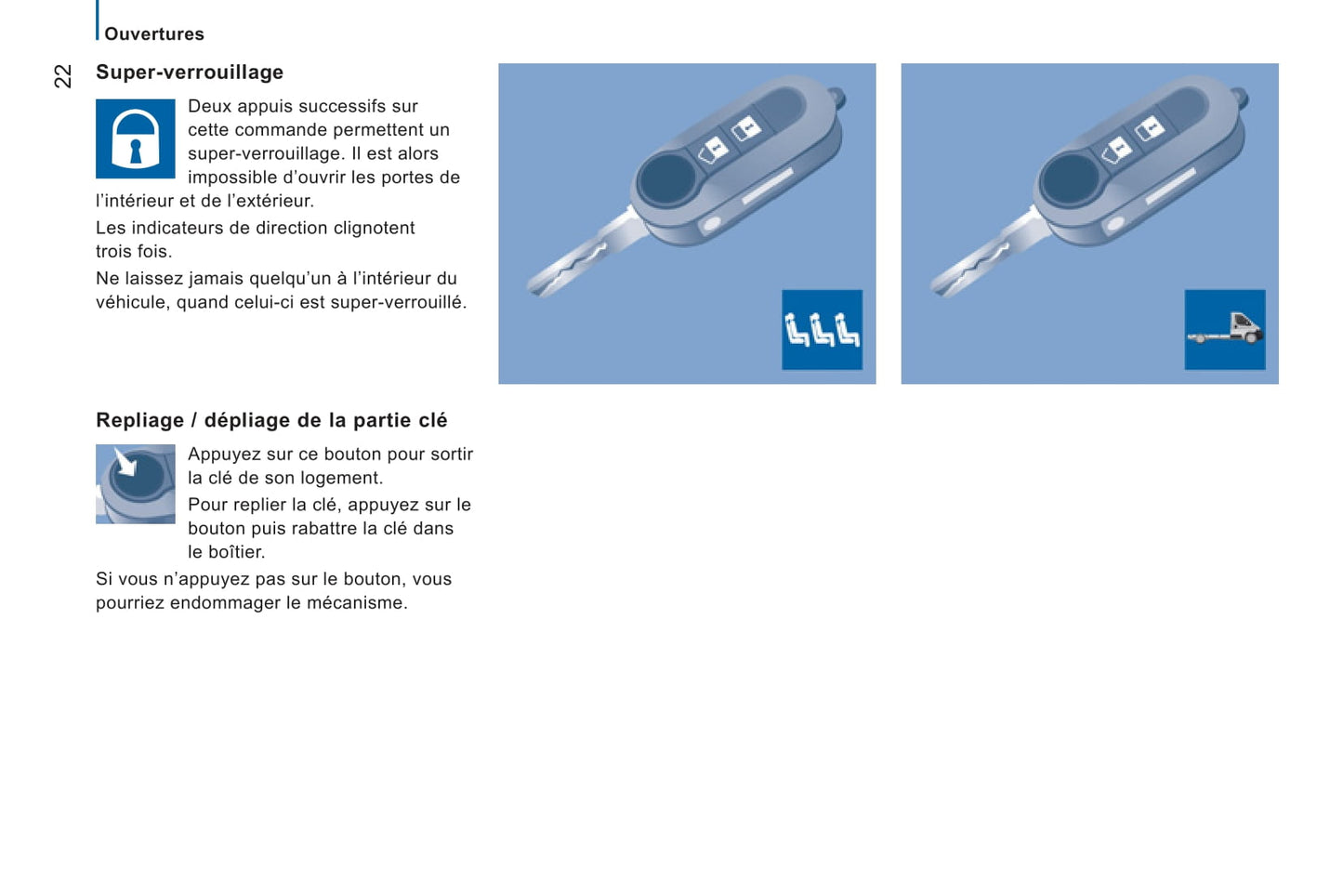 Ouvertures

22

Super-verrouillage

Deux appuis successifs sur cette commande permettent un super-verrouillage. Il est alors impossible d'ouvrir les portes de l'intérieur et de l'extérieur.

Les indicateurs de direction clignotent trois fois.

Ne laissez jamais quelqu'un à l'intérieur du véhicule, quand celui-ci est super-verrouillé.

Repliage / dépliage de la partie clé

Appuyez sur ce bouton pour sortir la clé de son logement.

Pour replier la clé, appuyez sur le bouton puis rabattre la clé dans le boîtier.

Si vous n'appuyez pas sur le bouton, vous pourriez endommager le mécanisme.