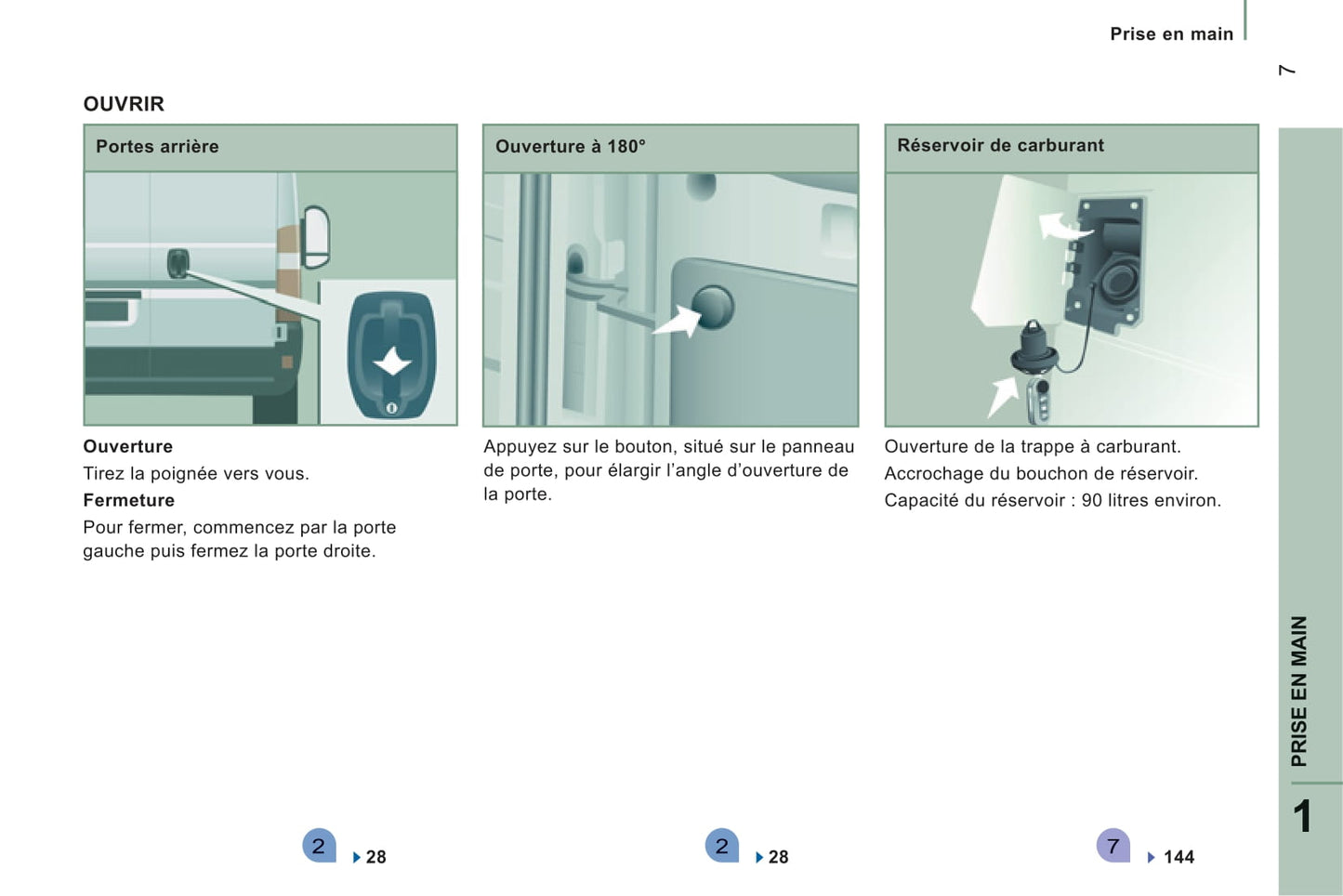 Prise en main

7

OUVRIR

Portes arrière

Ouverture
Tirez la poignée vers vous.
Fermeture
Pour fermer, commencez par la porte gauche puis fermez la porte droite.

2 28

Ouverture à 180°

Appuyez sur le bouton, situé sur le panneau de porte, pour élargir l'angle d'ouverture de la porte.

2 28

Réservoir de carburant

Ouverture de la trappe à carburant.
Accrochage du bouchon de réservoir.
Capacité du réservoir : 90 litres environ.

7 144

PRISE EN MAIN

1