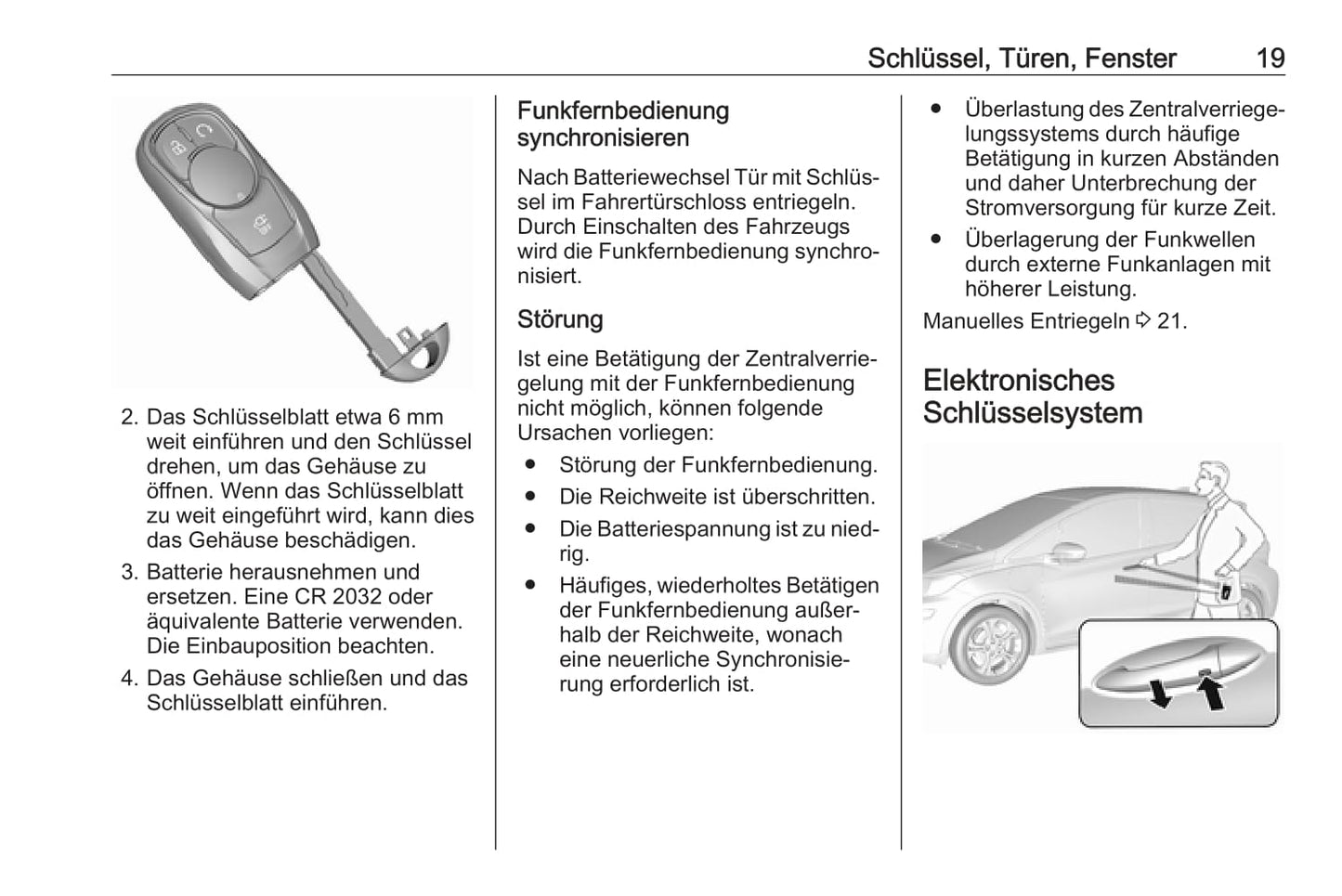 Schlüssel, Türen, Fenster 19

2. Das Schlüsselblatt etwa 6 mm weit einführen und den Schlüssel drehen, um das Gehäuse zu öffnen. Wenn das Schlüsselblatt zu weit eingeführt wird, kann dies das Gehäuse beschädigen.

3. Batterie herausnehmen und ersetzen. Eine CR 2032 oder äquivalente Batterie verwenden. Die Einbauposition beachten.

4. Das Gehäuse schließen und das Schlüsselblatt einführen.

Funkfernbedienung synchronisieren

Nach Batteriewechsel Tür mit Schlüssel im Fahrertürschloss entriegeln. Durch Einschalten des Fahrzeugs wird die Funkfernbedienung synchronisiert.

Störung

Ist eine Betätigung der Zentralverriegelung mit der Funkfernbedienung nicht möglich, können folgende Ursachen vorliegen:

● Störung der Funkfernbedienung.
● Die Reichweite ist überschritten.
● Die Batteriespannung ist zu niedrig.
● Häufiges, wiederholtes Betätigen der Funkfernbedienung außerhalb der Reichweite, wonach eine neuerliche Synchronisierung erforderlich ist.
● Überlastung des Zentralverriegelungssystems durch häufige Betätigung in kurzen Abständen und daher Unterbrechung der Stromversorgung für kurze Zeit.
● Überlagerung der Funkwellen durch externe Funkanlagen mit höherer Leistung.

Manuelles Entriegeln ⇨ 21.

Elektronisches Schlüsselsystem