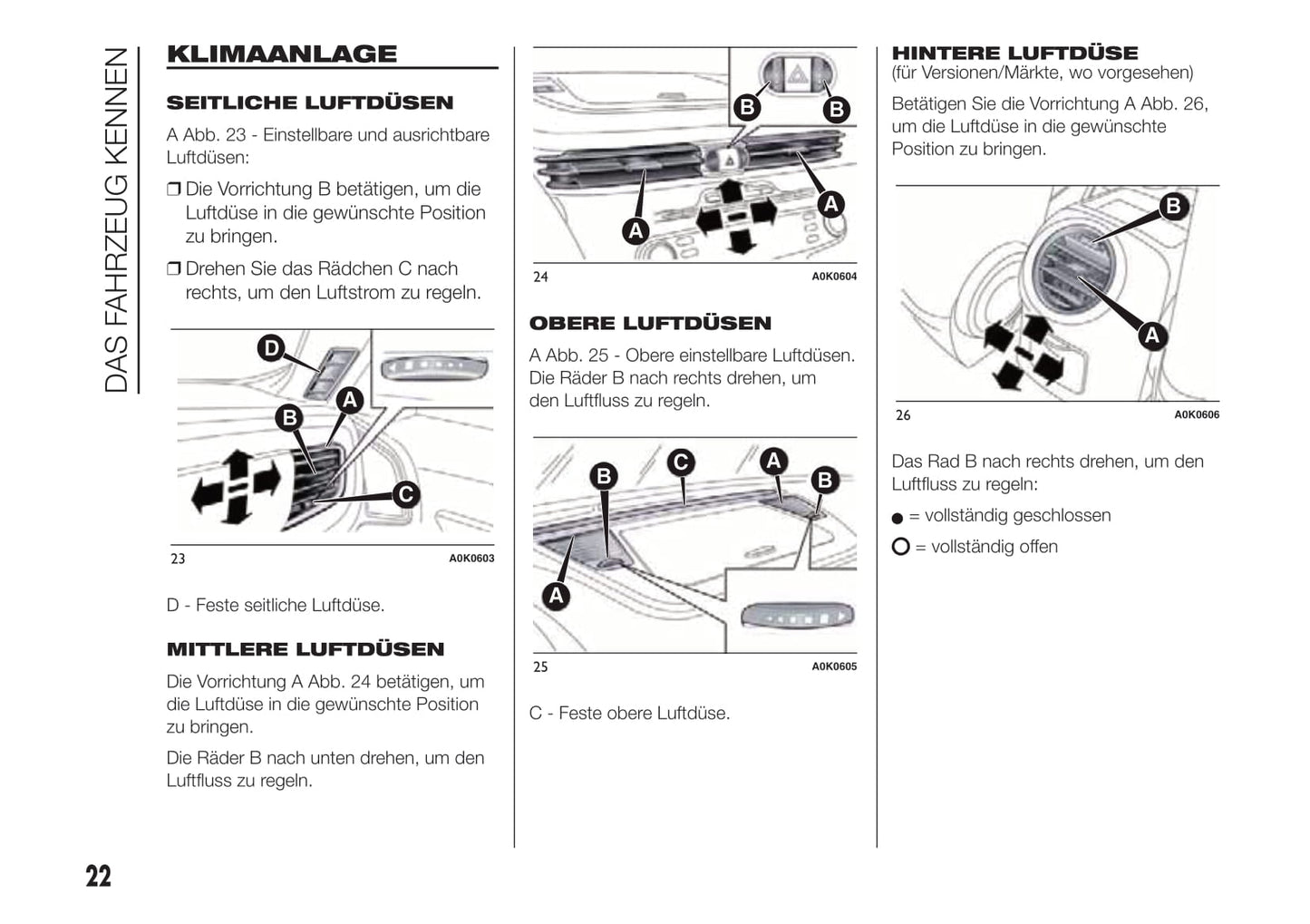 DAS FAHRZEUG KENNEN

KLIMAANLAGE

SEITLICHE LUFTDÜSEN

A Abb. 23 - Einstellbare und ausrichtbare Luftdüsen:

❒ Die Vorrichtung B betätigen, um die Luftdüse in die gewünschte Position zu bringen.

❒ Drehen Sie das Rädchen C nach rechts, um den Luftstrom zu regeln.

D
A
B
C
23
A0K0603

D - Feste seitliche Luftdüse.

MITTLERE LUFTDÜSEN

Die Vorrichtung A Abb. 24 betätigen, um die Luftdüse in die gewünschte Position zu bringen.

Die Räder B nach unten drehen, um den Luftfluss zu regeln.

B
B
A
A
24
A0K0604

OBERE LUFTDÜSEN

A Abb. 25 - Obere einstellbare Luftdüsen. Die Räder B nach rechts drehen, um den Luftfluss zu regeln.

B
C
A
B
A
25
A0K0605

C - Feste obere Luftdüse.

HINTERE LUFTDÜSE
(für Versionen/Märkte, wo vorgesehen)

Betätigen Sie die Vorrichtung A Abb. 26, um die Luftdüse in die gewünschte Position zu bringen.

B
A
26
A0K0606

Das Rad B nach rechts drehen, um den Luftfluss zu regeln:

● = vollständig geschlossen

○ = vollständig offen

22