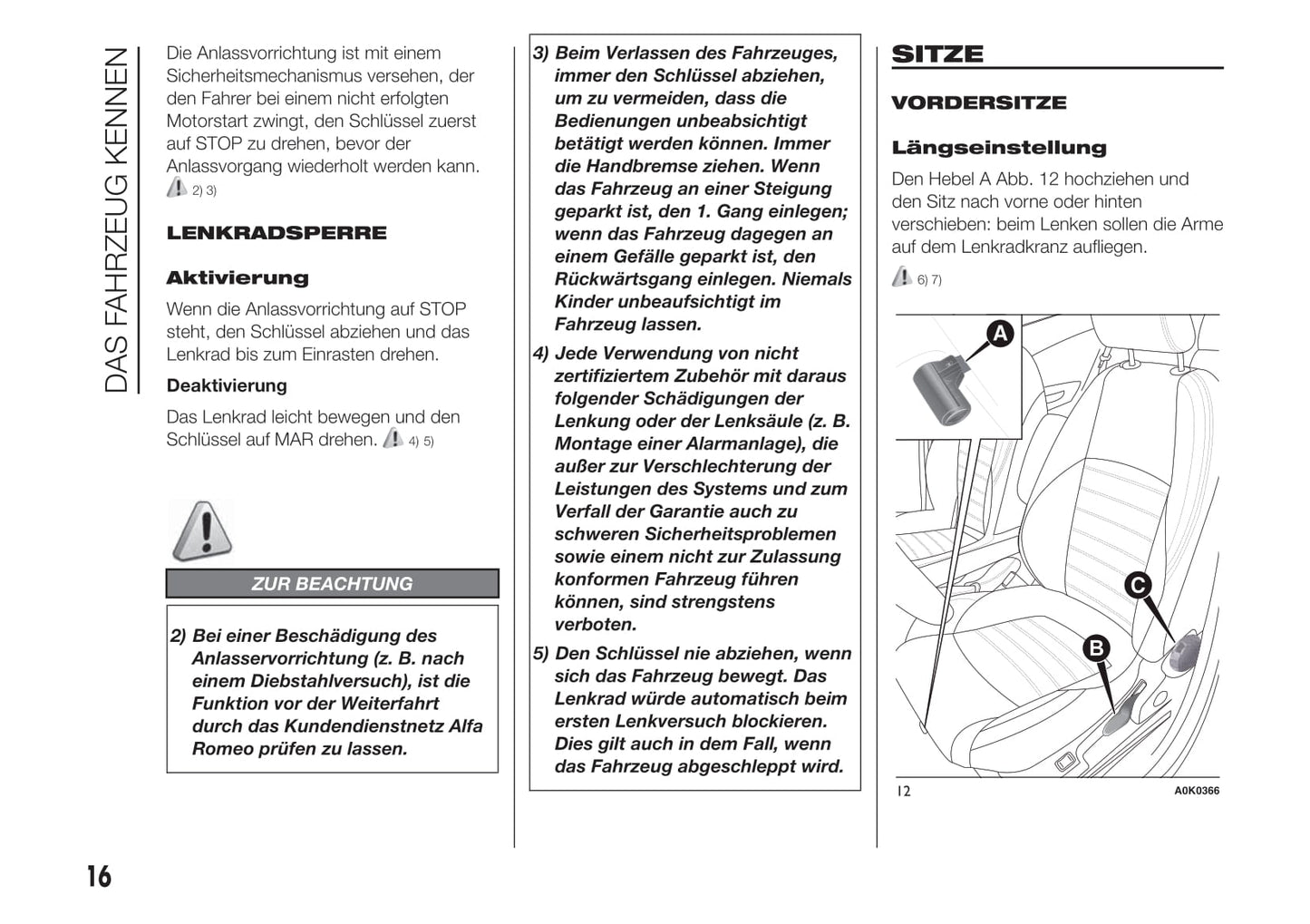 DAS FAHRZEUG KENNEN

Die Anlassvorrichtung ist mit einem Sicherheitsmechanismus versehen, der den Fahrer bei einem nicht erfolgten Motorstart zwingt, den Schlüssel zuerst auf STOP zu drehen, bevor der Anlassvorgang wiederholt werden kann. 2) 3)

LENKRADSPERRE

Aktivierung

Wenn die Anlassvorrichtung auf STOP steht, den Schlüssel abziehen und das Lenkrad bis zum Einrasten drehen.

Deaktivierung

Das Lenkrad leicht bewegen und den Schlüssel auf MAR drehen. 4) 5)

ZUR BEACHTUNG

2) Bei einer Beschädigung des Anlasservorrichtung (z. B. nach einem Diebstahlversuch), ist die Funktion vor der Weiterfahrt durch das Kundendienstnetz Alfa Romeo prüfen zu lassen.

3) Beim Verlassen des Fahrzeuges, immer den Schlüssel abziehen, um zu vermeiden, dass die Bedienungen unbeabsichtigt betätigt werden können. Immer die Handbremse ziehen. Wenn das Fahrzeug an einer Steigung geparkt ist, den 1. Gang einlegen; wenn das Fahrzeug dagegen an einem Gefälle geparkt ist, den Rückwärtsgang einlegen. Niemals Kinder unbeaufsichtigt im Fahrzeug lassen.

4) Jede Verwendung von nicht zertifiziertem Zubehör mit daraus folgender Schädigungen der Lenkung oder der Lenksäule (z. B. Montage einer Alarmanlage), die außer zur Verschlechterung der Leistungen des Systems und zum Verfall der Garantie auch zu schweren Sicherheitsproblemen sowie einem nicht zur Zulassung konformen Fahrzeug führen können, sind strengstens verboten.

5) Den Schlüssel nie abziehen, wenn sich das Fahrzeug bewegt. Das Lenkrad würde automatisch beim ersten Lenkversuch blockieren. Dies gilt auch in dem Fall, wenn das Fahrzeug abgeschleppt wird.

SITZE

VORDERSITZE

Längseinstellung

Den Hebel A Abb. 12 hochziehen und den Sitz nach vorne oder hinten verschieben: beim Lenken sollen die Arme auf dem Lenkradkranz aufliegen.

6) 7)

A
C
B

12

A0K0366

16