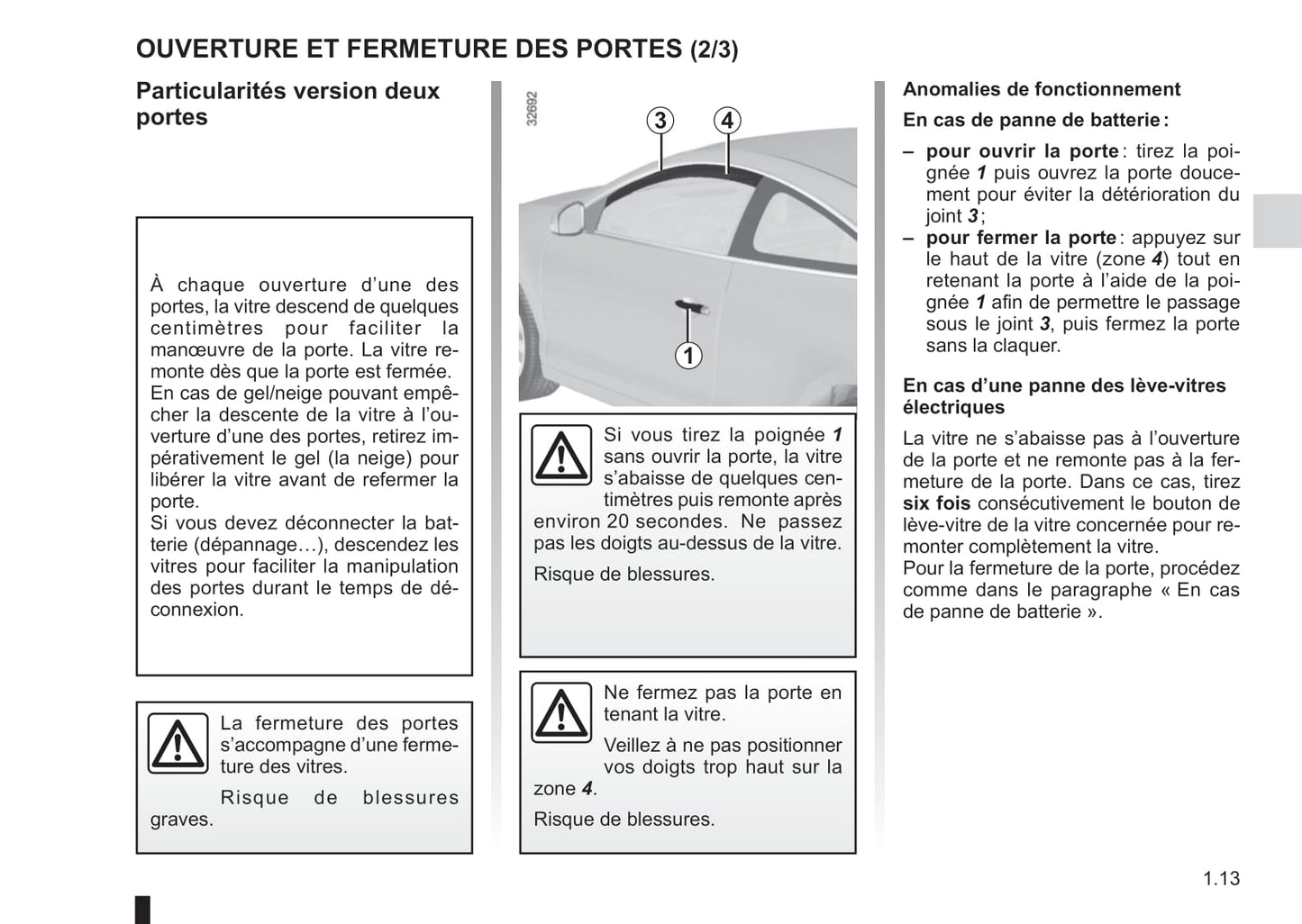 OUVERTURE ET FERMETURE DES PORTES (2/3)

Particularités version deux portes

À chaque ouverture d'une des portes, la vitre descend de quelques centimètres pour faciliter la manœuvre de la porte. La vitre remonte dès que la porte est fermée.
En cas de gel/neige pouvant empêcher la descente de la vitre à l'ouverture d'une des portes, retirez impérativement le gel (la neige) pour libérer la vitre avant de refermer la porte.
Si vous devez déconnecter la batterie (dépannage…), descendez les vitres pour faciliter la manipulation des portes durant le temps de déconnexion.

La fermeture des portes s'accompagne d'une fermeture des vitres.

Risque de blessures graves.

32692

3

4

1

Si vous tirez la poignée 1 sans ouvrir la porte, la vitre s'abaisse de quelques centimètres puis remonte après environ 20 secondes. Ne passez pas les doigts au-dessus de la vitre.

Risque de blessures.

Ne fermez pas la porte en tenant la vitre.

Veillez à ne pas positionner vos doigts trop haut sur la zone 4.

Risque de blessures.

Anomalies de fonctionnement

En cas de panne de batterie :

– pour ouvrir la porte : tirez la poignée 1 puis ouvrez la porte doucement pour éviter la détérioration du joint 3 ;
– pour fermer la porte : appuyez sur le haut de la vitre (zone 4) tout en retenant la porte à l'aide de la poignée 1 afin de permettre le passage sous le joint 3, puis fermez la porte sans la claquer.

En cas d'une panne des lève-vitres électriques

La vitre ne s'abaisse pas à l'ouverture de la porte et ne remonte pas à la fermeture de la porte. Dans ce cas, tirez six fois consécutivement le bouton de lève-vitre de la vitre concernée pour remonter complètement la vitre.
Pour la fermeture de la porte, procédez comme dans le paragraphe « En cas de panne de batterie ».

1.13