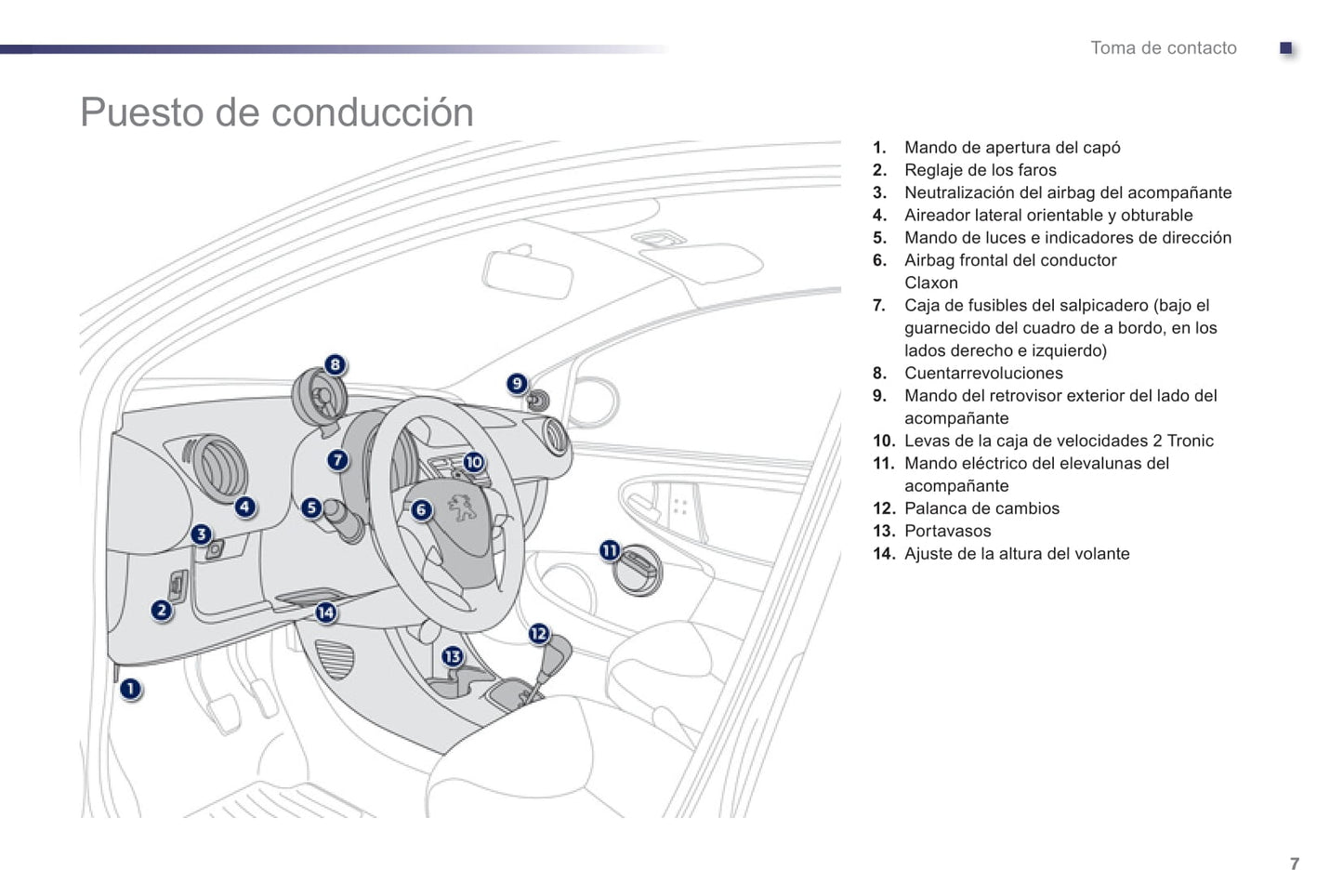 Toma de contacto

Puesto de conducción

8
9
7
10
4
5
6
3
11
2
14
12
13
1

1. Mando de apertura del capó
2. Reglaje de los faros
3. Neutralización del airbag del acompañante
4. Aireador lateral orientable y obturable
5. Mando de luces e indicadores de dirección
6. Airbag frontal del conductor
Claxon
7. Caja de fusibles del salpicadero (bajo el guarnecido del cuadro de a bordo, en los lados derecho e izquierdo)
8. Cuentarrevoluciones
9. Mando del retrovisor exterior del lado del acompañante
10. Levas de la caja de velocidades 2 Tronic
11. Mando eléctrico del elevalunas del acompañante
12. Palanca de cambios
13. Portavasos
14. Ajuste de la altura del volante

7