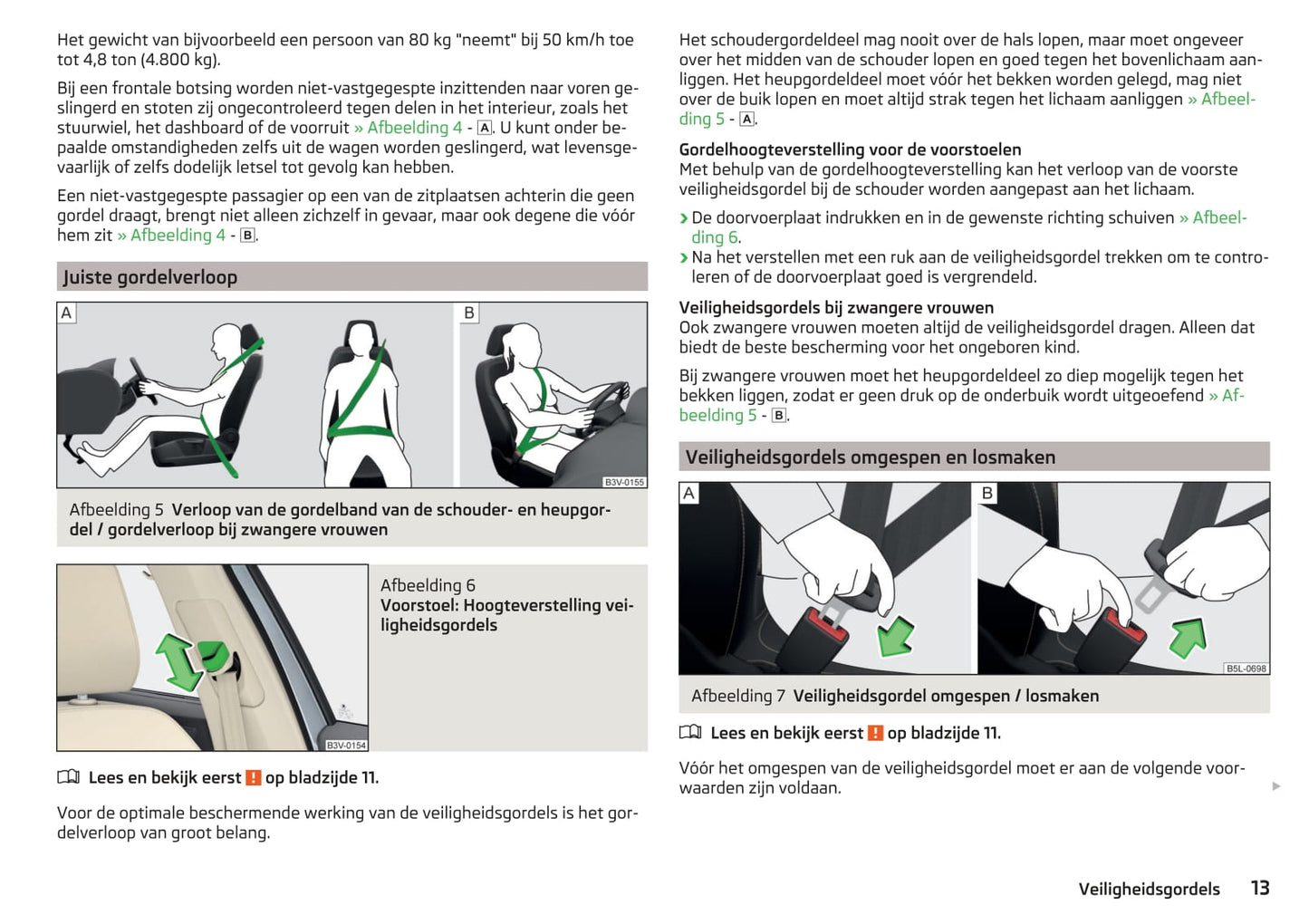 Het gewicht van bijvoorbeeld een persoon van 80 kg "neemt" bij 50 km/h toe tot 4,8 ton (4.800 kg).

Bij een frontale botsing worden niet-vastgegespte inzittenden naar voren geslingerd en stoten zij ongecontroleerd tegen delen in het interieur, zoals het stuurwiel, het dashboard of de voorruit » Afbeelding 4 - A. U kunt onder bepaalde omstandigheden zelfs uit de wagen worden geslingerd, wat levensgevaarlijk of zelfs dodelijk letsel tot gevolg kan hebben.

Een niet-vastgegespte passagier op een van de zitplaatsen achterin die geen gordel draagt, brengt niet alleen zichzelf in gevaar, maar ook degene die vóór hem zit » Afbeelding 4 - B.

Juiste gordelverloop

A

B

B3V-0155

Afbeelding 5 Verloop van de gordelband van de schouder- en heupgordel / gordelverloop bij zwangere vrouwen

B3V-0154

Afbeelding 6 Voorstoel: Hoogteverstelling veiligheidsgordels

Lees en bekijk eerst ! op bladzijde 11.

Voor de optimale beschermende werking van de veiligheidsgordels is het gordelverloop van groot belang.

Het schoudergordeldeel mag nooit over de hals lopen, maar moet ongeveer over het midden van de schouder lopen en goed tegen het bovenlichaam aanliggen. Het heupgordeldeel moet vóór het bekken worden gelegd, mag niet over de buik lopen en moet altijd strak tegen het lichaam aanliggen » Afbeelding 5 - A.

Gordelhoogteverstelling voor de voorstoelen
Met behulp van de gordelhoogteverstelling kan het verloop van de voorste veiligheidsgordel bij de schouder worden aangepast aan het lichaam.

› De doorvoerplaat indrukken en in de gewenste richting schuiven » Afbeelding 6.
› Na het verstellen met een ruk aan de veiligheidsgordel trekken om te controleren of de doorvoerplaat goed is vergrendeld.

Veiligheidsgordels bij zwangere vrouwen
Ook zwangere vrouwen moeten altijd de veiligheidsgordel dragen. Alleen dat biedt de beste bescherming voor het ongeboren kind.

Bij zwangere vrouwen moet het heupgordeldeel zo diep mogelijk tegen het bekken liggen, zodat er geen druk op de onderbuik wordt uitgeoefend » Afbeelding 5 - B.

Veiligheidsgordels omgespen en losmaken

A

B

B5L-0698

Afbeelding 7 Veiligheidsgordel omgespen / losmaken

Lees en bekijk eerst ! op bladzijde 11.

Vóór het omgespen van de veiligheidsgordel moet er aan de volgende voorwaarden zijn voldaan.

Veiligheidsgordels 13